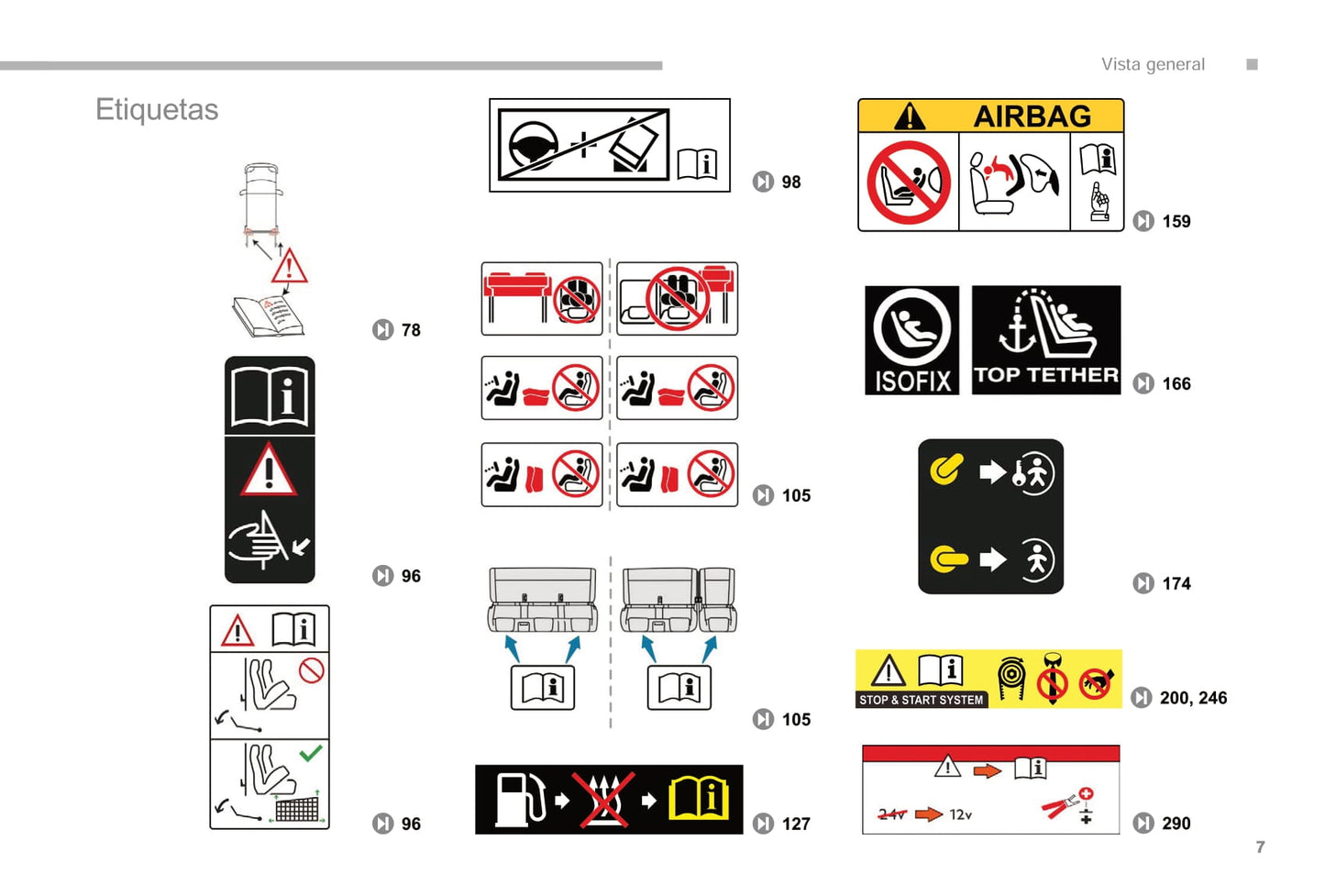 Vista general

Etiquetas

78

96

96

98

105

105

127

AIRBAG

159

ISOFIX

TOP TETHER

166

174

STOP & START SYSTEM

200, 246

24v

12v

290

7