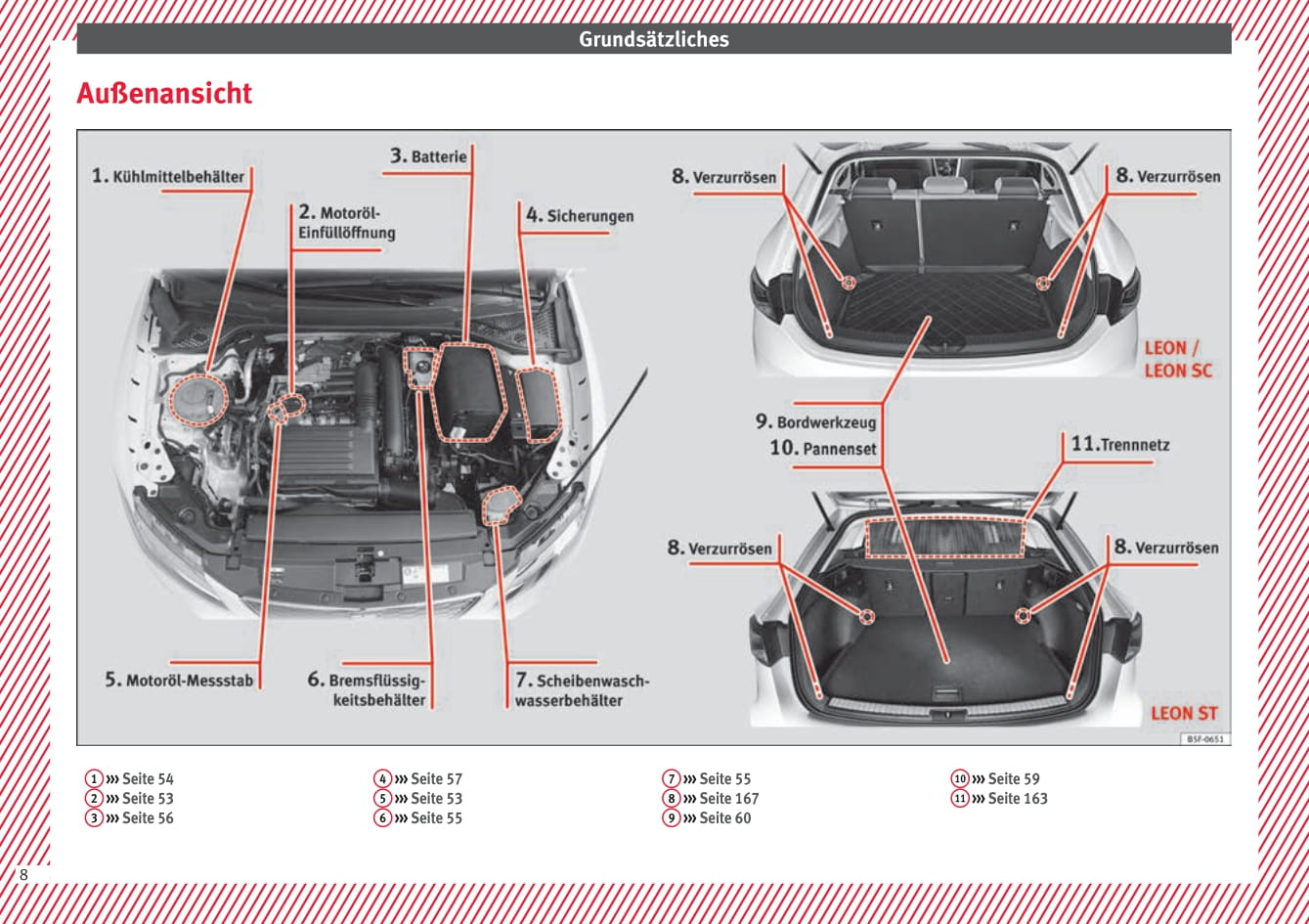 Grundsätzliches

Außenansicht

1. Kühlmittelbehälter
2. Motoröl-Einfüllöffnung
3. Batterie
4. Sicherungen
5. Motoröl-Messstab
6. Bremsflüssigkeitsbehälter
7. Scheibenwaschwasserbehälter
8. Verzurrösen
8. Verzurrösen
LEON / LEON SC
9. Bordwerkzeug
10. Pannenset
11. Trennnetz
8. Verzurrösen
8. Verzurrösen
LEON ST
B5F-0651

1 ››› Seite 54
2 ››› Seite 53
3 ››› Seite 56
4 ››› Seite 57
5 ››› Seite 53
6 ››› Seite 55
7 ››› Seite 55
8 ››› Seite 167
9 ››› Seite 60
10 ››› Seite 59
11 ››› Seite 163

8