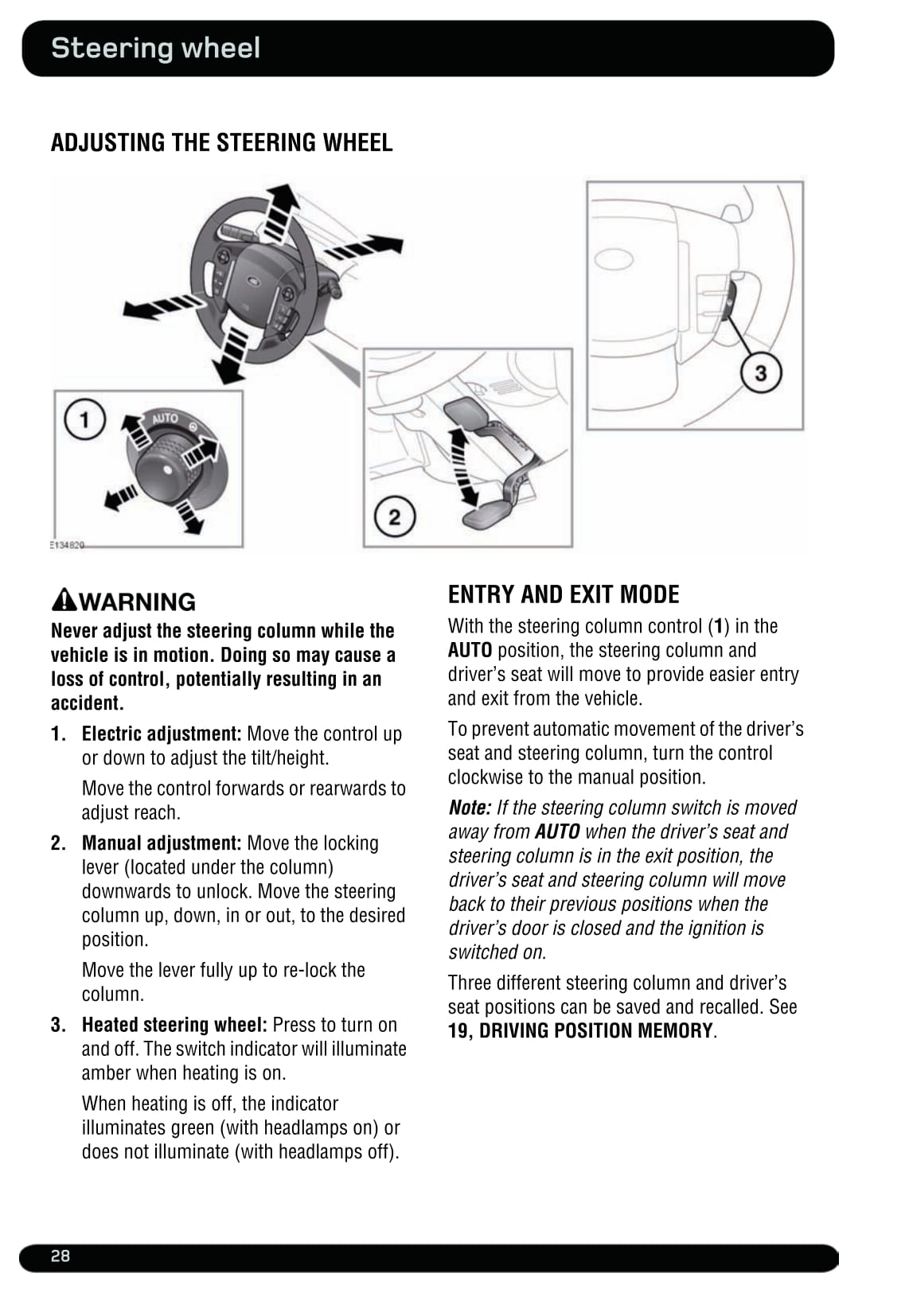 Steering wheel

ADJUSTING THE STEERING WHEEL

1

AUTO

2

3

E134820

WARNING

Never adjust the steering column while the vehicle is in motion. Doing so may cause a loss of control, potentially resulting in an accident.

1. Electric adjustment: Move the control up or down to adjust the tilt/height.

Move the control forwards or rearwards to adjust reach.

2. Manual adjustment: Move the locking lever (located under the column) downwards to unlock. Move the steering column up, down, in or out, to the desired position.

Move the lever fully up to re-lock the column.

3. Heated steering wheel: Press to turn on and off. The switch indicator will illuminate amber when heating is on.

When heating is off, the indicator illuminates green (with headlamps on) or does not illuminate (with headlamps off).

ENTRY AND EXIT MODE

With the steering column control (1) in the AUTO position, the steering column and driver's seat will move to provide easier entry and exit from the vehicle.

To prevent automatic movement of the driver's seat and steering column, turn the control clockwise to the manual position.

Note: If the steering column switch is moved away from AUTO when the driver's seat and steering column is in the exit position, the driver's seat and steering column will move back to their previous positions when the driver's door is closed and the ignition is switched on.

Three different steering column and driver's seat positions can be saved and recalled. See 19, DRIVING POSITION MEMORY.

28