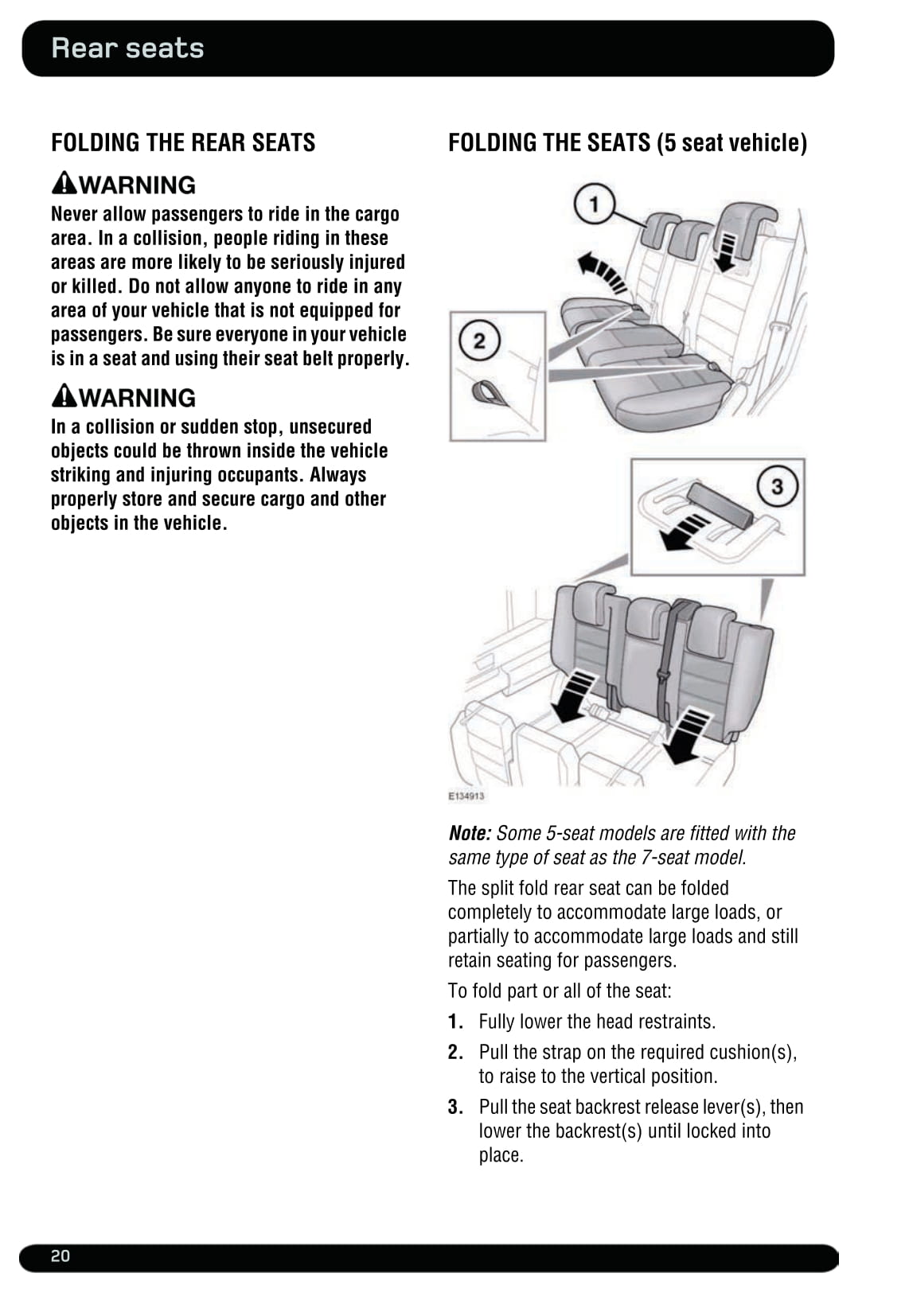 Rear seats

FOLDING THE REAR SEATS

WARNING
Never allow passengers to ride in the cargo area. In a collision, people riding in these areas are more likely to be seriously injured or killed. Do not allow anyone to ride in any area of your vehicle that is not equipped for passengers. Be sure everyone in your vehicle is in a seat and using their seat belt properly.

WARNING
In a collision or sudden stop, unsecured objects could be thrown inside the vehicle striking and injuring occupants. Always properly store and secure cargo and other objects in the vehicle.

FOLDING THE SEATS (5 seat vehicle)

1
2
3
E134913

Note: Some 5-seat models are fitted with the same type of seat as the 7-seat model.

The split fold rear seat can be folded completely to accommodate large loads, or partially to accommodate large loads and still retain seating for passengers.

To fold part or all of the seat:

1. Fully lower the head restraints.

2. Pull the strap on the required cushion(s), to raise to the vertical position.

3. Pull the seat backrest release lever(s), then lower the backrest(s) until locked into place.

20