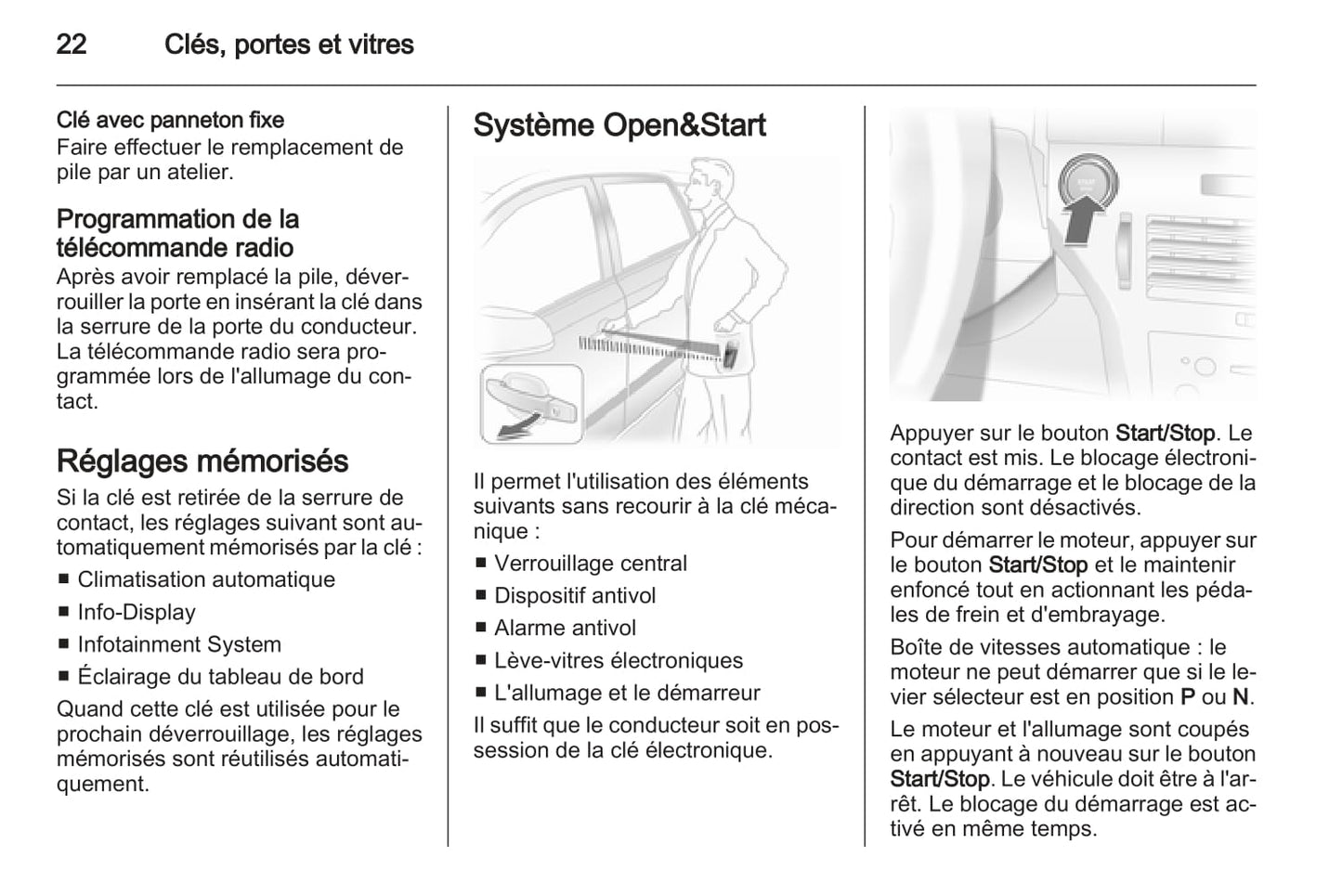 22 Clés, portes et vitres

Clé avec panneton fixe
Faire effectuer le remplacement de pile par un atelier.

Programmation de la télécommande radio
Après avoir remplacé la pile, déverrouiller la porte en insérant la clé dans la serrure de la porte du conducteur. La télécommande radio sera programmée lors de l'allumage du contact.

Réglages mémorisés
Si la clé est retirée de la serrure de contact, les réglages suivant sont automatiquement mémorisés par la clé :
■ Climatisation automatique
■ Info-Display
■ Infotainment System
■ Éclairage du tableau de bord
Quand cette clé est utilisée pour le prochain déverrouillage, les réglages mémorisés sont réutilisés automatiquement.

Système Open&Start

Il permet l'utilisation des éléments suivants sans recourir à la clé mécanique :
■ Verrouillage central
■ Dispositif antivol
■ Alarme antivol
■ Lève-vitres électroniques
■ L'allumage et le démarreur
Il suffit que le conducteur soit en possession de la clé électronique.

START STOP

Appuyer sur le bouton Start/Stop. Le contact est mis. Le blocage électronique du démarrage et le blocage de la direction sont désactivés.

Pour démarrer le moteur, appuyer sur le bouton Start/Stop et le maintenir enfoncé tout en actionnant les pédales de frein et d'embrayage.

Boîte de vitesses automatique : le moteur ne peut démarrer que si le levier sélecteur est en position P ou N.

Le moteur et l'allumage sont coupés en appuyant à nouveau sur le bouton Start/Stop. Le véhicule doit être à l'arrêt. Le blocage du démarrage est activé en même temps.