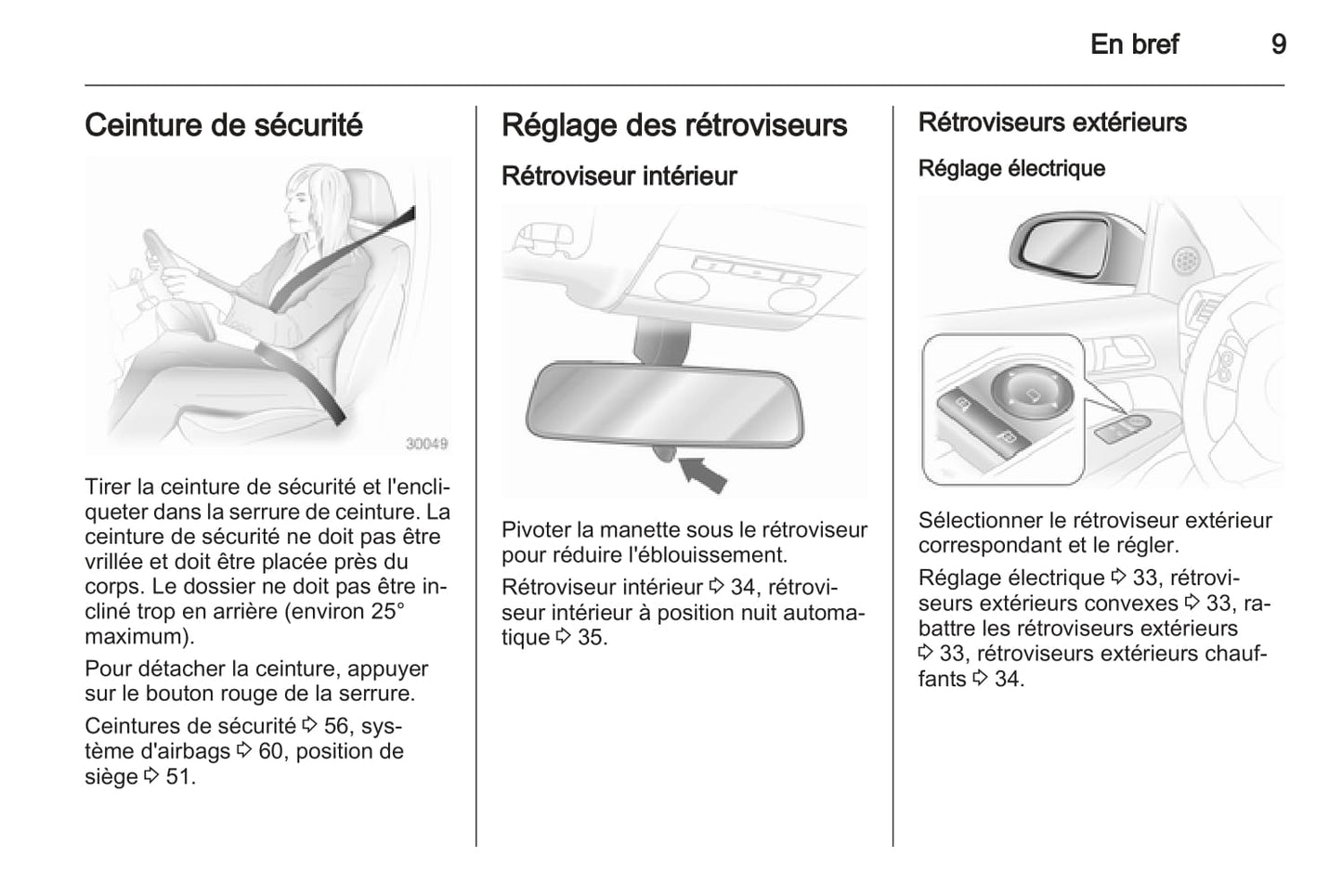 En bref 9

Ceinture de sécurité

30049

Tirer la ceinture de sécurité et l'encliqueter dans la serrure de ceinture. La ceinture de sécurité ne doit pas être vrillée et doit être placée près du corps. Le dossier ne doit pas être incliné trop en arrière (environ 25° maximum).

Pour détacher la ceinture, appuyer sur le bouton rouge de la serrure.

Ceintures de sécurité ⇨ 56, système d'airbags ⇨ 60, position de siège ⇨ 51.

Réglage des rétroviseurs

Rétroviseur intérieur

Pivoter la manette sous le rétroviseur pour réduire l'éblouissement.

Rétroviseur intérieur ⇨ 34, rétroviseur intérieur à position nuit automatique ⇨ 35.

Rétroviseurs extérieurs

Réglage électrique

Sélectionner le rétroviseur extérieur correspondant et le régler.

Réglage électrique ⇨ 33, rétroviseurs extérieurs convexes ⇨ 33, rabattre les rétroviseurs extérieurs ⇨ 33, rétroviseurs extérieurs chauffants ⇨ 34.