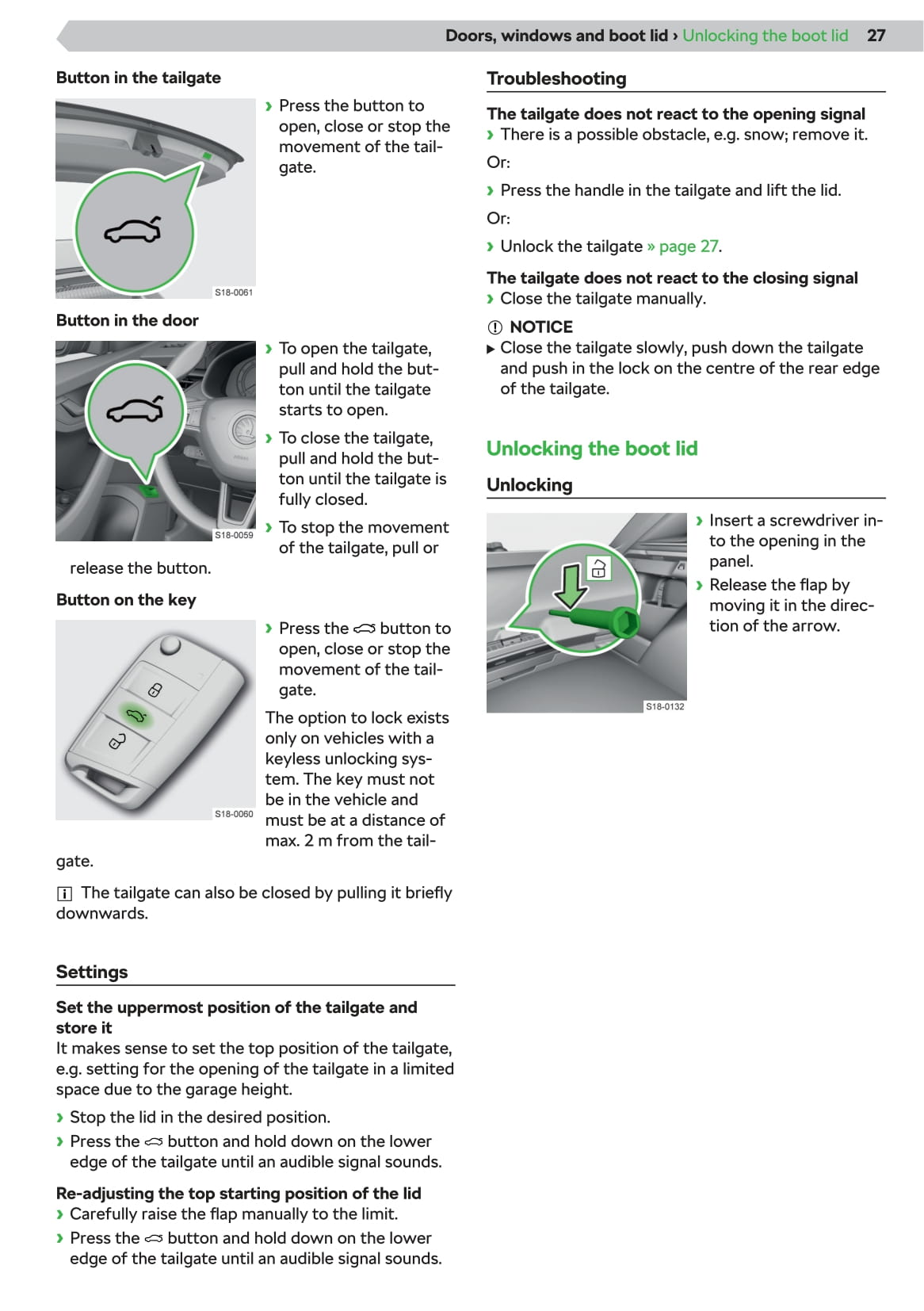 Doors, windows and boot lid › Unlocking the boot lid 27

Button in the tailgate

S18-0061

› Press the button to open, close or stop the movement of the tailgate.

Button in the door

S18-0059

› To open the tailgate, pull and hold the button until the tailgate starts to open.

› To close the tailgate, pull and hold the button until the tailgate is fully closed.

› To stop the movement of the tailgate, pull or release the button.

Button on the key

S18-0060

› Press the button to open, close or stop the movement of the tailgate.

The option to lock exists only on vehicles with a keyless unlocking system. The key must not be in the vehicle and must be at a distance of max. 2 m from the tailgate.

The tailgate can also be closed by pulling it briefly downwards.

Settings

Set the uppermost position of the tailgate and store it
It makes sense to set the top position of the tailgate, e.g. setting for the opening of the tailgate in a limited space due to the garage height.

› Stop the lid in the desired position.

› Press the button and hold down on the lower edge of the tailgate until an audible signal sounds.

Re-adjusting the top starting position of the lid
› Carefully raise the flap manually to the limit.

› Press the button and hold down on the lower edge of the tailgate until an audible signal sounds.

Troubleshooting

The tailgate does not react to the opening signal
› There is a possible obstacle, e.g. snow; remove it.

Or:

› Press the handle in the tailgate and lift the lid.

Or:

› Unlock the tailgate » page 27.

The tailgate does not react to the closing signal
› Close the tailgate manually.

NOTICE
▶ Close the tailgate slowly, push down the tailgate and push in the lock on the centre of the rear edge of the tailgate.

Unlocking the boot lid

Unlocking

S18-0132

› Insert a screwdriver into the opening in the panel.

› Release the flap by moving it in the direction of the arrow.