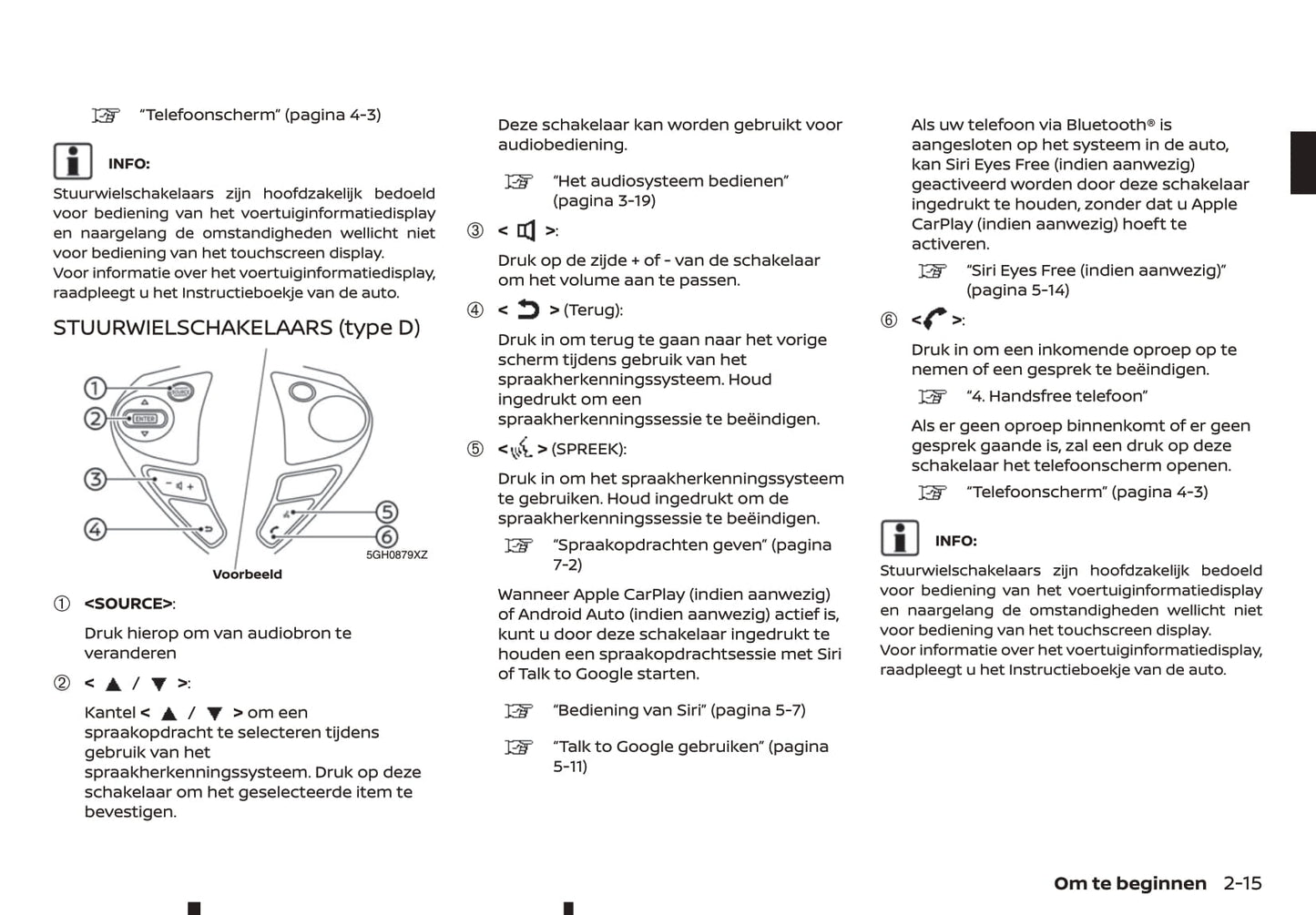 "Telefoonscherm" (pagina 4-3)

INFO:

Stuurwielschakelaars zijn hoofdzakelijk bedoeld voor bediening van het voertuiginformatiedisplay en naargelang de omstandigheden wellicht niet voor bediening van het touchscreen display.
Voor informatie over het voertuiginformatiedisplay, raadpleegt u het Instructieboekje van de auto.

STUURWIELSCHAKELAARS (type D)

①
②
③
④
⑤
⑥
SOURCE
ENTER
5GH0879XZ
Voorbeeld

① <SOURCE>:

Druk hierop om van audiobron te veranderen

② < ▲ / ▼ >:

Kantel < ▲ / ▼ > om een spraakopdracht te selecteren tijdens gebruik van het spraakherkenningssysteem. Druk op deze schakelaar om het geselecteerde item te bevestigen.

Deze schakelaar kan worden gebruikt voor audiobediening.

"Het audiosysteem bedienen" (pagina 3-19)

③ < >:

Druk op de zijde + of - van de schakelaar om het volume aan te passen.

④ < > (Terug):

Druk in om terug te gaan naar het vorige scherm tijdens gebruik van het spraakherkenningssysteem. Houd ingedrukt om een spraakherkenningssessie te beëindigen.

⑤ < > (SPREEK):

Druk in om het spraakherkenningssysteem te gebruiken. Houd ingedrukt om de spraakherkenningssessie te beëindigen.

"Spraakopdrachten geven" (pagina 7-2)

Wanneer Apple CarPlay (indien aanwezig) of Android Auto (indien aanwezig) actief is, kunt u door deze schakelaar ingedrukt te houden een spraakopdrachtsessie met Siri of Talk to Google starten.

"Bediening van Siri" (pagina 5-7)

"Talk to Google gebruiken" (pagina 5-11)

Als uw telefoon via Bluetooth® is aangesloten op het systeem in de auto, kan Siri Eyes Free (indien aanwezig) geactiveerd worden door deze schakelaar ingedrukt te houden, zonder dat u Apple CarPlay (indien aanwezig) hoeft te activeren.

"Siri Eyes Free (indien aanwezig)" (pagina 5-14)

⑥ < >:

Druk in om een inkomende oproep op te nemen of een gesprek te beëindigen.

"4. Handsfree telefoon"

Als er geen oproep binnenkomt of er geen gesprek gaande is, zal een druk op deze schakelaar het telefoonscherm openen.

"Telefoonscherm" (pagina 4-3)

INFO:

Stuurwielschakelaars zijn hoofdzakelijk bedoeld voor bediening van het voertuiginformatiedisplay en naargelang de omstandigheden wellicht niet voor bediening van het touchscreen display.
Voor informatie over het voertuiginformatiedisplay, raadpleegt u het Instructieboekje van de auto.

Om te beginnen 2-15