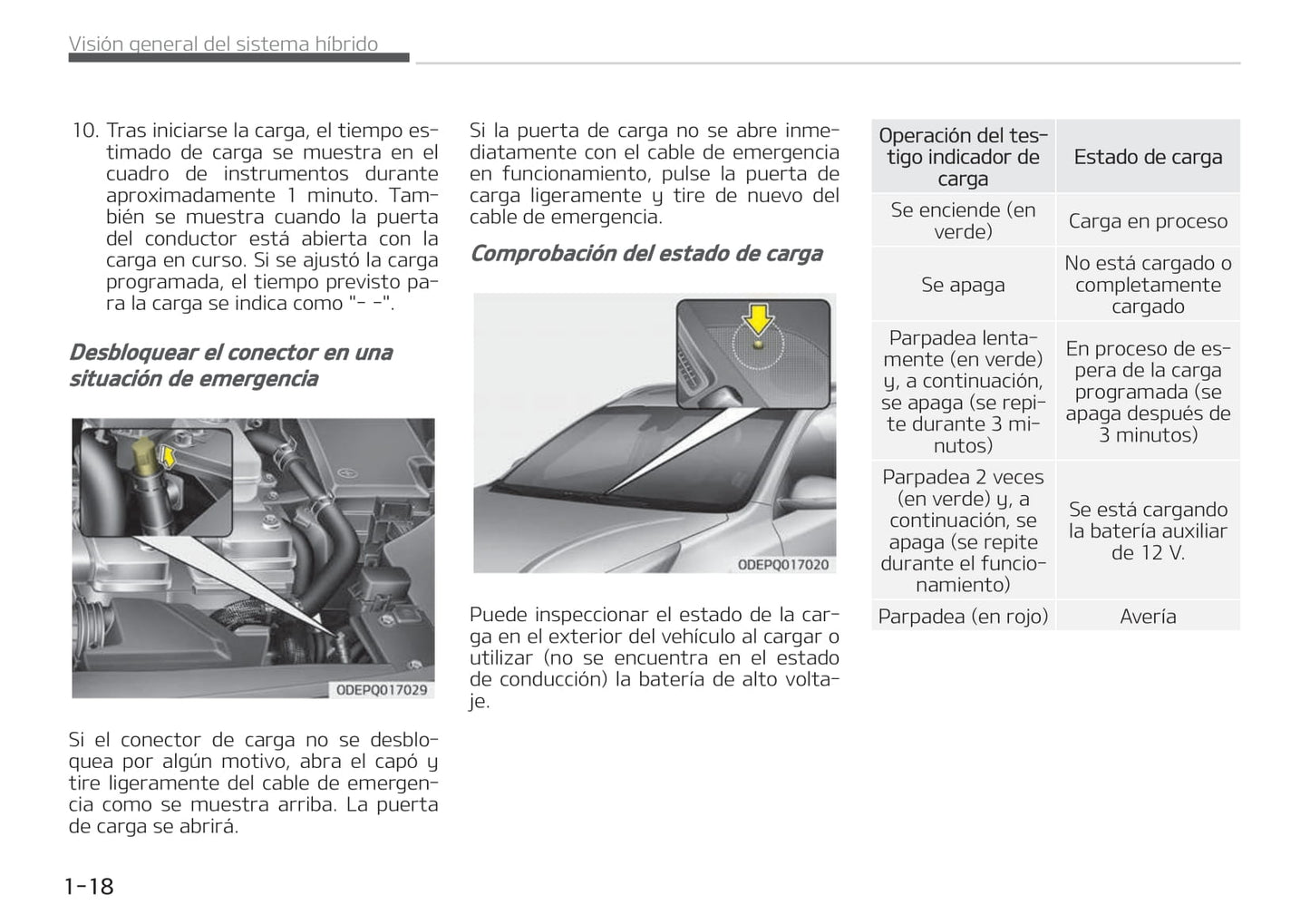 Visión general del sistema híbrido

10. Tras iniciarse la carga, el tiempo estimado de carga se muestra en el cuadro de instrumentos durante aproximadamente 1 minuto. También se muestra cuando la puerta del conductor está abierta con la carga en curso. Si se ajustó la carga programada, el tiempo previsto para la carga se indica como "- -".

Desbloquear el conector en una situación de emergencia

ODEPQ017029

Si el conector de carga no se desbloquea por algún motivo, abra el capó y tire ligeramente del cable de emergencia como se muestra arriba. La puerta de carga se abrirá.

Si la puerta de carga no se abre inmediatamente con el cable de emergencia en funcionamiento, pulse la puerta de carga ligeramente y tire de nuevo del cable de emergencia.

Comprobación del estado de carga

ODEPQ017020

Puede inspeccionar el estado de la carga en el exterior del vehículo al cargar o utilizar (no se encuentra en el estado de conducción) la batería de alto voltaje.

| Operación del testigo indicador de carga | Estado de carga |
|---|---|
| Se enciende (en verde) | Carga en proceso |
| Se apaga | No está cargado o completamente cargado |
| Parpadea lentamente (en verde) y, a continuación, se apaga (se repite durante 3 minutos) | En proceso de espera de la carga programada (se apaga después de 3 minutos) |
| Parpadea 2 veces (en verde) y, a continuación, se apaga (se repite durante el funcionamiento) | Se está cargando la batería auxiliar de 12 V. |
| Parpadea (en rojo) | Avería |

1-18