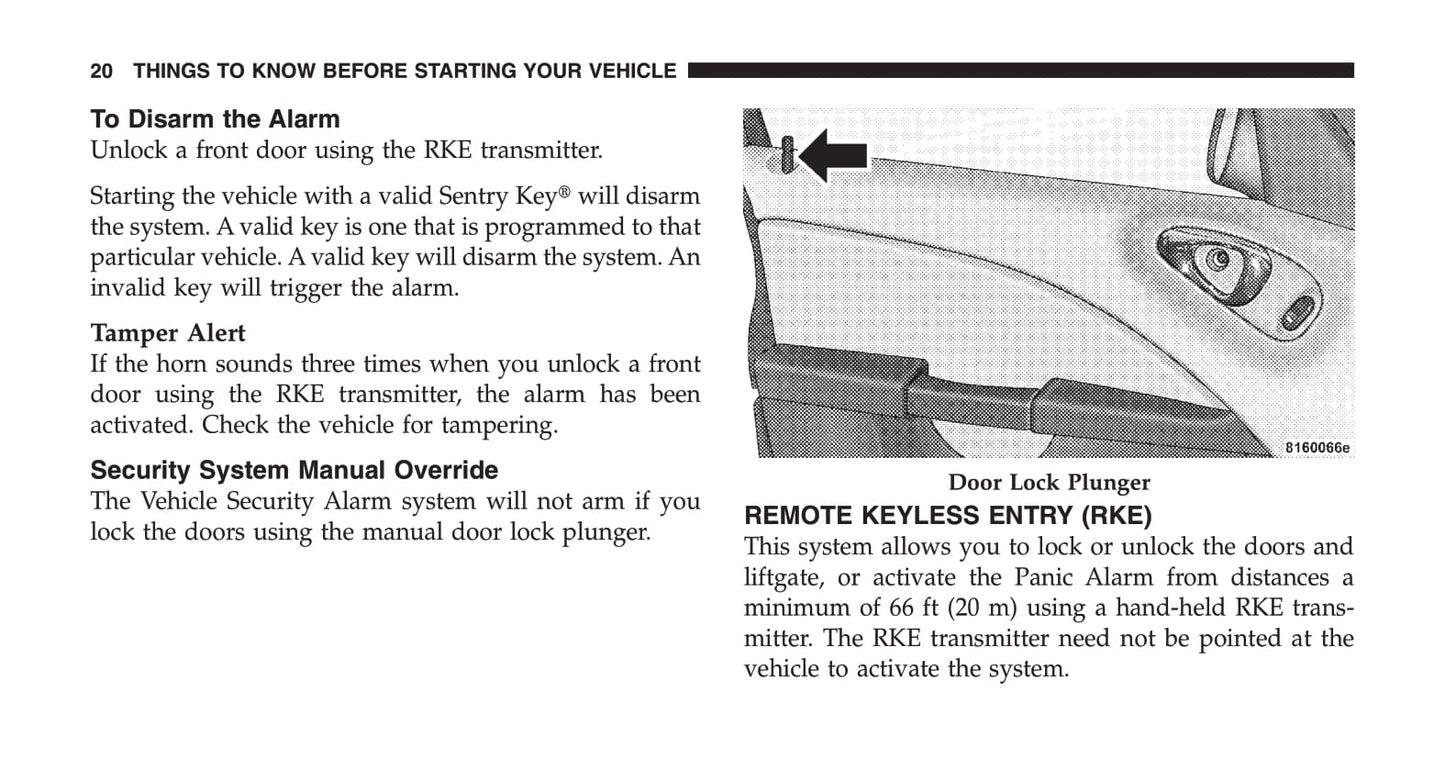 20 THINGS TO KNOW BEFORE STARTING YOUR VEHICLE

To Disarm the Alarm
Unlock a front door using the RKE transmitter.

Starting the vehicle with a valid Sentry Key® will disarm the system. A valid key is one that is programmed to that particular vehicle. A valid key will disarm the system. An invalid key will trigger the alarm.

Tamper Alert
If the horn sounds three times when you unlock a front door using the RKE transmitter, the alarm has been activated. Check the vehicle for tampering.

Security System Manual Override
The Vehicle Security Alarm system will not arm if you lock the doors using the manual door lock plunger.

8160066e

Door Lock Plunger

REMOTE KEYLESS ENTRY (RKE)
This system allows you to lock or unlock the doors and liftgate, or activate the Panic Alarm from distances a minimum of 66 ft (20 m) using a hand-held RKE transmitter. The RKE transmitter need not be pointed at the vehicle to activate the system.