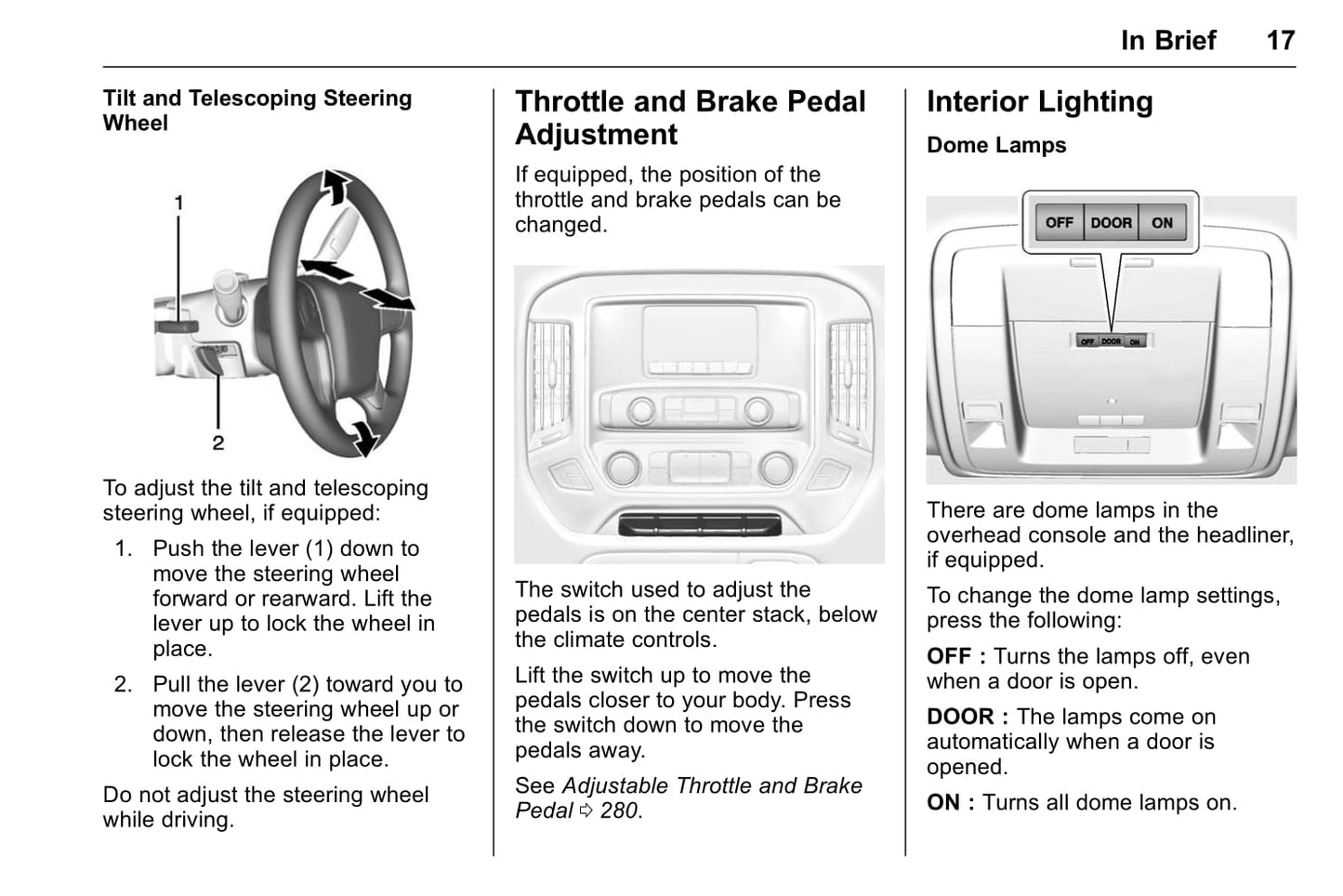 In Brief 17

Tilt and Telescoping Steering Wheel

1

2

To adjust the tilt and telescoping steering wheel, if equipped:

1. Push the lever (1) down to move the steering wheel forward or rearward. Lift the lever up to lock the wheel in place.

2. Pull the lever (2) toward you to move the steering wheel up or down, then release the lever to lock the wheel in place.

Do not adjust the steering wheel while driving.

Throttle and Brake Pedal Adjustment

If equipped, the position of the throttle and brake pedals can be changed.

The switch used to adjust the pedals is on the center stack, below the climate controls.

Lift the switch up to move the pedals closer to your body. Press the switch down to move the pedals away.

See Adjustable Throttle and Brake Pedal ⇨ 280.

Interior Lighting

Dome Lamps

OFF DOOR ON

OFF DOOR ON

There are dome lamps in the overhead console and the headliner, if equipped.

To change the dome lamp settings, press the following:

OFF : Turns the lamps off, even when a door is open.

DOOR : The lamps come on automatically when a door is opened.

ON : Turns all dome lamps on.