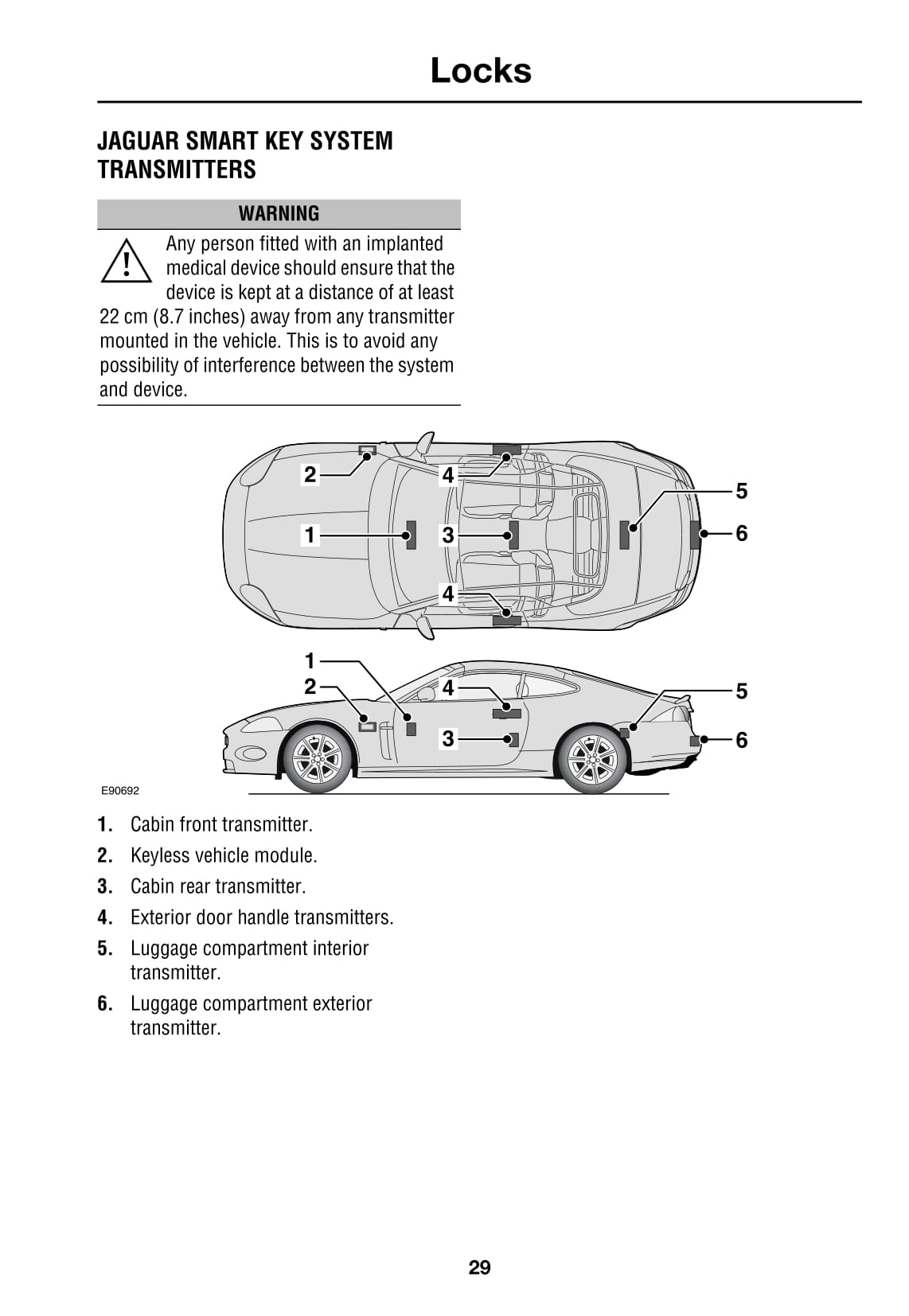 Locks

JAGUAR SMART KEY SYSTEM TRANSMITTERS

WARNING

Any person fitted with an implanted medical device should ensure that the device is kept at a distance of at least 22 cm (8.7 inches) away from any transmitter mounted in the vehicle. This is to avoid any possibility of interference between the system and device.

2
4
5
1
3
6
4
1
2
4
5
3
6

E90692

1. Cabin front transmitter.
2. Keyless vehicle module.
3. Cabin rear transmitter.
4. Exterior door handle transmitters.
5. Luggage compartment interior transmitter.
6. Luggage compartment exterior transmitter.

29