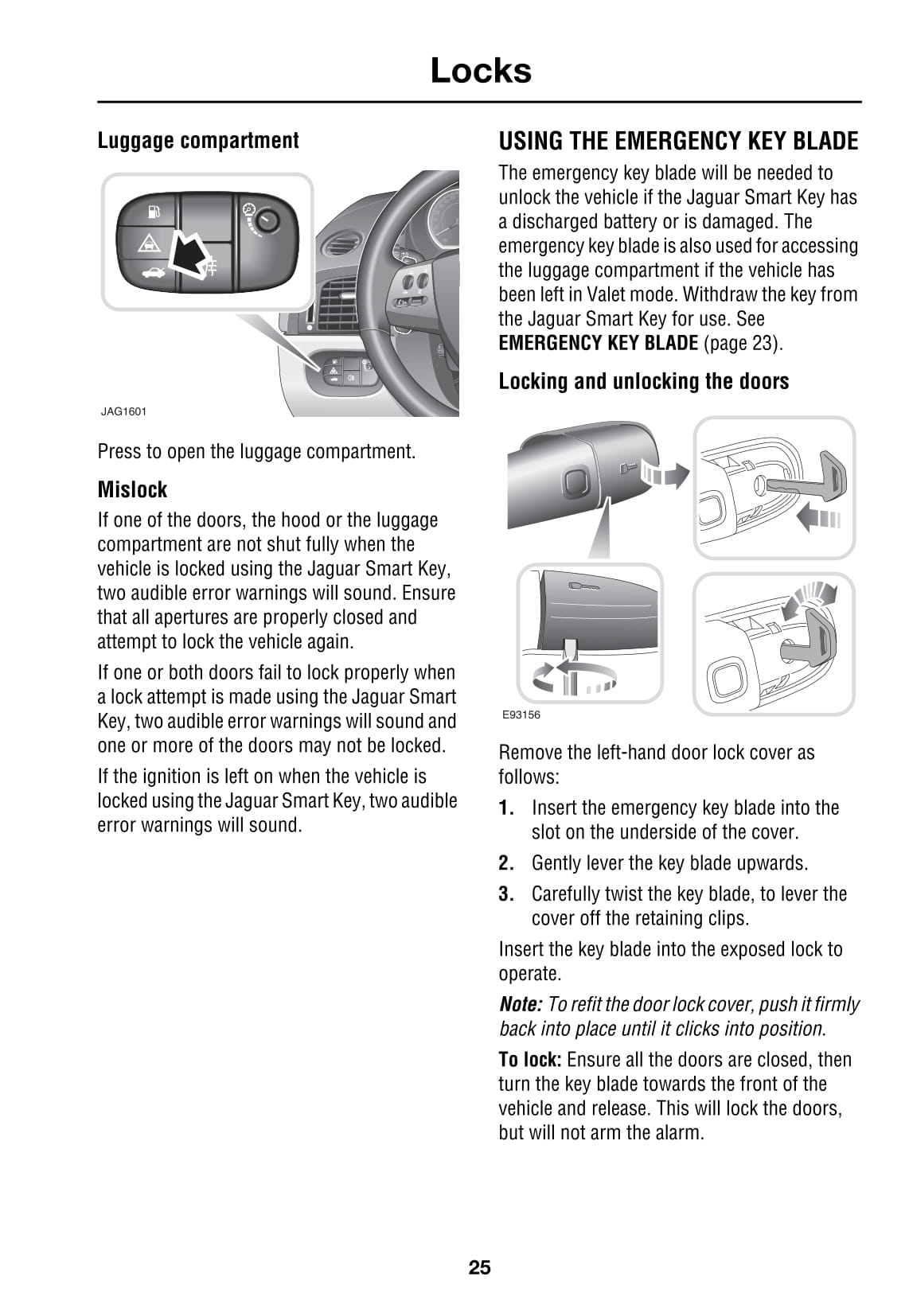 Locks

Luggage compartment

JAG1601

Press to open the luggage compartment.

Mislock

If one of the doors, the hood or the luggage compartment are not shut fully when the vehicle is locked using the Jaguar Smart Key, two audible error warnings will sound. Ensure that all apertures are properly closed and attempt to lock the vehicle again.

If one or both doors fail to lock properly when a lock attempt is made using the Jaguar Smart Key, two audible error warnings will sound and one or more of the doors may not be locked.

If the ignition is left on when the vehicle is locked using the Jaguar Smart Key, two audible error warnings will sound.

USING THE EMERGENCY KEY BLADE

The emergency key blade will be needed to unlock the vehicle if the Jaguar Smart Key has a discharged battery or is damaged. The emergency key blade is also used for accessing the luggage compartment if the vehicle has been left in Valet mode. Withdraw the key from the Jaguar Smart Key for use. See EMERGENCY KEY BLADE (page 23).

Locking and unlocking the doors

E93156

Remove the left-hand door lock cover as follows:

1. Insert the emergency key blade into the slot on the underside of the cover.

2. Gently lever the key blade upwards.

3. Carefully twist the key blade, to lever the cover off the retaining clips.

Insert the key blade into the exposed lock to operate.

Note: To refit the door lock cover, push it firmly back into place until it clicks into position.

To lock: Ensure all the doors are closed, then turn the key blade towards the front of the vehicle and release. This will lock the doors, but will not arm the alarm.

25