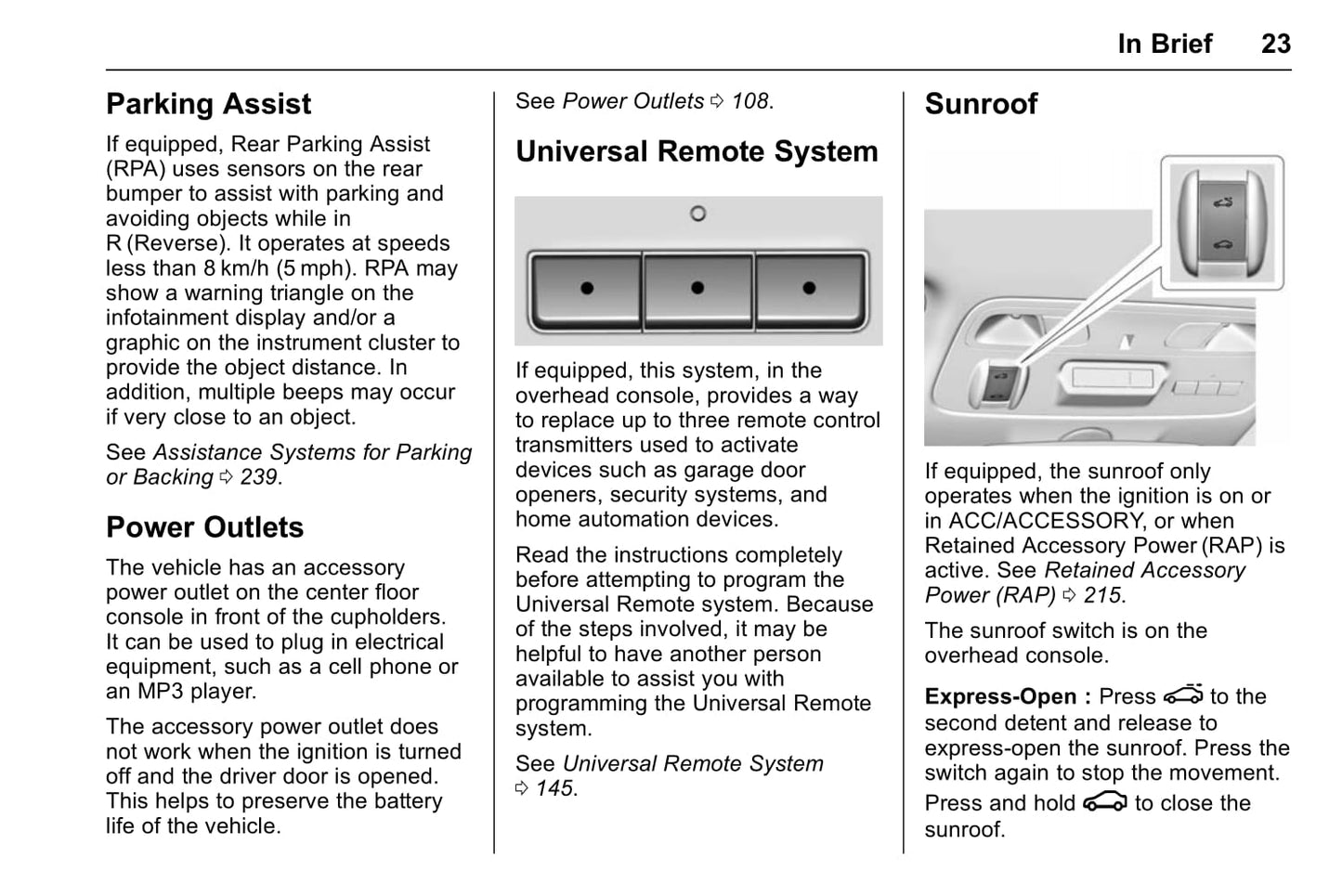 In Brief 23

Parking Assist

If equipped, Rear Parking Assist (RPA) uses sensors on the rear bumper to assist with parking and avoiding objects while in R (Reverse). It operates at speeds less than 8 km/h (5 mph). RPA may show a warning triangle on the infotainment display and/or a graphic on the instrument cluster to provide the object distance. In addition, multiple beeps may occur if very close to an object.

See Assistance Systems for Parking or Backing ⇨ 239.

Power Outlets

The vehicle has an accessory power outlet on the center floor console in front of the cupholders. It can be used to plug in electrical equipment, such as a cell phone or an MP3 player.

The accessory power outlet does not work when the ignition is turned off and the driver door is opened. This helps to preserve the battery life of the vehicle.

See Power Outlets ⇨ 108.

Universal Remote System

If equipped, this system, in the overhead console, provides a way to replace up to three remote control transmitters used to activate devices such as garage door openers, security systems, and home automation devices.

Read the instructions completely before attempting to program the Universal Remote system. Because of the steps involved, it may be helpful to have another person available to assist you with programming the Universal Remote system.

See Universal Remote System ⇨ 145.

Sunroof

If equipped, the sunroof only operates when the ignition is on or in ACC/ACCESSORY, or when Retained Accessory Power (RAP) is active. See Retained Accessory Power (RAP) ⇨ 215.

The sunroof switch is on the overhead console.

Express-Open : Press to the second detent and release to express-open the sunroof. Press the switch again to stop the movement.

Press and hold to close the sunroof.