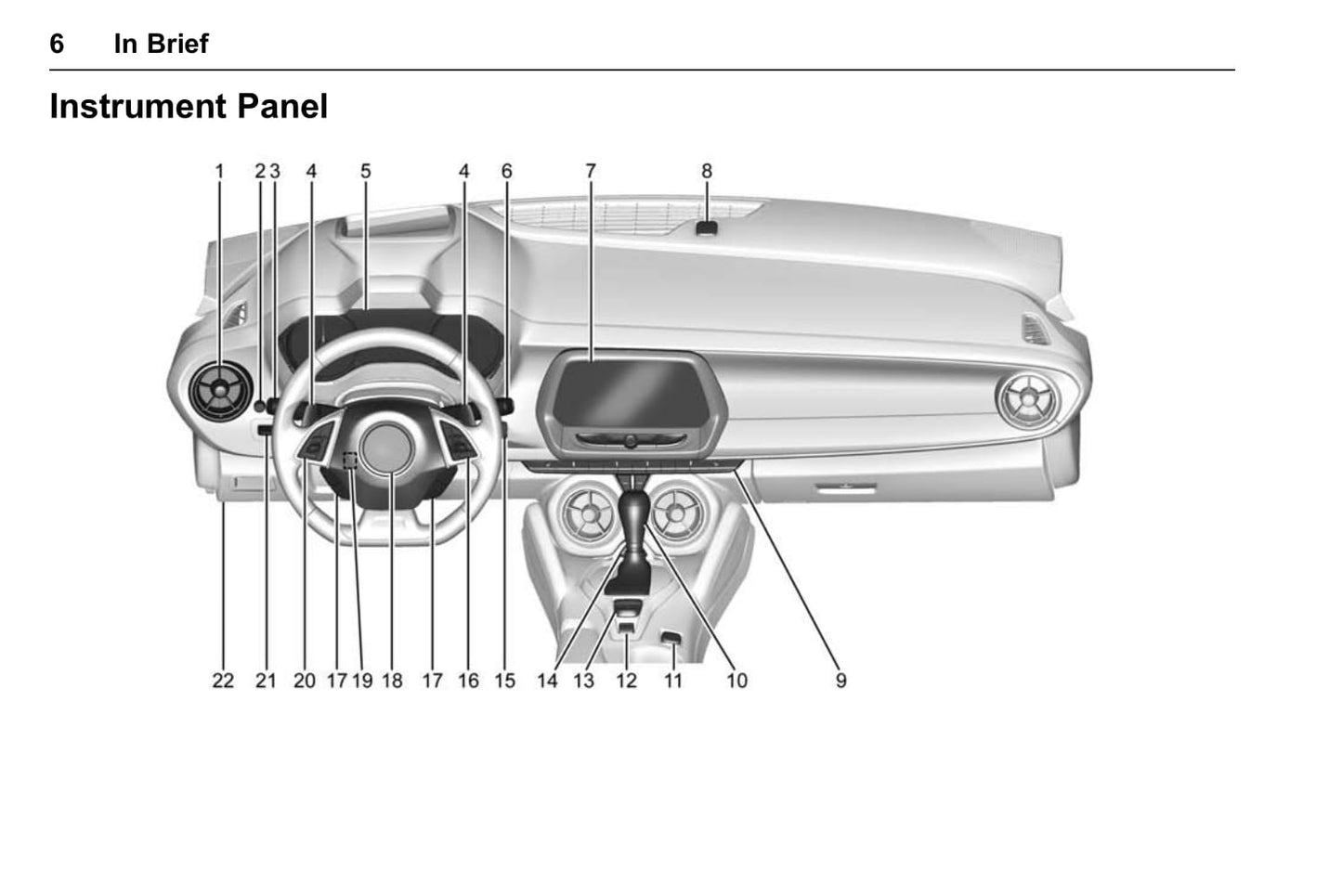 6 In Brief

Instrument Panel

1 2 3 4 5 4 6 7 8

22 21 20 17 19 18 17 16 15 14 13 12 11 10 9