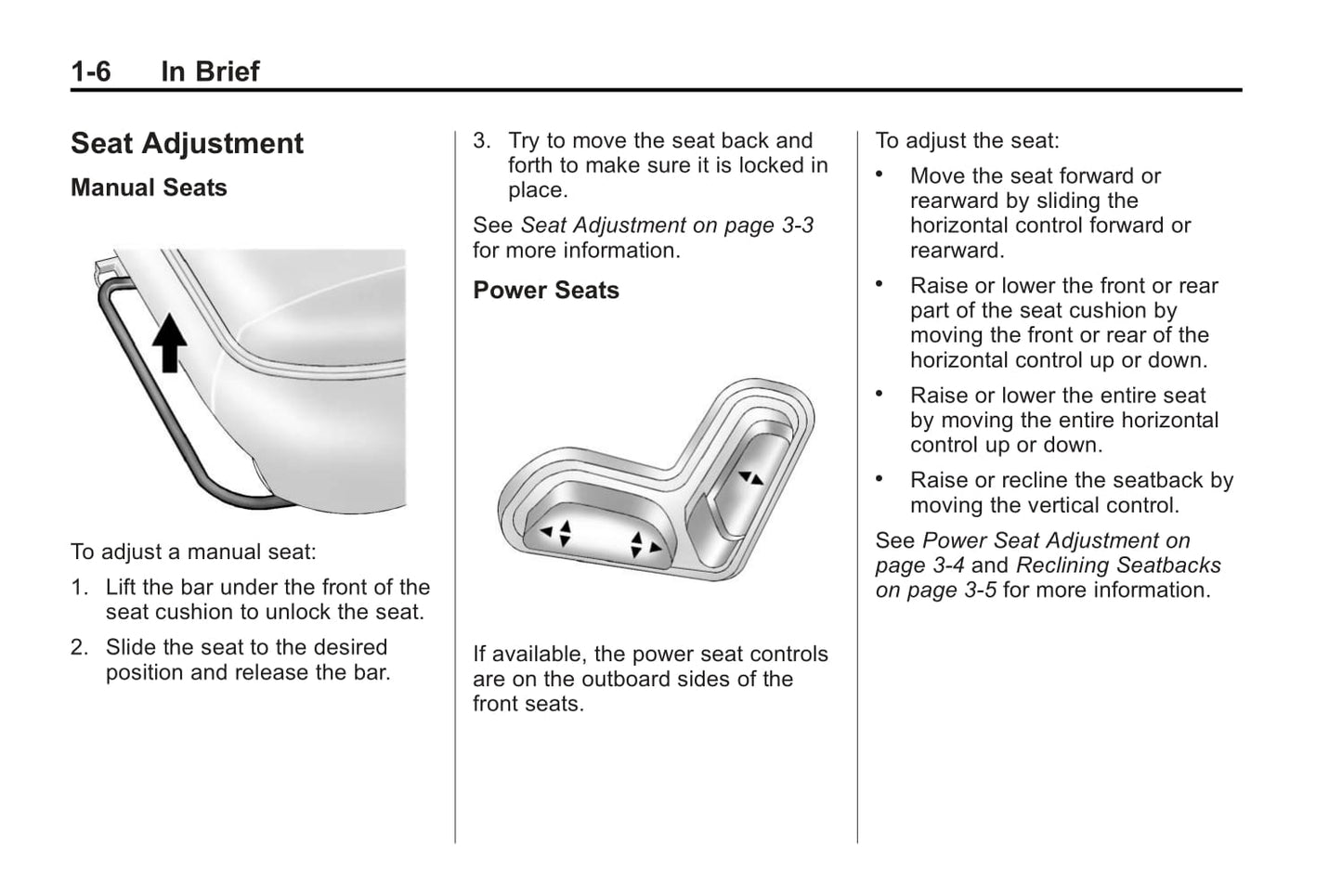 1-6 In Brief

Seat Adjustment

Manual Seats

To adjust a manual seat:

1. Lift the bar under the front of the seat cushion to unlock the seat.

2. Slide the seat to the desired position and release the bar.

3. Try to move the seat back and forth to make sure it is locked in place.

See Seat Adjustment on page 3-3 for more information.

Power Seats

If available, the power seat controls are on the outboard sides of the front seats.

To adjust the seat:

• Move the seat forward or rearward by sliding the horizontal control forward or rearward.

• Raise or lower the front or rear part of the seat cushion by moving the front or rear of the horizontal control up or down.

• Raise or lower the entire seat by moving the entire horizontal control up or down.

• Raise or recline the seatback by moving the vertical control.

See Power Seat Adjustment on page 3-4 and Reclining Seatbacks on page 3-5 for more information.