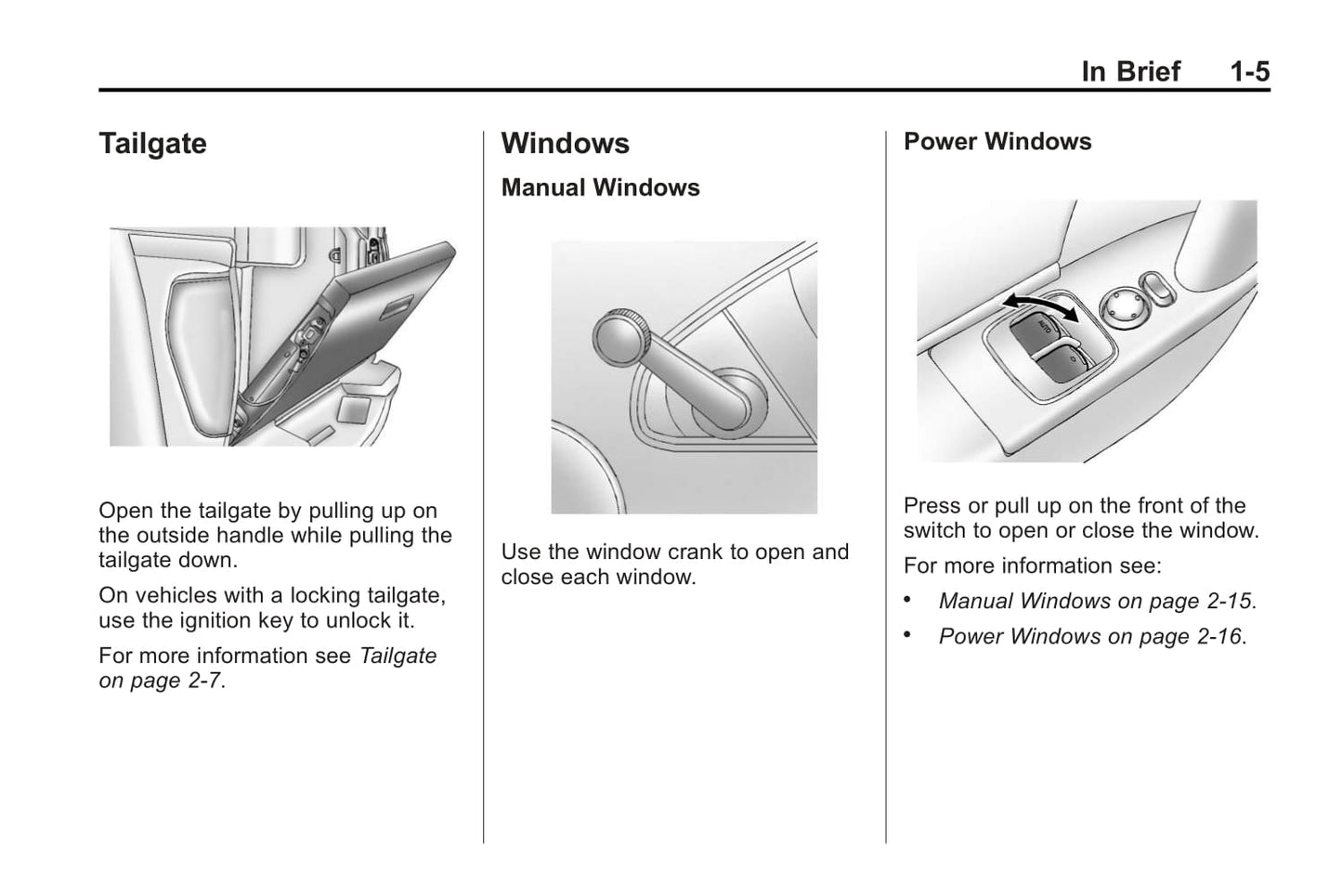 In Brief 1-5

Tailgate

Open the tailgate by pulling up on the outside handle while pulling the tailgate down.

On vehicles with a locking tailgate, use the ignition key to unlock it.

For more information see Tailgate on page 2-7.

Windows

Manual Windows

Use the window crank to open and close each window.

Power Windows

AUTO

Press or pull up on the front of the switch to open or close the window.

For more information see:

• Manual Windows on page 2-15.

• Power Windows on page 2-16.