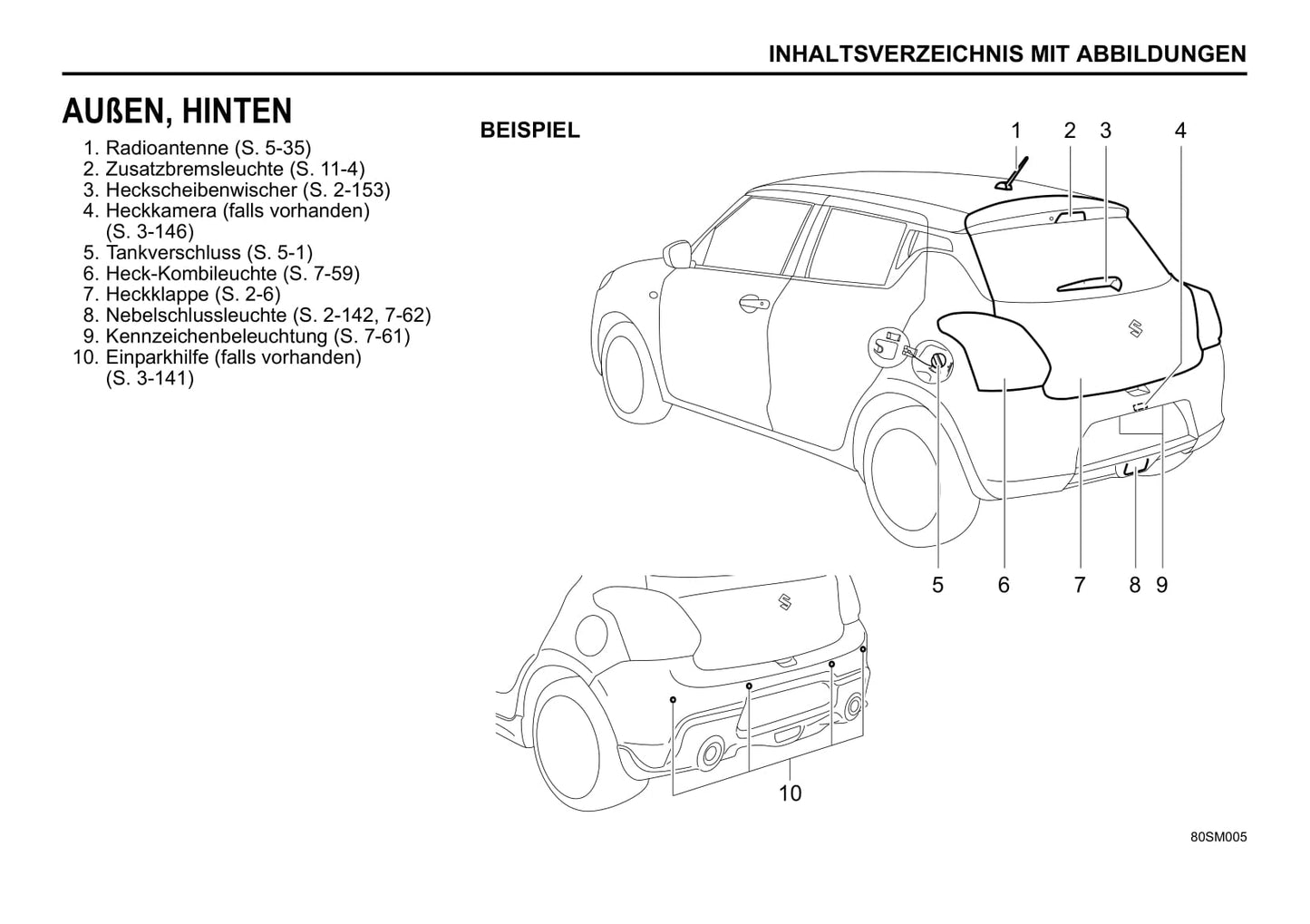 INHALTSVERZEICHNIS MIT ABBILDUNGEN

AUßEN, HINTEN

1. Radioantenne (S. 5-35)
2. Zusatzbremsleuchte (S. 11-4)
3. Heckscheibenwischer (S. 2-153)
4. Heckkamera (falls vorhanden) (S. 3-146)
5. Tankverschluss (S. 5-1)
6. Heck-Kombileuchte (S. 7-59)
7. Heckklappe (S. 2-6)
8. Nebelschlussleuchte (S. 2-142, 7-62)
9. Kennzeichenbeleuchtung (S. 7-61)
10. Einparkhilfe (falls vorhanden) (S. 3-141)

BEISPIEL

1 2 3 4

5 6 7 8 9

10

80SM005