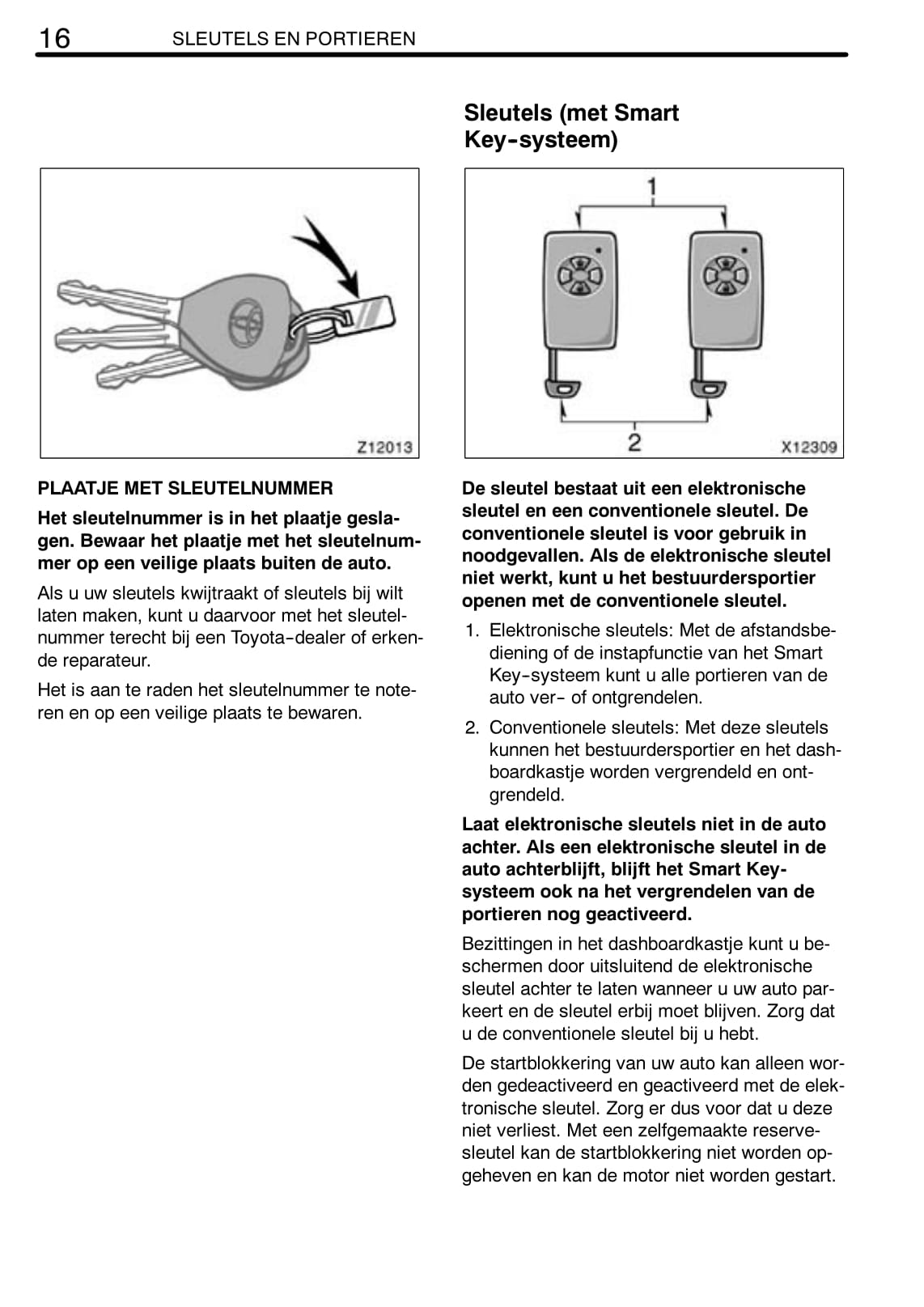 16 SLEUTELS EN PORTIEREN

Z12013

PLAATJE MET SLEUTELNUMMER

Het sleutelnummer is in het plaatje geslagen. Bewaar het plaatje met het sleutelnummer op een veilige plaats buiten de auto.

Als u uw sleutels kwijtraakt of sleutels bij wilt laten maken, kunt u daarvoor met het sleutelnummer terecht bij een Toyota-dealer of erkende reparateur.

Het is aan te raden het sleutelnummer te noteren en op een veilige plaats te bewaren.

Sleutels (met Smart Key-systeem)

1

2

X12309

De sleutel bestaat uit een elektronische sleutel en een conventionele sleutel. De conventionele sleutel is voor gebruik in noodgevallen. Als de elektronische sleutel niet werkt, kunt u het bestuurdersportier openen met de conventionele sleutel.

1. Elektronische sleutels: Met de afstandsbediening of de instapfunctie van het Smart Key-systeem kunt u alle portieren van de auto ver- of ontgrendelen.

2. Conventionele sleutels: Met deze sleutels kunnen het bestuurdersportier en het dashboardkastje worden vergrendeld en ontgrendeld.

Laat elektronische sleutels niet in de auto achter. Als een elektronische sleutel in de auto achterblijft, blijft het Smart Key-systeem ook na het vergrendelen van de portieren nog geactiveerd.

Bezittingen in het dashboardkastje kunt u beschermen door uitsluitend de elektronische sleutel achter te laten wanneer u uw auto parkeert en de sleutel erbij moet blijven. Zorg dat u de conventionele sleutel bij u hebt.

De startblokkering van uw auto kan alleen worden gedeactiveerd en geactiveerd met de elektronische sleutel. Zorg er dus voor dat u deze niet verliest. Met een zelfgemaakte reservesleutel kan de startblokkering niet worden opgeheven en kan de motor niet worden gestart.