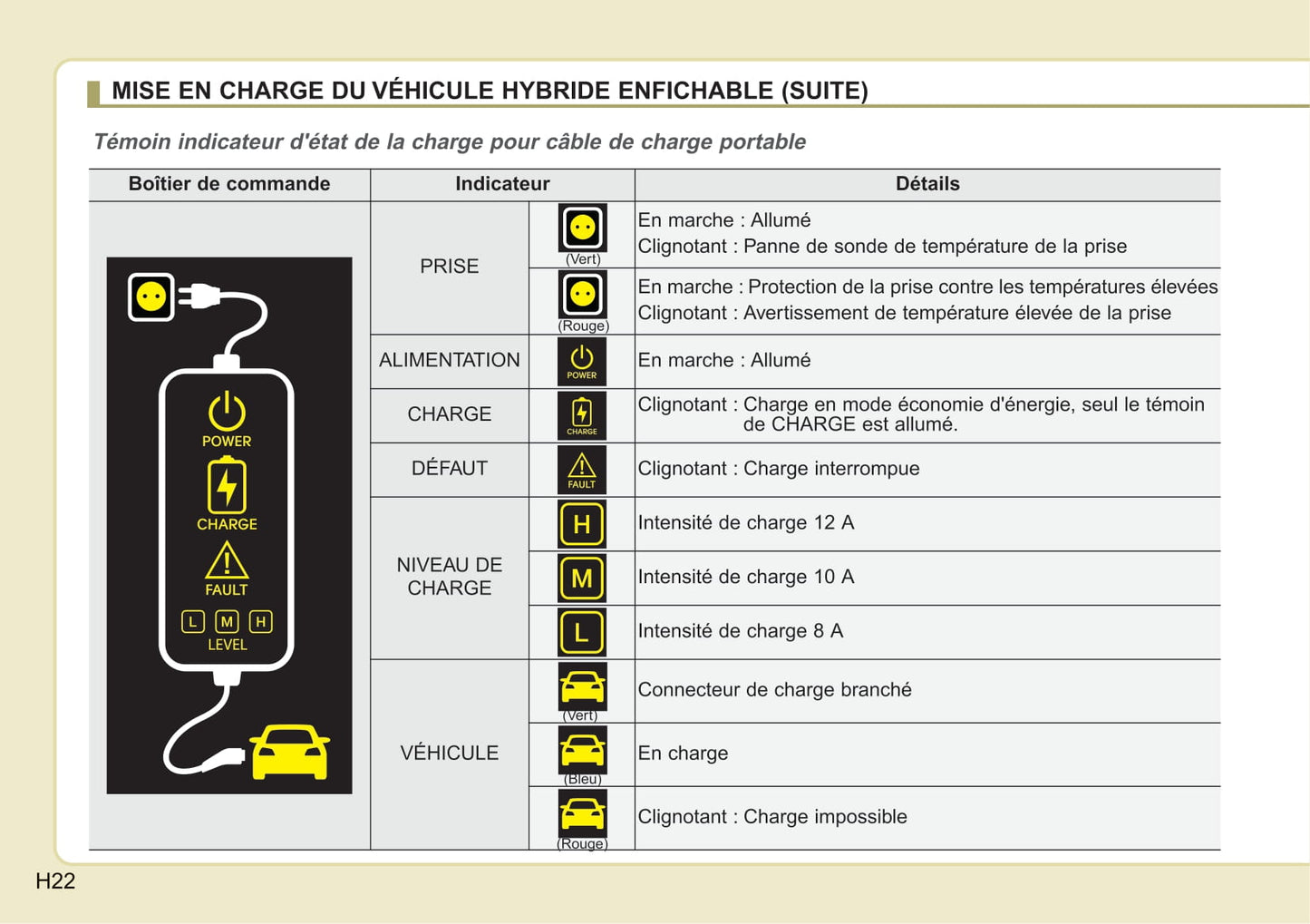 MISE EN CHARGE DU VÉHICULE HYBRIDE ENFICHABLE (SUITE)

Témoin indicateur d'état de la charge pour câble de charge portable

| Boîtier de commande | Indicateur | | Détails |
|---|---|---|---|
| POWER CHARGE FAULT L M H LEVEL | PRISE | (Vert) | En marche : Allumé Clignotant : Panne de sonde de température de la prise |
| | | (Rouge) | En marche : Protection de la prise contre les températures élevées Clignotant : Avertissement de température élevée de la prise |
| | ALIMENTATION | POWER | En marche : Allumé |
| | CHARGE | CHARGE | Clignotant : Charge en mode économie d'énergie, seul le témoin de CHARGE est allumé. |
| | DÉFAUT | FAULT | Clignotant : Charge interrompue |
| | NIVEAU DE CHARGE | H | Intensité de charge 12 A |
| | | M | Intensité de charge 10 A |
| | | L | Intensité de charge 8 A |
| | VÉHICULE | (Vert) | Connecteur de charge branché |
| | | (Bleu) | En charge |
| | | (Rouge) | Clignotant : Charge impossible |

H22