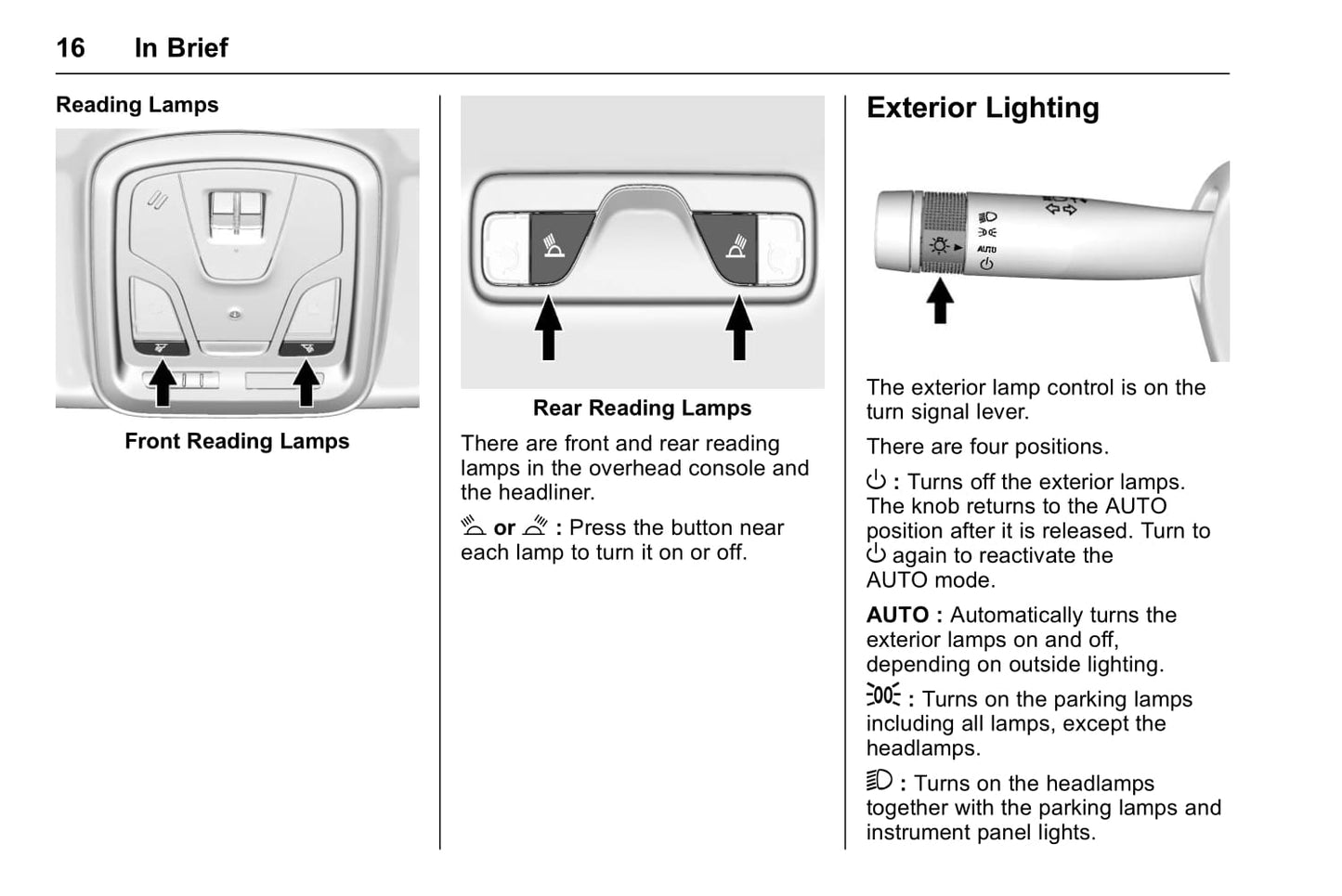 16 In Brief

Reading Lamps

Front Reading Lamps

Rear Reading Lamps

There are front and rear reading lamps in the overhead console and the headliner.

or : Press the button near each lamp to turn it on or off.

Exterior Lighting

AUTO

The exterior lamp control is on the turn signal lever.

There are four positions.

: Turns off the exterior lamps. The knob returns to the AUTO position after it is released. Turn to again to reactivate the AUTO mode.

AUTO : Automatically turns the exterior lamps on and off, depending on outside lighting.

: Turns on the parking lamps including all lamps, except the headlamps.

: Turns on the headlamps together with the parking lamps and instrument panel lights.