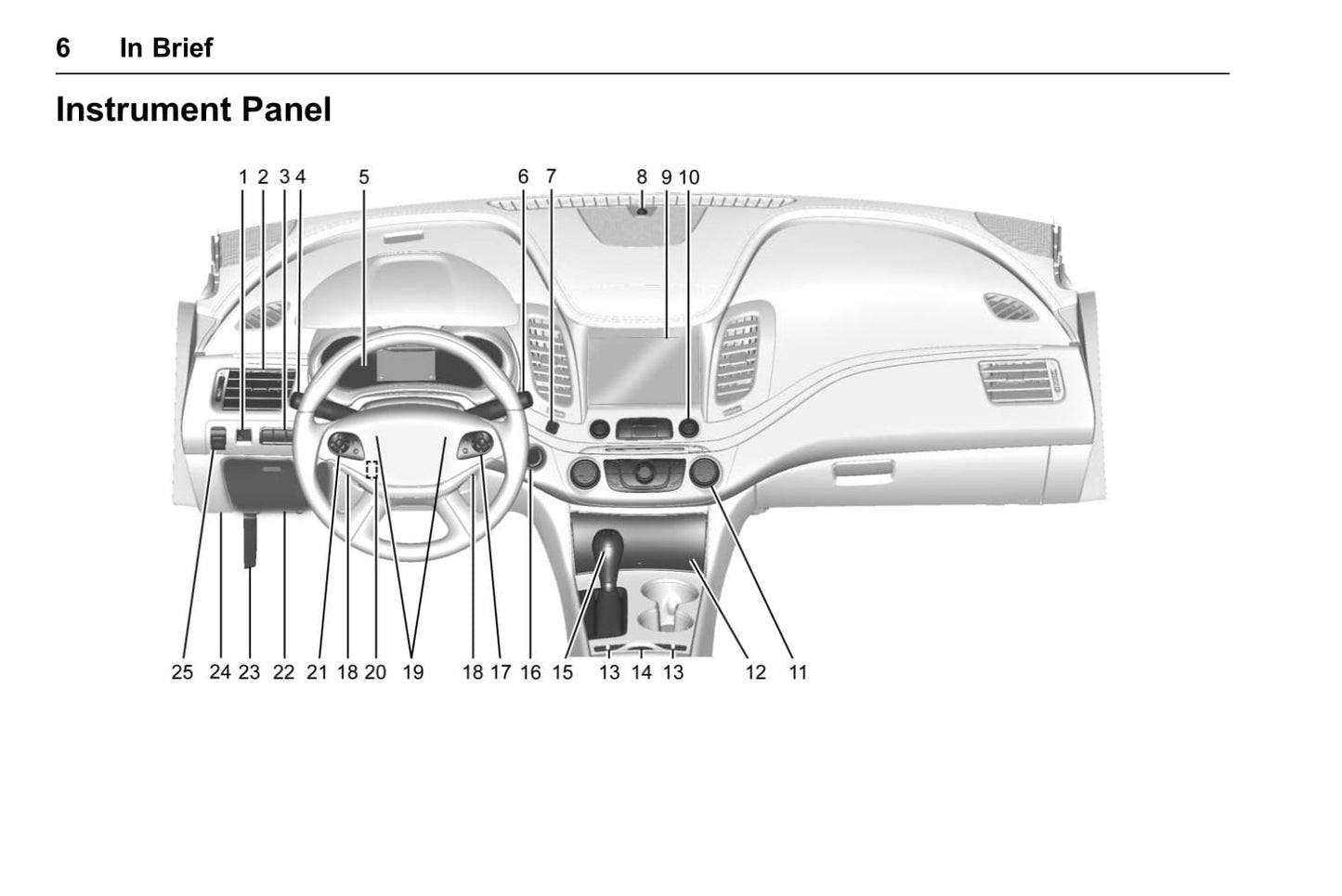 6 In Brief

Instrument Panel

1 2 3 4 5 6 7 8 9 10

25 24 23 22 21 18 20 19 18 17 16 15 13 14 13 12 11