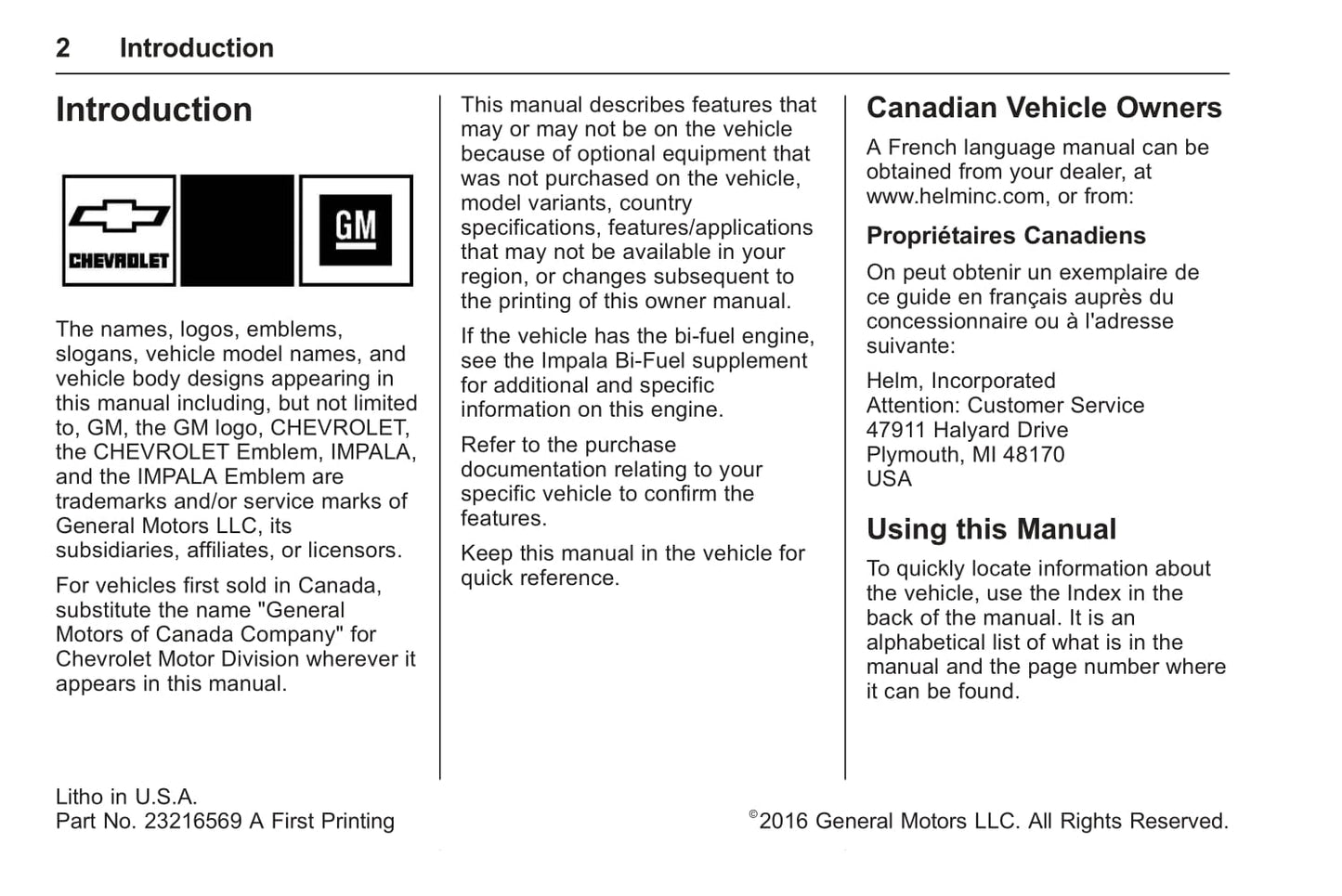 2 Introduction

Introduction

CHEVROLET

GM

The names, logos, emblems, slogans, vehicle model names, and vehicle body designs appearing in this manual including, but not limited to, GM, the GM logo, CHEVROLET, the CHEVROLET Emblem, IMPALA, and the IMPALA Emblem are trademarks and/or service marks of General Motors LLC, its subsidiaries, affiliates, or licensors.

For vehicles first sold in Canada, substitute the name "General Motors of Canada Company" for Chevrolet Motor Division wherever it appears in this manual.

This manual describes features that may or may not be on the vehicle because of optional equipment that was not purchased on the vehicle, model variants, country specifications, features/applications that may not be available in your region, or changes subsequent to the printing of this owner manual.

If the vehicle has the bi-fuel engine, see the Impala Bi-Fuel supplement for additional and specific information on this engine.

Refer to the purchase documentation relating to your specific vehicle to confirm the features.

Keep this manual in the vehicle for quick reference.

Canadian Vehicle Owners

A French language manual can be obtained from your dealer, at www.helminc.com, or from:

Propriétaires Canadiens

On peut obtenir un exemplaire de ce guide en français auprès du concessionnaire ou à l'adresse suivante:

Helm, Incorporated
Attention: Customer Service
47911 Halyard Drive
Plymouth, MI 48170
USA

Using this Manual

To quickly locate information about the vehicle, use the Index in the back of the manual. It is an alphabetical list of what is in the manual and the page number where it can be found.

Litho in U.S.A.
Part No. 23216569 A First Printing

©2016 General Motors LLC. All Rights Reserved.