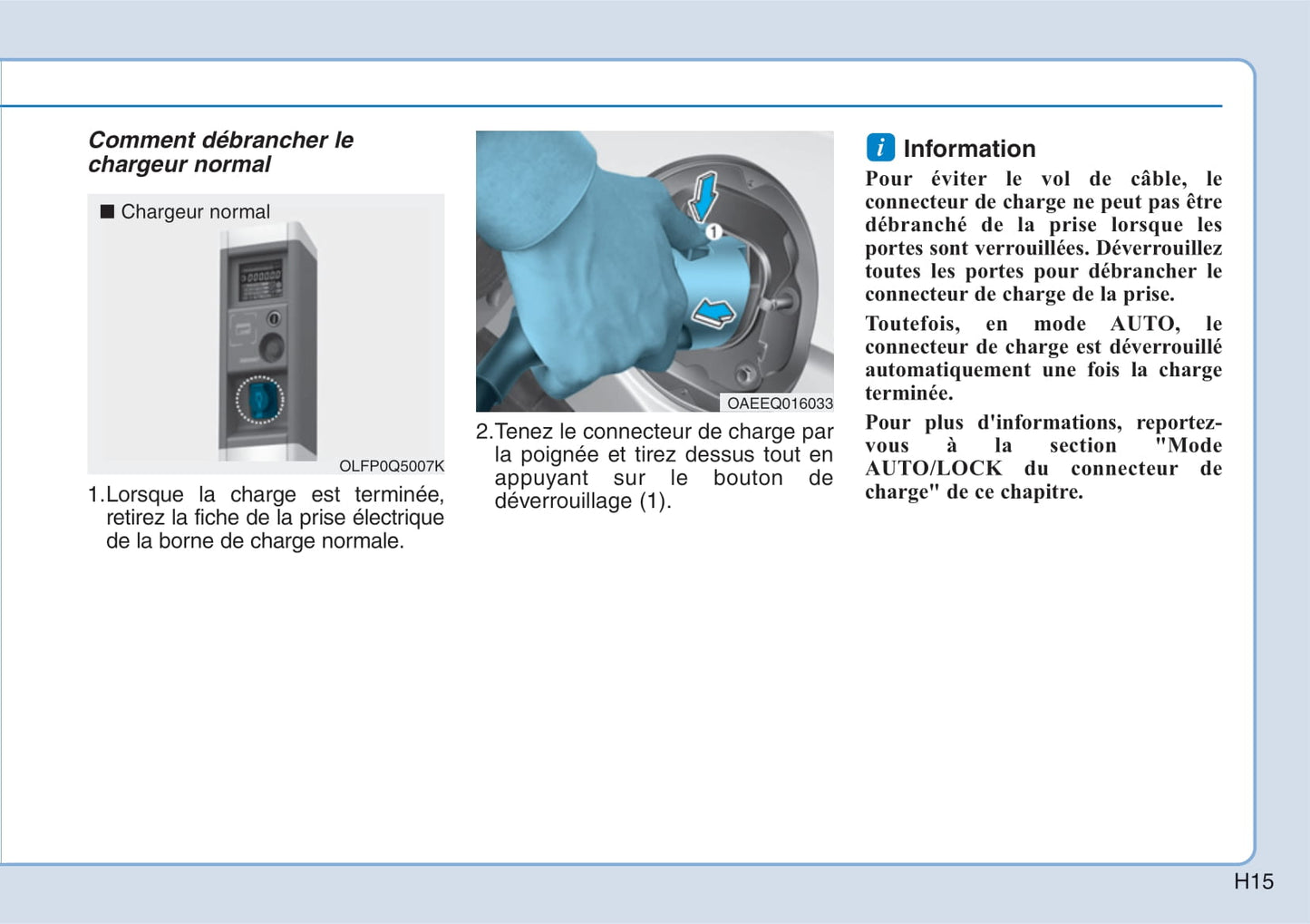 Comment débrancher le chargeur normal

■ Chargeur normal

OLFP0Q5007K

1.Lorsque la charge est terminée, retirez la fiche de la prise électrique de la borne de charge normale.

1

OAEEQ016033

2.Tenez le connecteur de charge par la poignée et tirez dessus tout en appuyant sur le bouton de déverrouillage (1).

i Information

Pour éviter le vol de câble, le connecteur de charge ne peut pas être débranché de la prise lorsque les portes sont verrouillées. Déverrouillez toutes les portes pour débrancher le connecteur de charge de la prise.

Toutefois, en mode AUTO, le connecteur de charge est déverrouillé automatiquement une fois la charge terminée.

Pour plus d'informations, reportez-vous à la section "Mode AUTO/LOCK du connecteur de charge" de ce chapitre.

H15