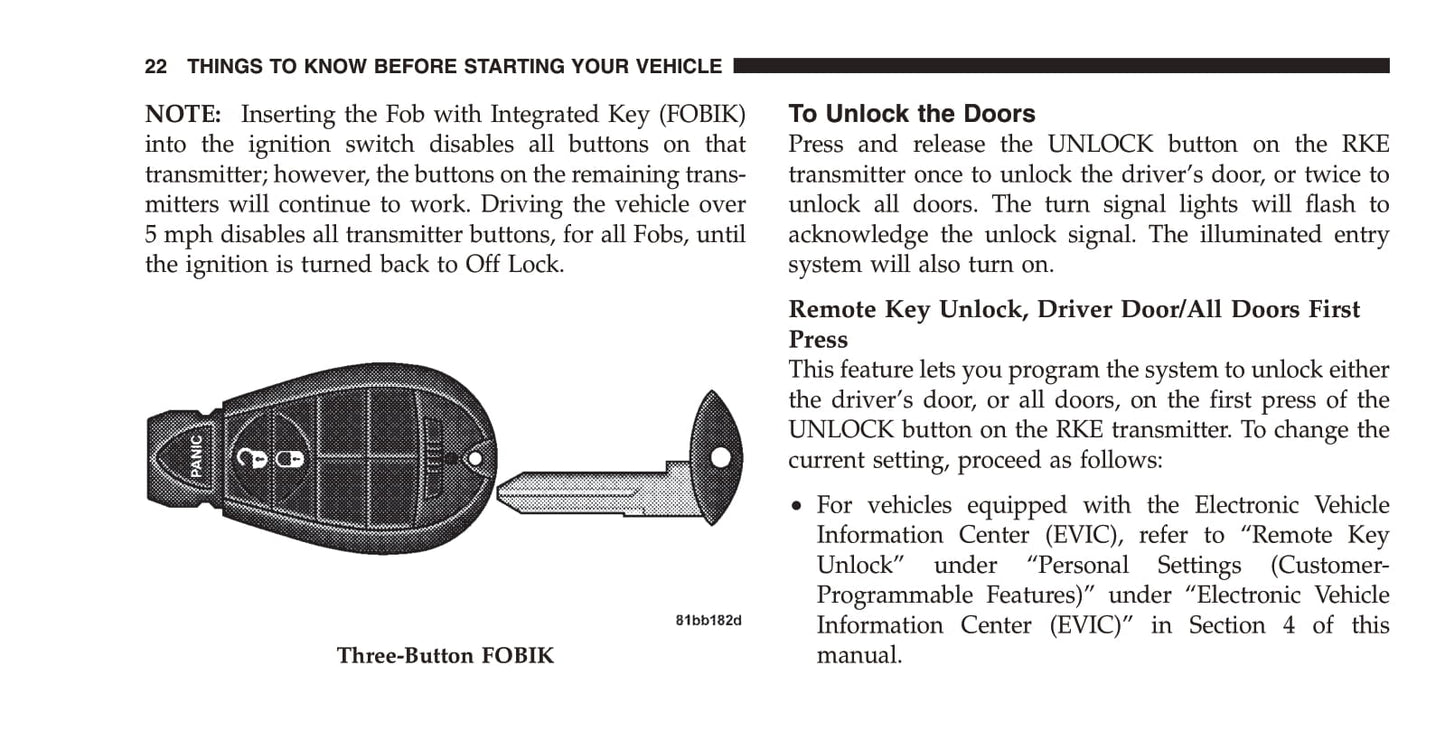 22 THINGS TO KNOW BEFORE STARTING YOUR VEHICLE

NOTE: Inserting the Fob with Integrated Key (FOBIK) into the ignition switch disables all buttons on that transmitter; however, the buttons on the remaining transmitters will continue to work. Driving the vehicle over 5 mph disables all transmitter buttons, for all Fobs, until the ignition is turned back to Off Lock.

PANIC

81bb182d

Three-Button FOBIK

To Unlock the Doors
Press and release the UNLOCK button on the RKE transmitter once to unlock the driver's door, or twice to unlock all doors. The turn signal lights will flash to acknowledge the unlock signal. The illuminated entry system will also turn on.

Remote Key Unlock, Driver Door/All Doors First Press
This feature lets you program the system to unlock either the driver's door, or all doors, on the first press of the UNLOCK button on the RKE transmitter. To change the current setting, proceed as follows:

• For vehicles equipped with the Electronic Vehicle Information Center (EVIC), refer to "Remote Key Unlock" under "Personal Settings (Customer-Programmable Features)" under "Electronic Vehicle Information Center (EVIC)" in Section 4 of this manual.