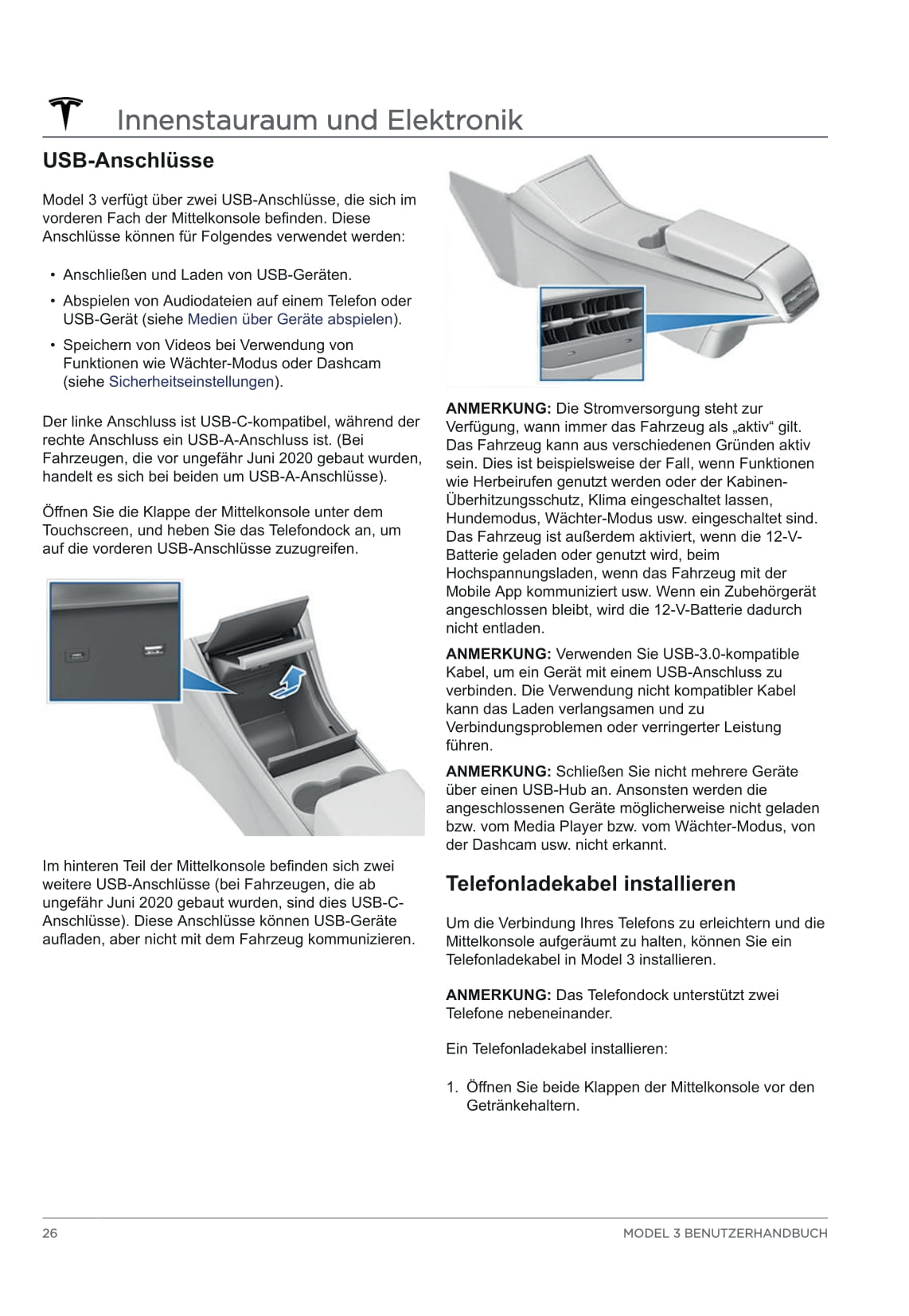 Innenstauraum und Elektronik

USB-Anschlüsse

Model 3 verfügt über zwei USB-Anschlüsse, die sich im vorderen Fach der Mittelkonsole befinden. Diese Anschlüsse können für Folgendes verwendet werden:

• Anschließen und Laden von USB-Geräten.
• Abspielen von Audiodateien auf einem Telefon oder USB-Gerät (siehe Medien über Geräte abspielen).
• Speichern von Videos bei Verwendung von Funktionen wie Wächter-Modus oder Dashcam (siehe Sicherheitseinstellungen).

Der linke Anschluss ist USB-C-kompatibel, während der rechte Anschluss ein USB-A-Anschluss ist. (Bei Fahrzeugen, die vor ungefähr Juni 2020 gebaut wurden, handelt es sich bei beiden um USB-A-Anschlüsse).

Öffnen Sie die Klappe der Mittelkonsole unter dem Touchscreen, und heben Sie das Telefondock an, um auf die vorderen USB-Anschlüsse zuzugreifen.

Im hinteren Teil der Mittelkonsole befinden sich zwei weitere USB-Anschlüsse (bei Fahrzeugen, die ab ungefähr Juni 2020 gebaut wurden, sind dies USB-C-Anschlüsse). Diese Anschlüsse können USB-Geräte aufladen, aber nicht mit dem Fahrzeug kommunizieren.

ANMERKUNG: Die Stromversorgung steht zur Verfügung, wann immer das Fahrzeug als „aktiv“ gilt. Das Fahrzeug kann aus verschiedenen Gründen aktiv sein. Dies ist beispielsweise der Fall, wenn Funktionen wie Herbeirufen genutzt werden oder der Kabinen-Überhitzungsschutz, Klima eingeschaltet lassen, Hundemodus, Wächter-Modus usw. eingeschaltet sind. Das Fahrzeug ist außerdem aktiviert, wenn die 12-V-Batterie geladen oder genutzt wird, beim Hochspannungsladen, wenn das Fahrzeug mit der Mobile App kommuniziert usw. Wenn ein Zubehörgerät angeschlossen bleibt, wird die 12-V-Batterie dadurch nicht entladen.

ANMERKUNG: Verwenden Sie USB-3.0-kompatible Kabel, um ein Gerät mit einem USB-Anschluss zu verbinden. Die Verwendung nicht kompatibler Kabel kann das Laden verlangsamen und zu Verbindungsproblemen oder verringerter Leistung führen.

ANMERKUNG: Schließen Sie nicht mehrere Geräte über einen USB-Hub an. Ansonsten werden die angeschlossenen Geräte möglicherweise nicht geladen bzw. vom Media Player bzw. vom Wächter-Modus, von der Dashcam usw. nicht erkannt.

Telefonladekabel installieren

Um die Verbindung Ihres Telefons zu erleichtern und die Mittelkonsole aufgeräumt zu halten, können Sie ein Telefonladekabel in Model 3 installieren.

ANMERKUNG: Das Telefondock unterstützt zwei Telefone nebeneinander.

Ein Telefonladekabel installieren:

1. Öffnen Sie beide Klappen der Mittelkonsole vor den Getränkehaltern.

26 MODEL 3 BENUTZERHANDBUCH