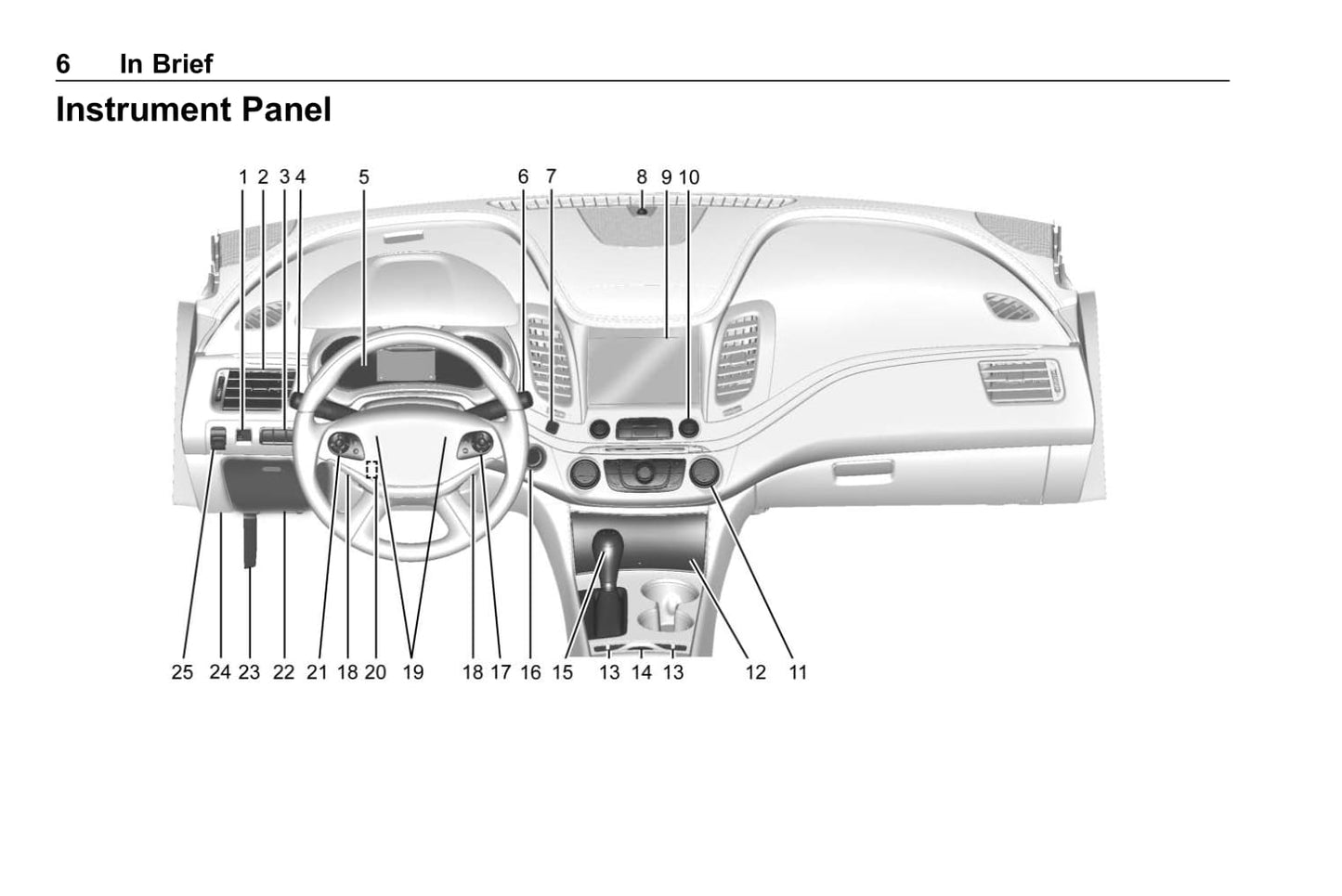 6 In Brief

Instrument Panel

1 2 3 4 5 6 7 8 9 10

25 24 23 22 21 18 20 19 18 17 16 15 13 14 13 12 11