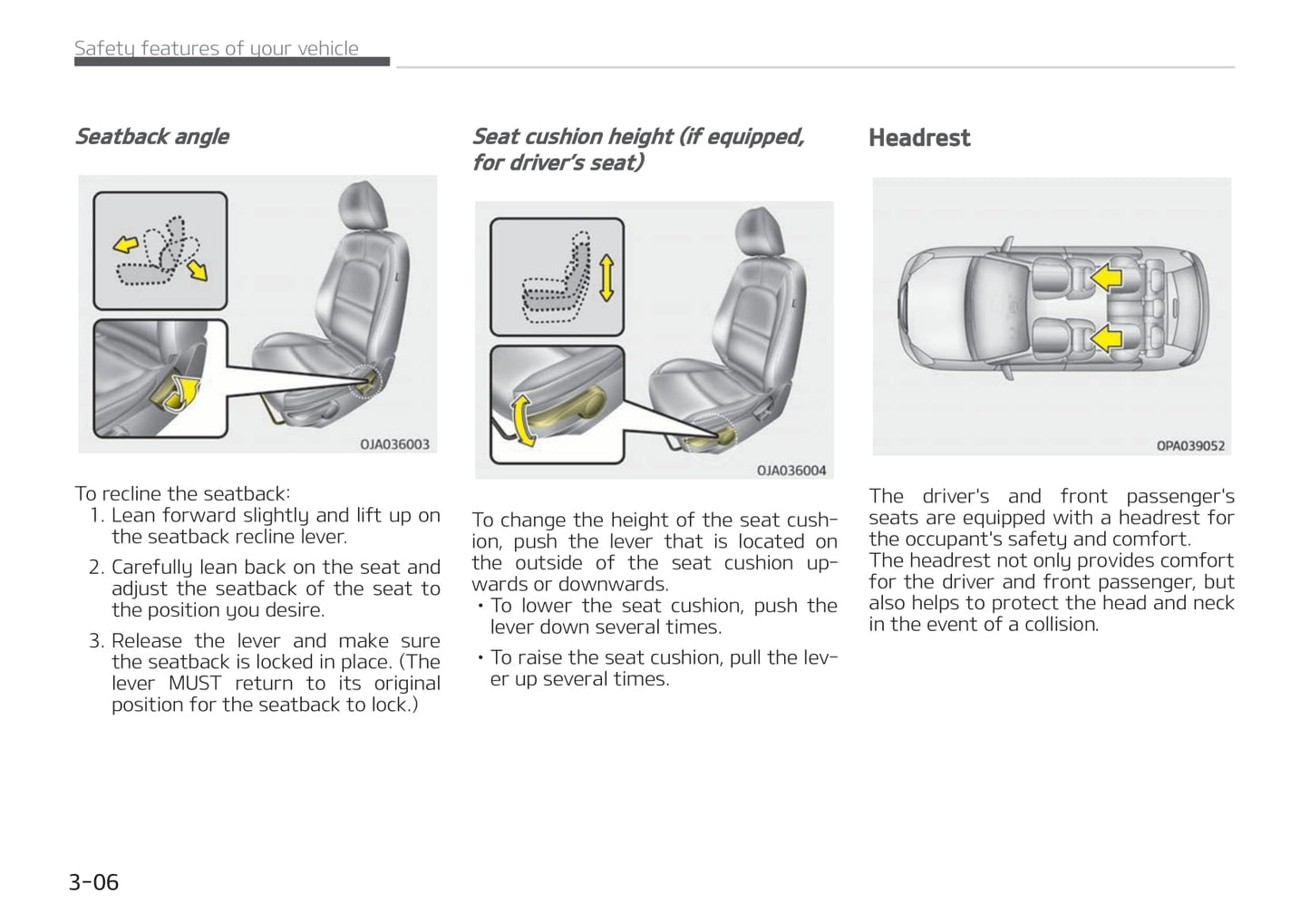 Safety features of your vehicle

Seatback angle

OJA036003

To recline the seatback:

1. Lean forward slightly and lift up on the seatback recline lever.

2. Carefully lean back on the seat and adjust the seatback of the seat to the position you desire.

3. Release the lever and make sure the seatback is locked in place. (The lever MUST return to its original position for the seatback to lock.)

Seat cushion height (if equipped, for driver's seat)

OJA036004

To change the height of the seat cushion, push the lever that is located on the outside of the seat cushion upwards or downwards.

• To lower the seat cushion, push the lever down several times.

• To raise the seat cushion, pull the lever up several times.

Headrest

OPA039052

The driver's and front passenger's seats are equipped with a headrest for the occupant's safety and comfort.
The headrest not only provides comfort for the driver and front passenger, but also helps to protect the head and neck in the event of a collision.

3-06