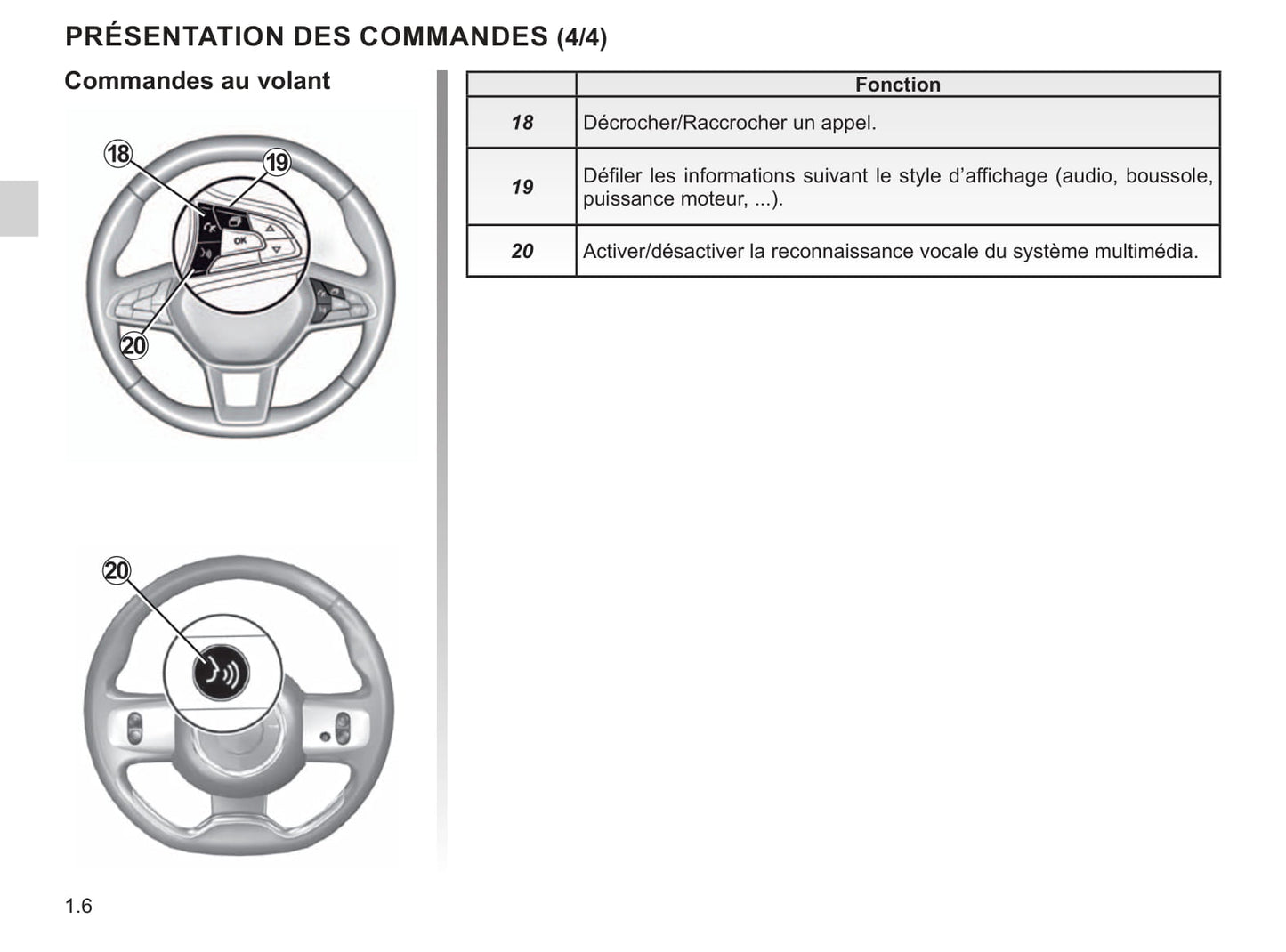 PRÉSENTATION DES COMMANDES (4/4)

Commandes au volant

18

19

OK

20

20

| | Fonction |
|---|---|
| 18 | Décrocher/Raccrocher un appel. |
| 19 | Défiler les informations suivant le style d'affichage (audio, boussole, puissance moteur, ...). |
| 20 | Activer/désactiver la reconnaissance vocale du système multimédia. |

1.6