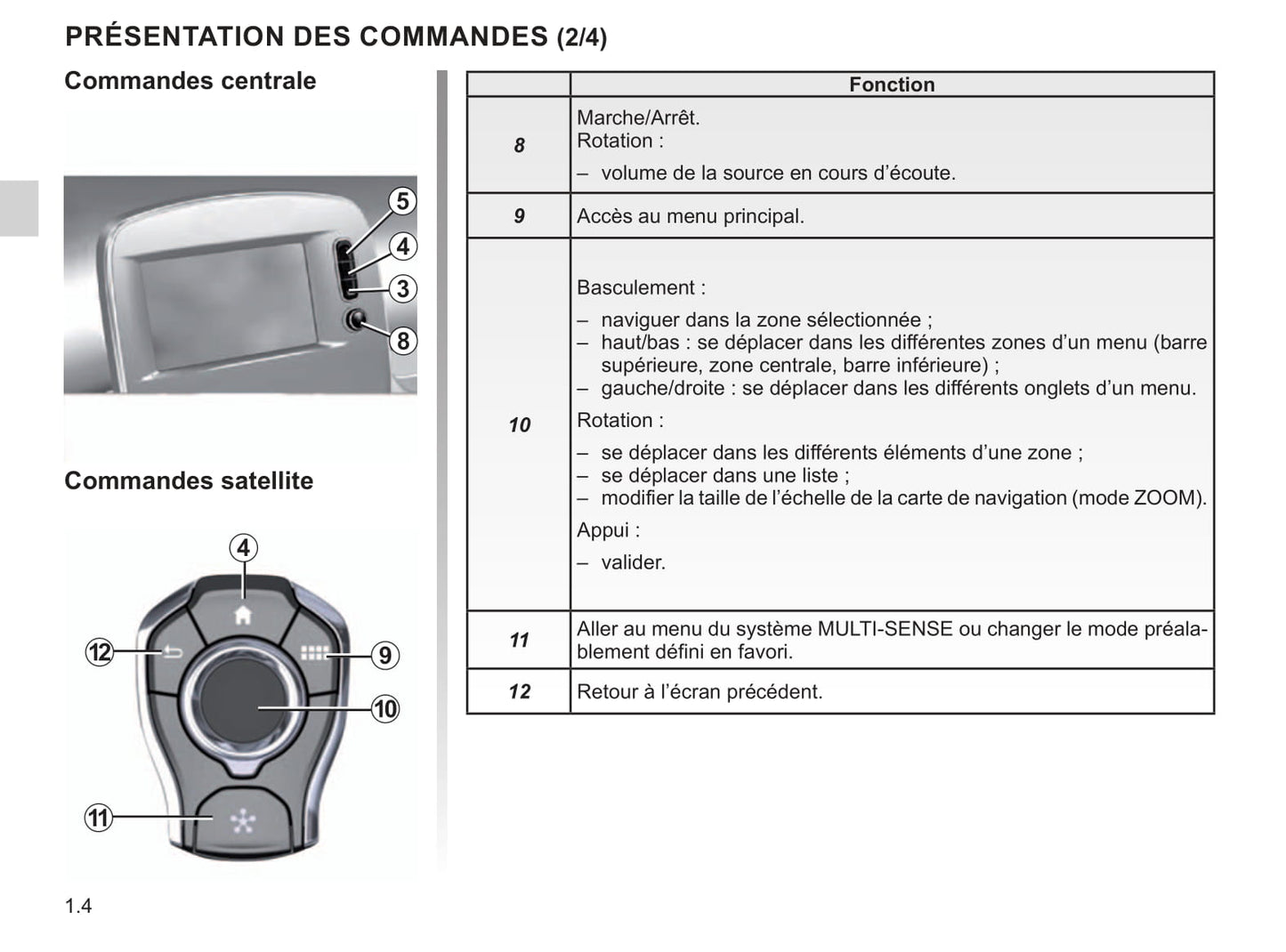 PRÉSENTATION DES COMMANDES (2/4)

Commandes centrale

5
4
3
8

Commandes satellite

4
12
9
10
11

|  | Fonction |
|---|---|
| 8 | Marche/Arrêt. Rotation : – volume de la source en cours d’écoute. |
| 9 | Accès au menu principal. |
| 10 | Basculement : – naviguer dans la zone sélectionnée ; – haut/bas : se déplacer dans les différentes zones d’un menu (barre supérieure, zone centrale, barre inférieure) ; – gauche/droite : se déplacer dans les différents onglets d’un menu. Rotation : – se déplacer dans les différents éléments d’une zone ; – se déplacer dans une liste ; – modifier la taille de l’échelle de la carte de navigation (mode ZOOM). Appui : – valider. |
| 11 | Aller au menu du système MULTI-SENSE ou changer le mode préalablement défini en favori. |
| 12 | Retour à l’écran précédent. |

1.4