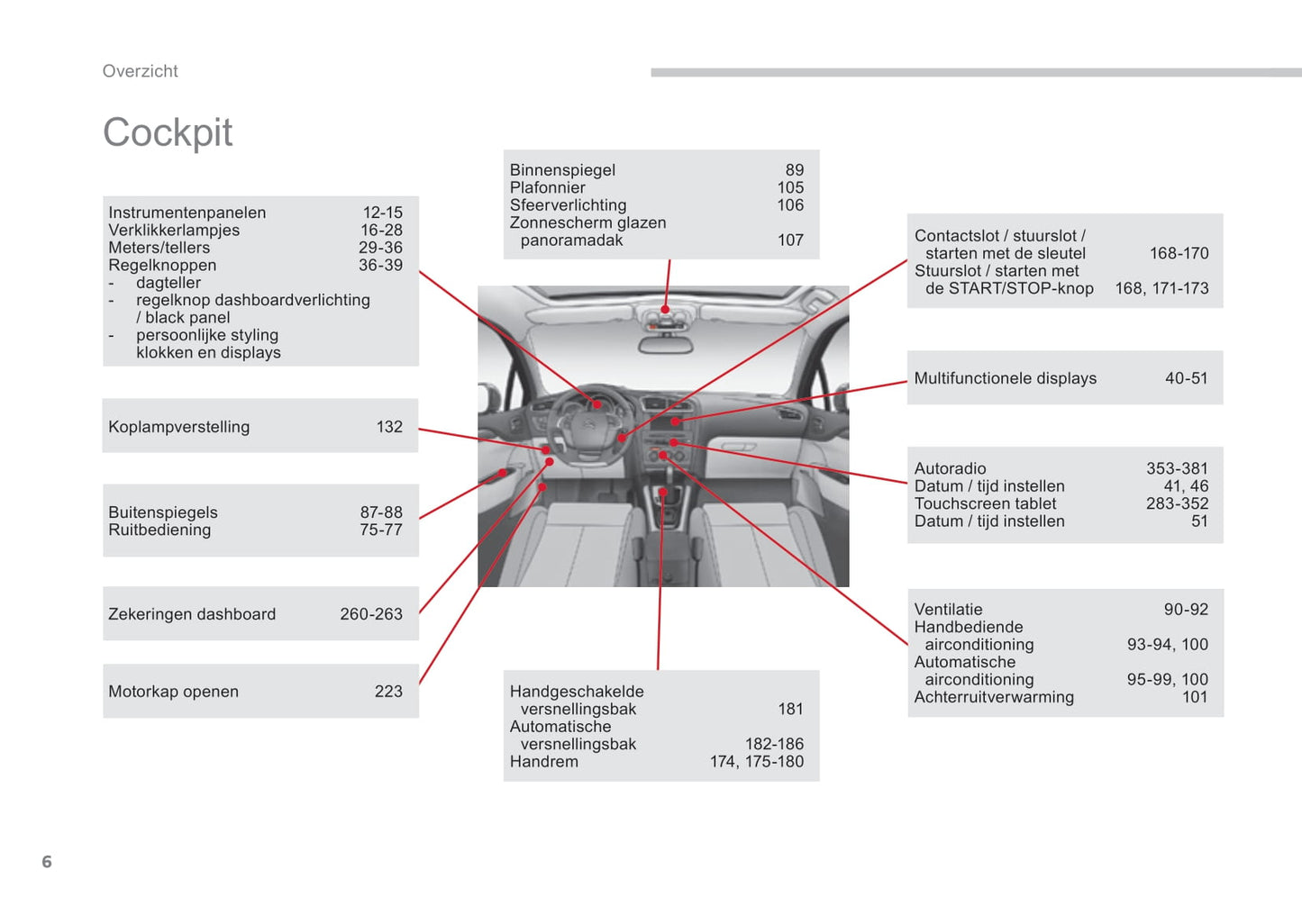 Overzicht

Cockpit

Instrumentenpanelen 12-15
Verklikkerlampjes 16-28
Meters/tellers 29-36
Regelknoppen 36-39
- dagteller
- regelknop dashboardverlichting / black panel
- persoonlijke styling klokken en displays

Koplampverstelling 132

Buitenspiegels 87-88
Ruitbediening 75-77

Zekeringen dashboard 260-263

Motorkap openen 223

Binnenspiegel 89
Plafonnier 105
Sfeerverlichting 106
Zonnescherm glazen panoramadak 107

Handgeschakelde versnellingsbak 181
Automatische versnellingsbak 182-186
Handrem 174, 175-180

Contactslot / stuurslot / starten met de sleutel 168-170
Stuurslot / starten met de START/STOP-knop 168, 171-173

Multifunctionele displays 40-51

Autoradio 353-381
Datum / tijd instellen 41, 46
Touchscreen tablet 283-352
Datum / tijd instellen 51

Ventilatie 90-92
Handbediende airconditioning 93-94, 100
Automatische airconditioning 95-99, 100
Achterruitverwarming 101

6