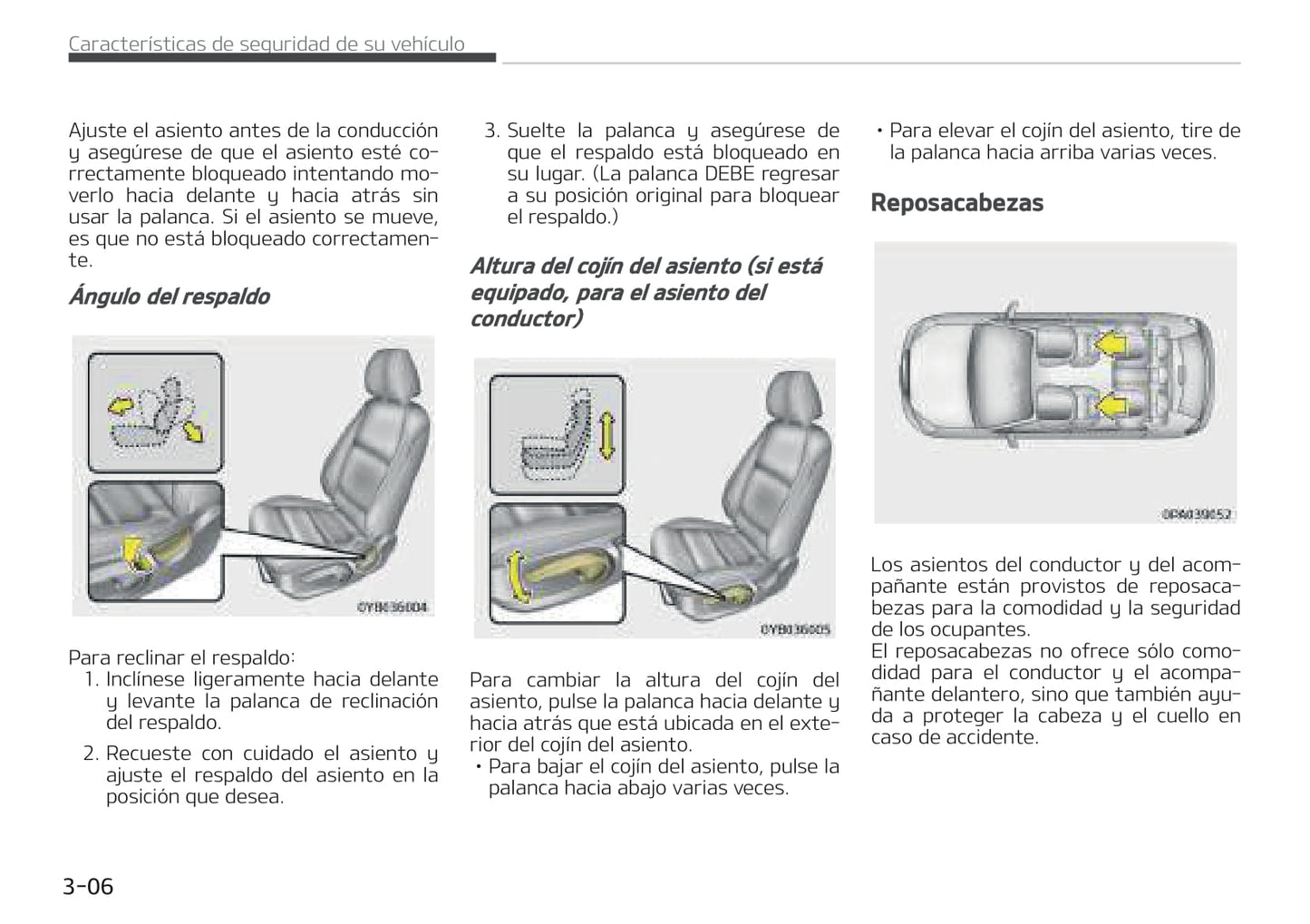 Características de seguridad de su vehículo

Ajuste el asiento antes de la conducción y asegúrese de que el asiento esté correctamente bloqueado intentando moverlo hacia delante y hacia atrás sin usar la palanca. Si el asiento se mueve, es que no está bloqueado correctamente.

Ángulo del respaldo

OYB036004

Para reclinar el respaldo:
1. Inclínese ligeramente hacia delante y levante la palanca de reclinación del respaldo.
2. Recueste con cuidado el asiento y ajuste el respaldo del asiento en la posición que desea.

3. Suelte la palanca y asegúrese de que el respaldo está bloqueado en su lugar. (La palanca DEBE regresar a su posición original para bloquear el respaldo.)

Altura del cojín del asiento (si está equipado, para el asiento del conductor)

OYB036005

Para cambiar la altura del cojín del asiento, pulse la palanca hacia delante y hacia atrás que está ubicada en el exterior del cojín del asiento.
• Para bajar el cojín del asiento, pulse la palanca hacia abajo varias veces.

• Para elevar el cojín del asiento, tire de la palanca hacia arriba varias veces.

Reposacabezas

OPA039052

Los asientos del conductor y del acompañante están provistos de reposacabezas para la comodidad y la seguridad de los ocupantes.
El reposacabezas no ofrece sólo comodidad para el conductor y el acompañante delantero, sino que también ayuda a proteger la cabeza y el cuello en caso de accidente.

3-06