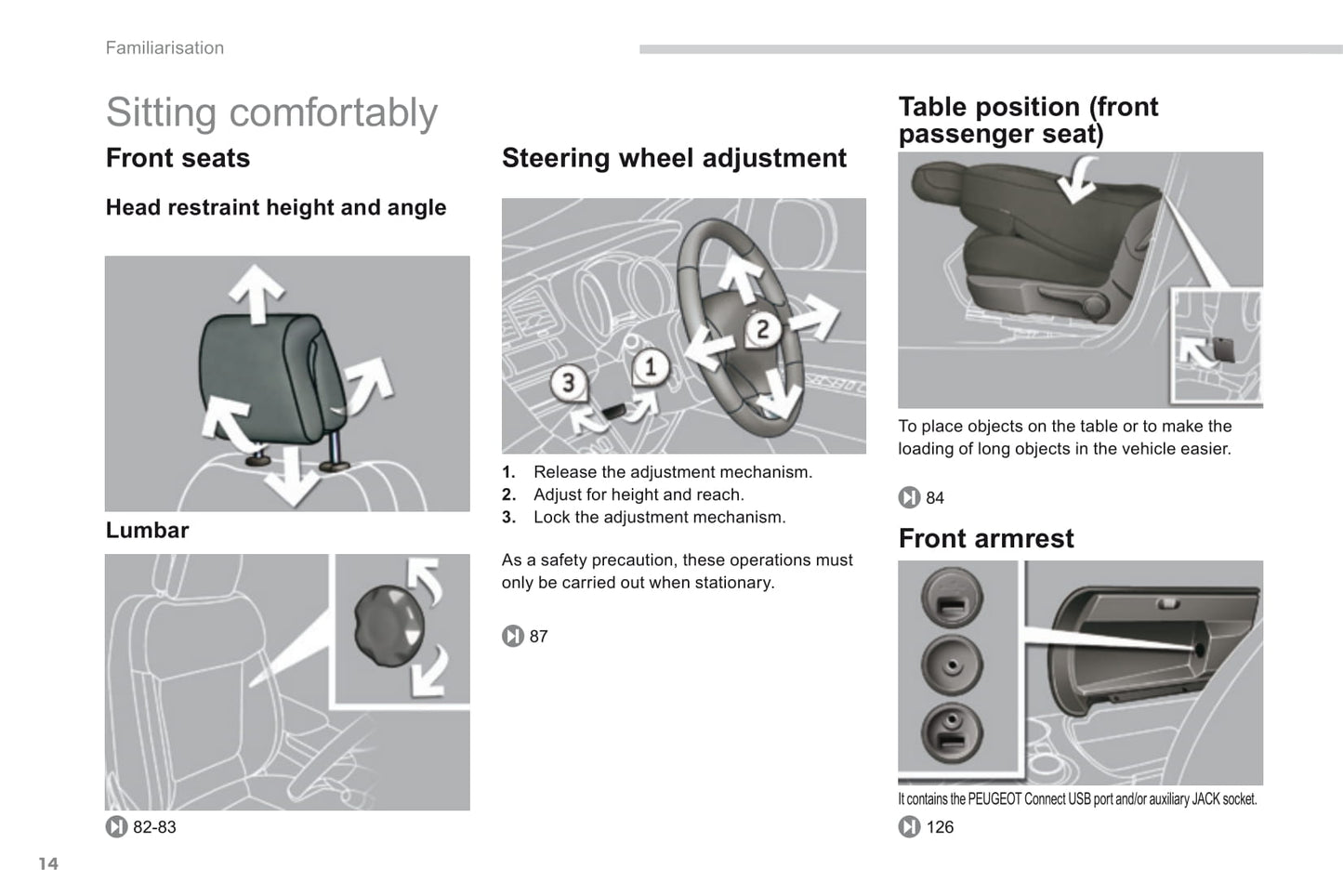 Familiarisation

Sitting comfortably

Front seats

Head restraint height and angle

Lumbar

82-83

Steering wheel adjustment

3 1 2

1. Release the adjustment mechanism.
2. Adjust for height and reach.
3. Lock the adjustment mechanism.

As a safety precaution, these operations must only be carried out when stationary.

87

Table position (front passenger seat)

To place objects on the table or to make the loading of long objects in the vehicle easier.

84

Front armrest

It contains the PEUGEOT Connect USB port and/or auxiliary JACK socket.

126

14