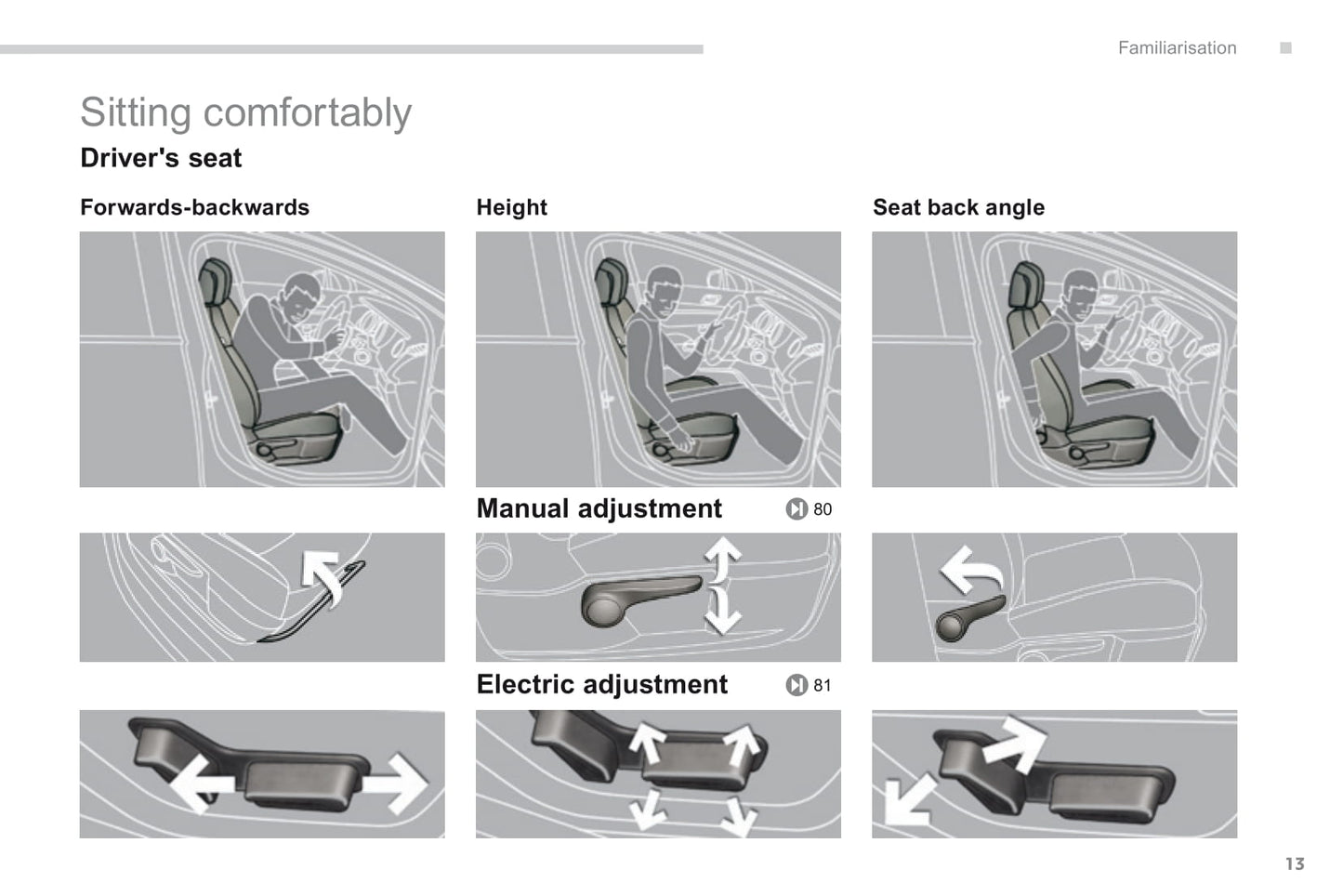 Familiarisation

Sitting comfortably

Driver's seat

Forwards-backwards

Height

Seat back angle

Manual adjustment 80

Electric adjustment 81

13