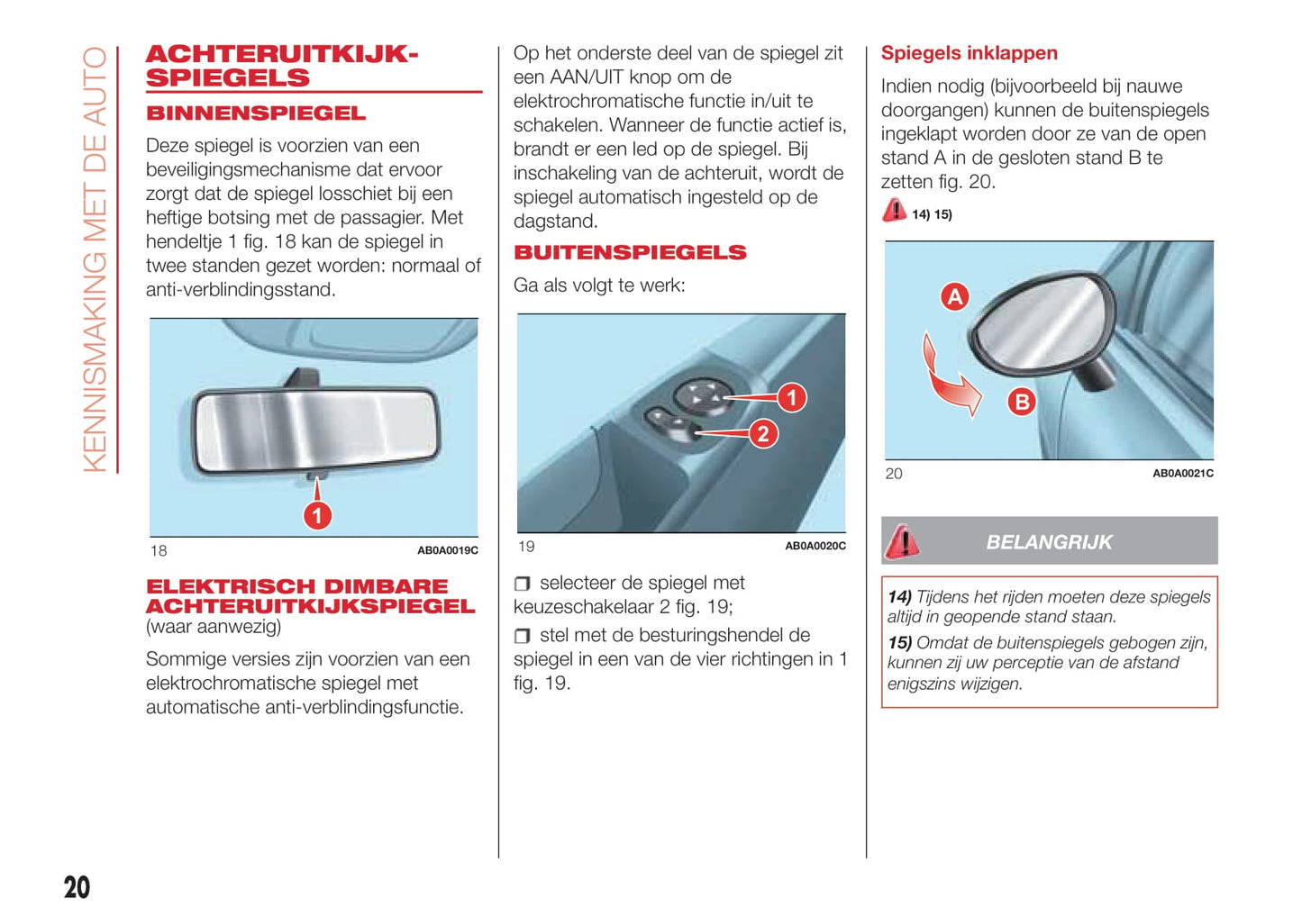 KENNISMAKING MET DE AUTO

ACHTERUITKIJK-SPIEGELS

BINNENSPIEGEL

Deze spiegel is voorzien van een beveiligingsmechanisme dat ervoor zorgt dat de spiegel losschiet bij een heftige botsing met de passagier. Met hendeltje 1 fig. 18 kan de spiegel in twee standen gezet worden: normaal of anti-verblindingsstand.

1

18 AB0A0019C

ELEKTRISCH DIMBARE ACHTERUITKIJKSPIEGEL
(waar aanwezig)

Sommige versies zijn voorzien van een elektrochromatische spiegel met automatische anti-verblindingsfunctie.

Op het onderste deel van de spiegel zit een AAN/UIT knop om de elektrochromatische functie in/uit te schakelen. Wanneer de functie actief is, brandt er een led op de spiegel. Bij inschakeling van de achteruit, wordt de spiegel automatisch ingesteld op de dagstand.

BUITENSPIEGELS

Ga als volgt te werk:

1
2

19 AB0A0020C

❒ selecteer de spiegel met keuzeschakelaar 2 fig. 19;

❒ stel met de besturingshendel de spiegel in een van de vier richtingen in 1 fig. 19.

Spiegels inklappen

Indien nodig (bijvoorbeeld bij nauwe doorgangen) kunnen de buitenspiegels ingeklapt worden door ze van de open stand A in de gesloten stand B te zetten fig. 20.

14) 15)

A
B

20 AB0A0021C

BELANGRIJK

14) Tijdens het rijden moeten deze spiegels altijd in geopende stand staan.

15) Omdat de buitenspiegels gebogen zijn, kunnen zij uw perceptie van de afstand enigszins wijzigen.

20