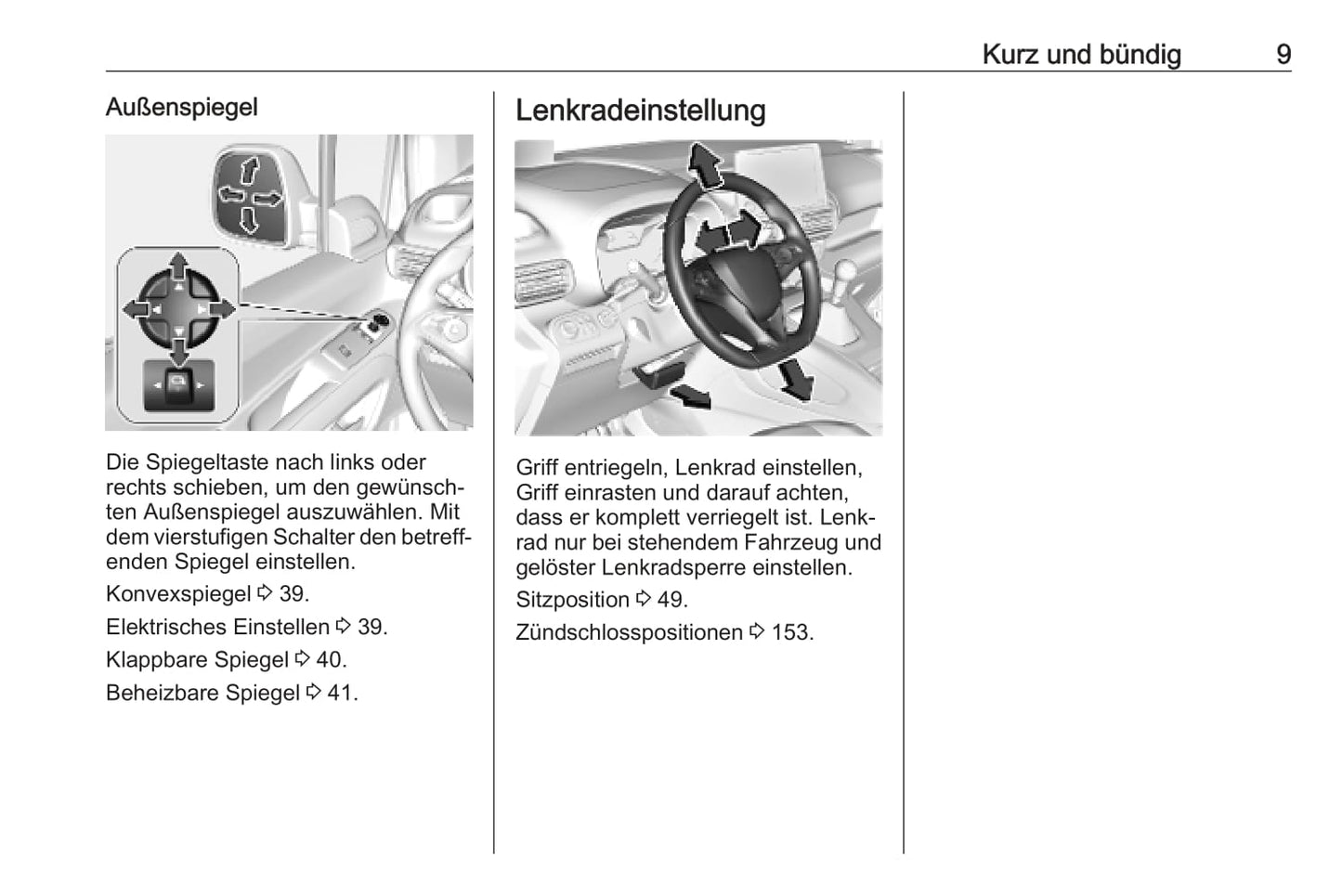 Kurz und bündig 9

Außenspiegel

Die Spiegeltaste nach links oder rechts schieben, um den gewünschten Außenspiegel auszuwählen. Mit dem vierstufigen Schalter den betreffenden Spiegel einstellen.

Konvexspiegel ⇨ 39.

Elektrisches Einstellen ⇨ 39.

Klappbare Spiegel ⇨ 40.

Beheizbare Spiegel ⇨ 41.

Lenkradeinstellung

Griff entriegeln, Lenkrad einstellen, Griff einrasten und darauf achten, dass er komplett verriegelt ist. Lenkrad nur bei stehendem Fahrzeug und gelöster Lenkradsperre einstellen.

Sitzposition ⇨ 49.

Zündschlosspositionen ⇨ 153.