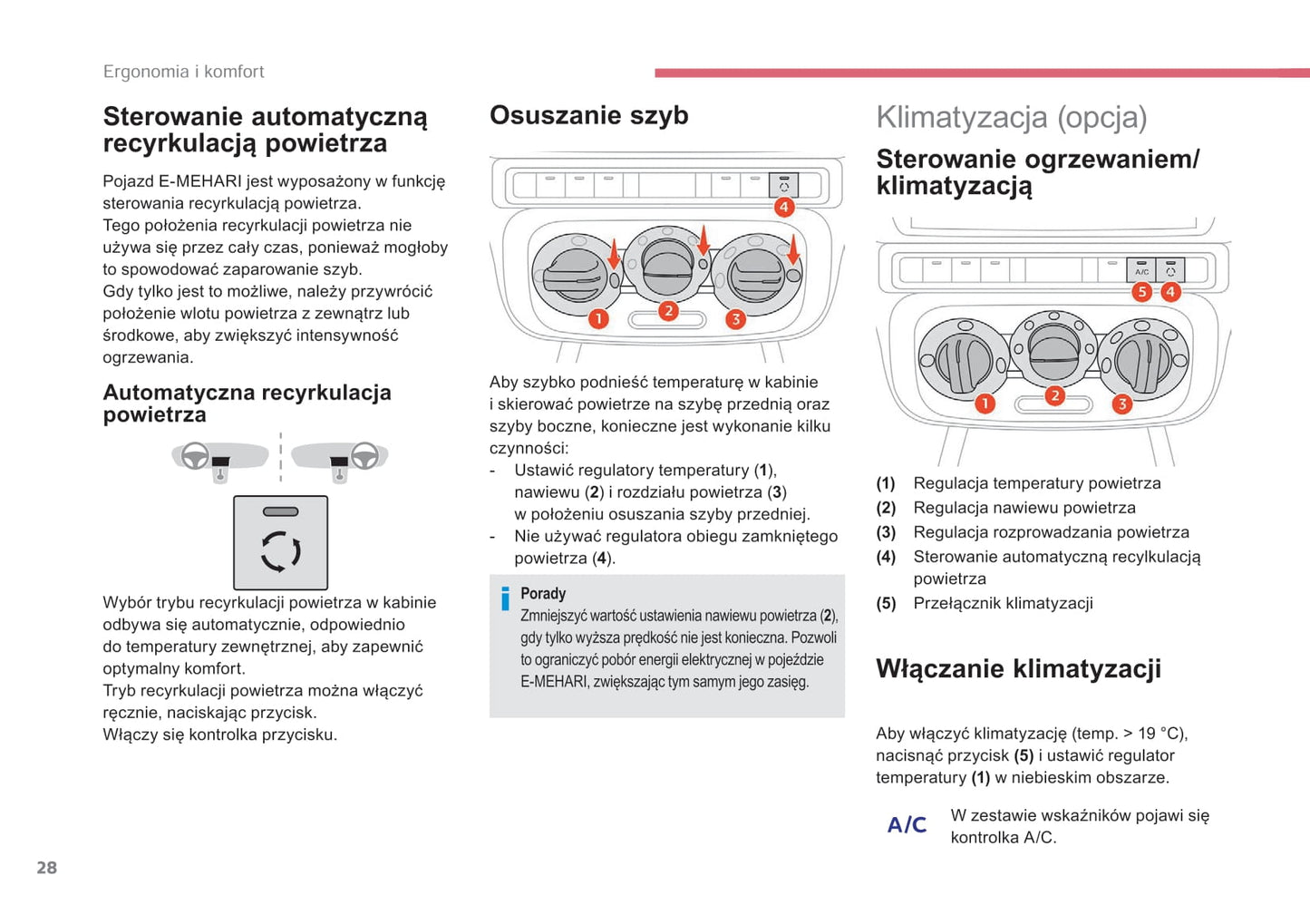 Ergonomia i komfort

Sterowanie automatyczną recyrkulacją powietrza

Pojazd E-MEHARI jest wyposażony w funkcję sterowania recyrkulacją powietrza.
Tego położenia recyrkulacji powietrza nie używa się przez cały czas, ponieważ mogłoby to spowodować zaparowanie szyb.
Gdy tylko jest to możliwe, należy przywrócić położenie wlotu powietrza z zewnątrz lub środkowe, aby zwiększyć intensywność ogrzewania.

Automatyczna recyrkulacja powietrza

Wybór trybu recyrkulacji powietrza w kabinie odbywa się automatycznie, odpowiednio do temperatury zewnętrznej, aby zapewnić optymalny komfort.
Tryb recyrkulacji powietrza można włączyć ręcznie, naciskając przycisk.
Włączy się kontrolka przycisku.

Osuszanie szyb

4
1
2
3

Aby szybko podnieść temperaturę w kabinie i skierować powietrze na szybę przednią oraz szyby boczne, konieczne jest wykonanie kilku czynności:
- Ustawić regulatory temperatury (1), nawiewu (2) i rozdziału powietrza (3) w położeniu osuszania szyby przedniej.
- Nie używać regulatora obiegu zamkniętego powietrza (4).

Porady
Zmniejszyć wartość ustawienia nawiewu powietrza (2), gdy tylko wyższa prędkość nie jest konieczna. Pozwoli to ograniczyć pobór energii elektrycznej w pojeździe E-MEHARI, zwiększając tym samym jego zasięg.

Klimatyzacja (opcja)

Sterowanie ogrzewaniem/ klimatyzacją

A/C
5
4
1
2
3

(1) Regulacja temperatury powietrza
(2) Regulacja nawiewu powietrza
(3) Regulacja rozprowadzania powietrza
(4) Sterowanie automatyczną recylkulacją powietrza
(5) Przełącznik klimatyzacji

Włączanie klimatyzacji

Aby włączyć klimatyzację (temp. > 19 °C), nacisnąć przycisk (5) i ustawić regulator temperatury (1) w niebieskim obszarze.

A/C W zestawie wskaźników pojawi się kontrolka A/C.

28