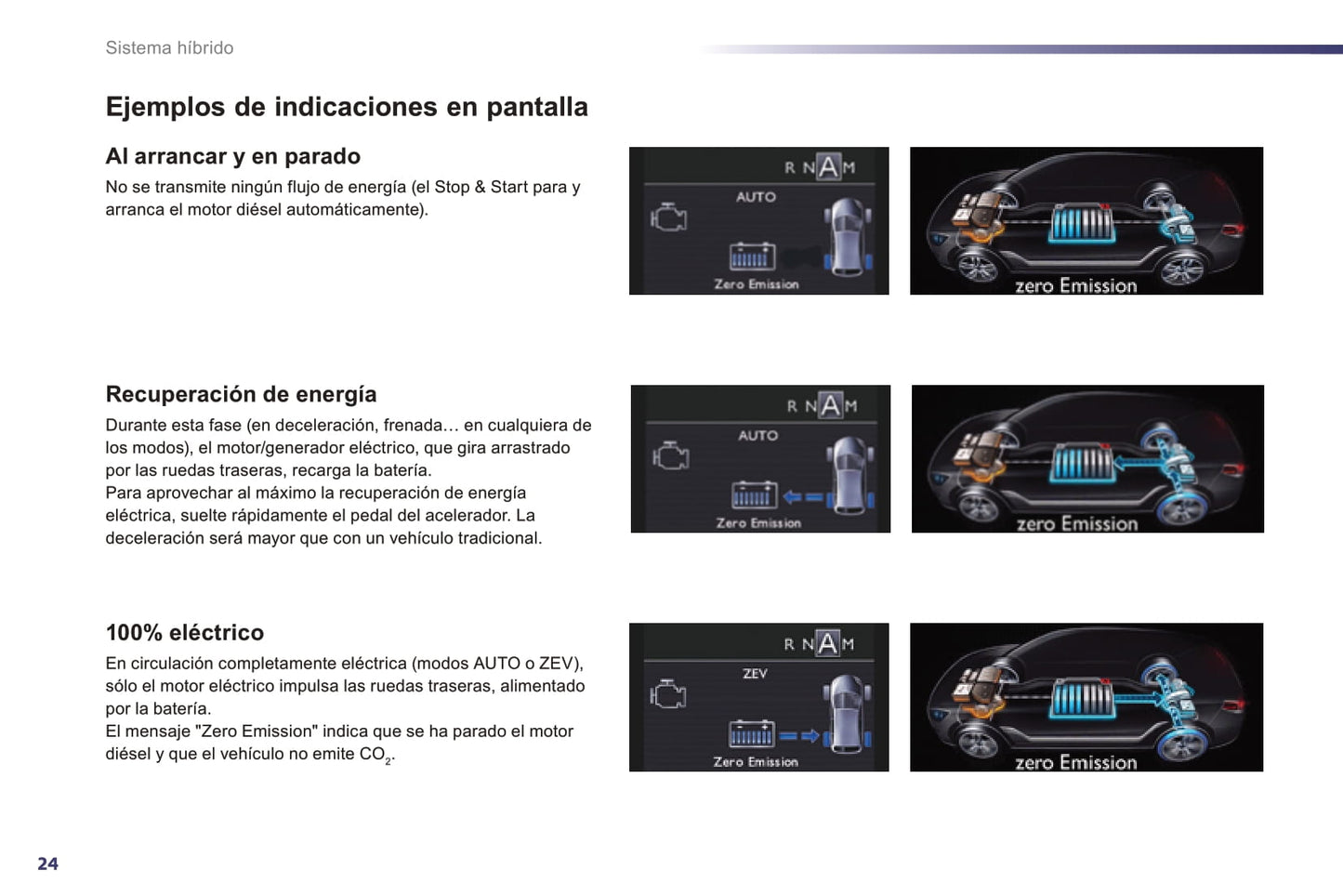 Sistema híbrido

Ejemplos de indicaciones en pantalla

Al arrancar y en parado

No se transmite ningún flujo de energía (el Stop & Start para y arranca el motor diésel automáticamente).

R N A M
AUTO
Zero Emission

zero Emission

Recuperación de energía

Durante esta fase (en deceleración, frenada… en cualquiera de los modos), el motor/generador eléctrico, que gira arrastrado por las ruedas traseras, recarga la batería.
Para aprovechar al máximo la recuperación de energía eléctrica, suelte rápidamente el pedal del acelerador. La deceleración será mayor que con un vehículo tradicional.

R N A M
AUTO
Zero Emission

zero Emission

100% eléctrico

En circulación completamente eléctrica (modos AUTO o ZEV), sólo el motor eléctrico impulsa las ruedas traseras, alimentado por la batería.
El mensaje "Zero Emission" indica que se ha parado el motor diésel y que el vehículo no emite $CO_2$.

R N A M
ZEV
Zero Emission

zero Emission

24