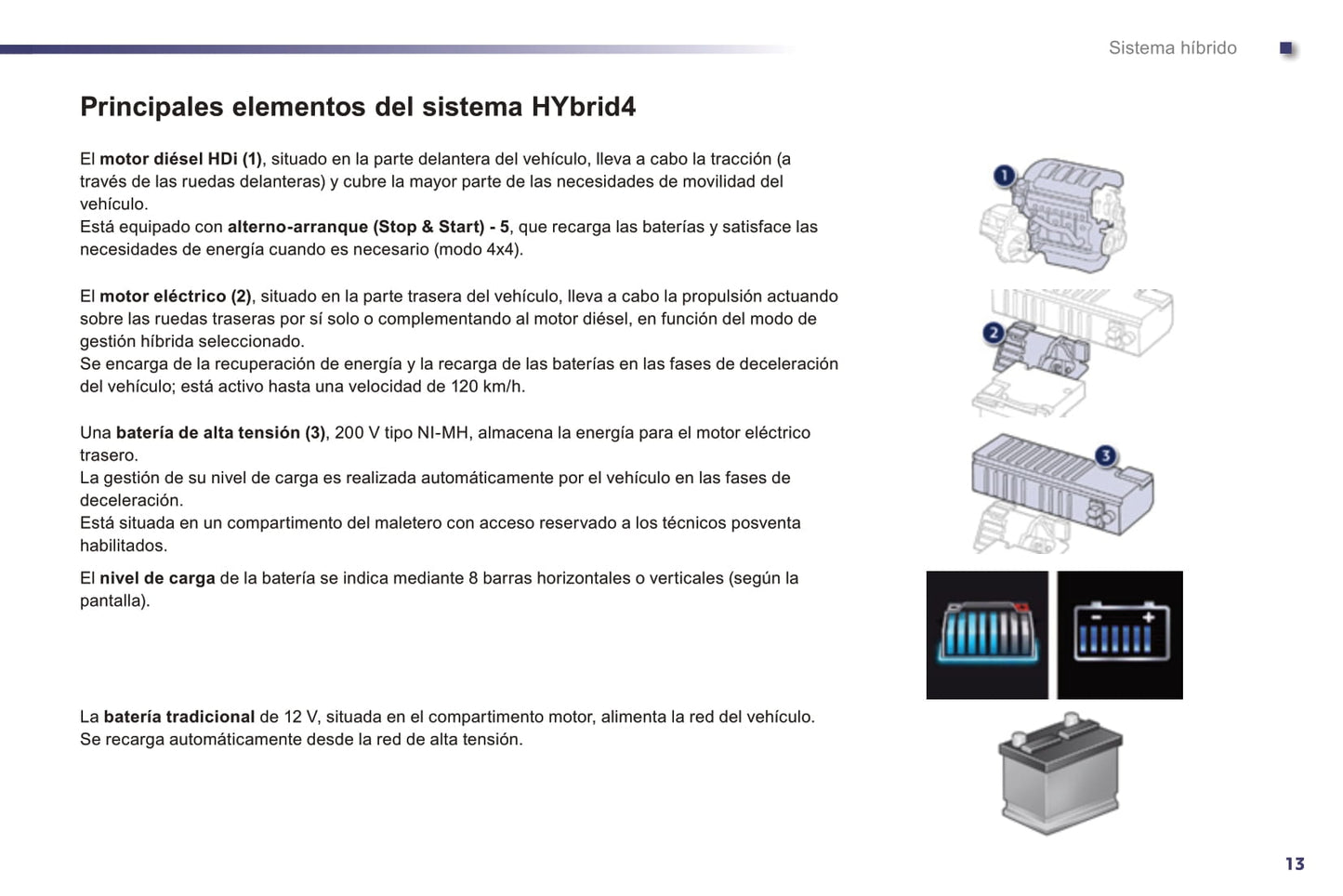 Sistema híbrido

Principales elementos del sistema HYbrid4

El motor diésel HDi (1), situado en la parte delantera del vehículo, lleva a cabo la tracción (a través de las ruedas delanteras) y cubre la mayor parte de las necesidades de movilidad del vehículo.
Está equipado con alterno-arranque (Stop & Start) - 5, que recarga las baterías y satisface las necesidades de energía cuando es necesario (modo 4x4).

El motor eléctrico (2), situado en la parte trasera del vehículo, lleva a cabo la propulsión actuando sobre las ruedas traseras por sí solo o complementando al motor diésel, en función del modo de gestión híbrida seleccionado.
Se encarga de la recuperación de energía y la recarga de las baterías en las fases de deceleración del vehículo; está activo hasta una velocidad de 120 km/h.

Una batería de alta tensión (3), 200 V tipo NI-MH, almacena la energía para el motor eléctrico trasero.
La gestión de su nivel de carga es realizada automáticamente por el vehículo en las fases de deceleración.
Está situada en un compartimento del maletero con acceso reservado a los técnicos posventa habilitados.

El nivel de carga de la batería se indica mediante 8 barras horizontales o verticales (según la pantalla).

La batería tradicional de 12 V, situada en el compartimento motor, alimenta la red del vehículo.
Se recarga automáticamente desde la red de alta tensión.

1

2

3

13