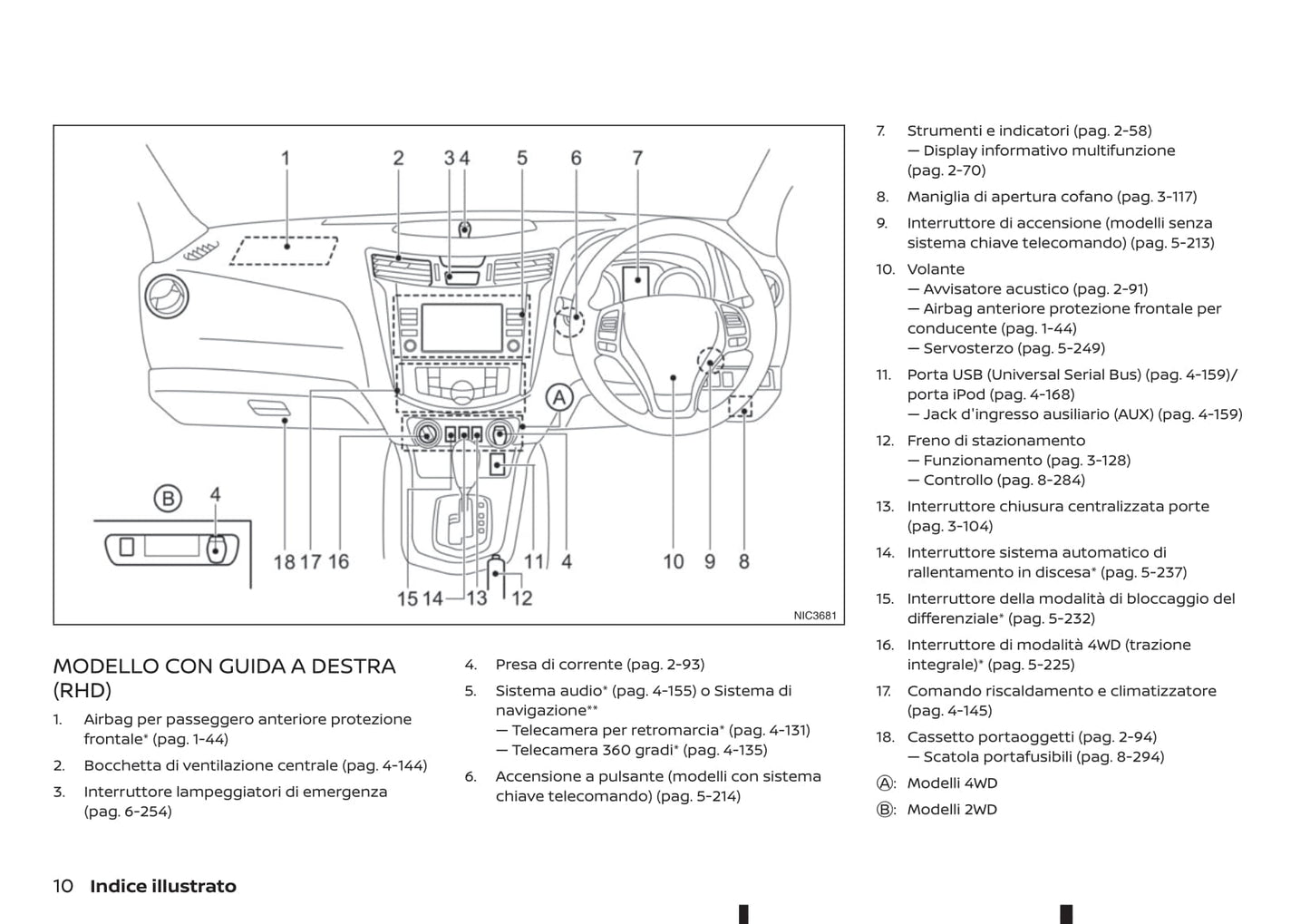 1 2 3 4 5 6 7

A

B 4

18 17 16

15 14 13 12

11 4

10 9 8

NIC3681

MODELLO CON GUIDA A DESTRA (RHD)

1. Airbag per passeggero anteriore protezione frontale* (pag. 1-44)
2. Bocchetta di ventilazione centrale (pag. 4-144)
3. Interruttore lampeggiatori di emergenza (pag. 6-254)

4. Presa di corrente (pag. 2-93)
5. Sistema audio* (pag. 4-155) o Sistema di navigazione**
— Telecamera per retromarcia* (pag. 4-131)
— Telecamera 360 gradi* (pag. 4-135)
6. Accensione a pulsante (modelli con sistema chiave telecomando) (pag. 5-214)

7. Strumenti e indicatori (pag. 2-58)
— Display informativo multifunzione (pag. 2-70)
8. Maniglia di apertura cofano (pag. 3-117)
9. Interruttore di accensione (modelli senza sistema chiave telecomando) (pag. 5-213)
10. Volante
— Avvisatore acustico (pag. 2-91)
— Airbag anteriore protezione frontale per conducente (pag. 1-44)
— Servosterzo (pag. 5-249)
11. Porta USB (Universal Serial Bus) (pag. 4-159)/ porta iPod (pag. 4-168)
— Jack d'ingresso ausiliario (AUX) (pag. 4-159)
12. Freno di stazionamento
— Funzionamento (pag. 3-128)
— Controllo (pag. 8-284)
13. Interruttore chiusura centralizzata porte (pag. 3-104)
14. Interruttore sistema automatico di rallentamento in discesa* (pag. 5-237)
15. Interruttore della modalità di bloccaggio del differenziale* (pag. 5-232)
16. Interruttore di modalità 4WD (trazione integrale)* (pag. 5-225)
17. Comando riscaldamento e climatizzatore (pag. 4-145)
18. Cassetto portaoggetti (pag. 2-94)
— Scatola portafusibili (pag. 8-294)
Ⓐ: Modelli 4WD
Ⓑ: Modelli 2WD

10 Indice illustrato