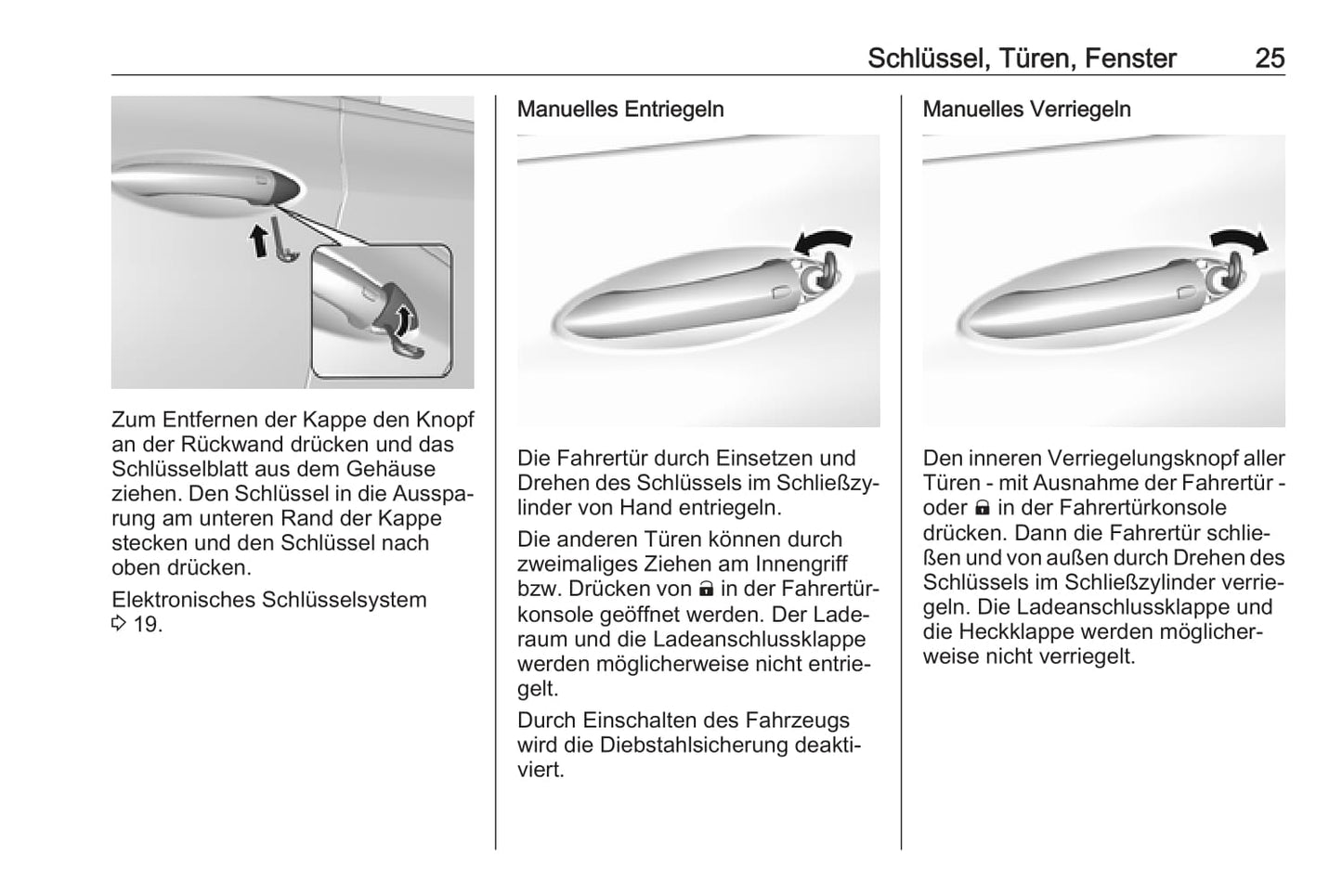 Schlüssel, Türen, Fenster 25

Zum Entfernen der Kappe den Knopf an der Rückwand drücken und das Schlüsselblatt aus dem Gehäuse ziehen. Den Schlüssel in die Aussparung am unteren Rand der Kappe stecken und den Schlüssel nach oben drücken.

Elektronisches Schlüsselsystem ⇨ 19.

Manuelles Entriegeln

Die Fahrertür durch Einsetzen und Drehen des Schlüssels im Schließzylinder von Hand entriegeln.

Die anderen Türen können durch zweimaliges Ziehen am Innengriff bzw. Drücken von 🔒 in der Fahrertürkonsole geöffnet werden. Der Laderaum und die Ladeanschlussklappe werden möglicherweise nicht entriegelt.

Durch Einschalten des Fahrzeugs wird die Diebstahlsicherung deaktiviert.

Manuelles Verriegeln

Den inneren Verriegelungsknopf aller Türen - mit Ausnahme der Fahrertür - oder 🔒 in der Fahrertürkonsole drücken. Dann die Fahrertür schließen und von außen durch Drehen des Schlüssels im Schließzylinder verriegeln. Die Ladeanschlussklappe und die Heckklappe werden möglicherweise nicht verriegelt.