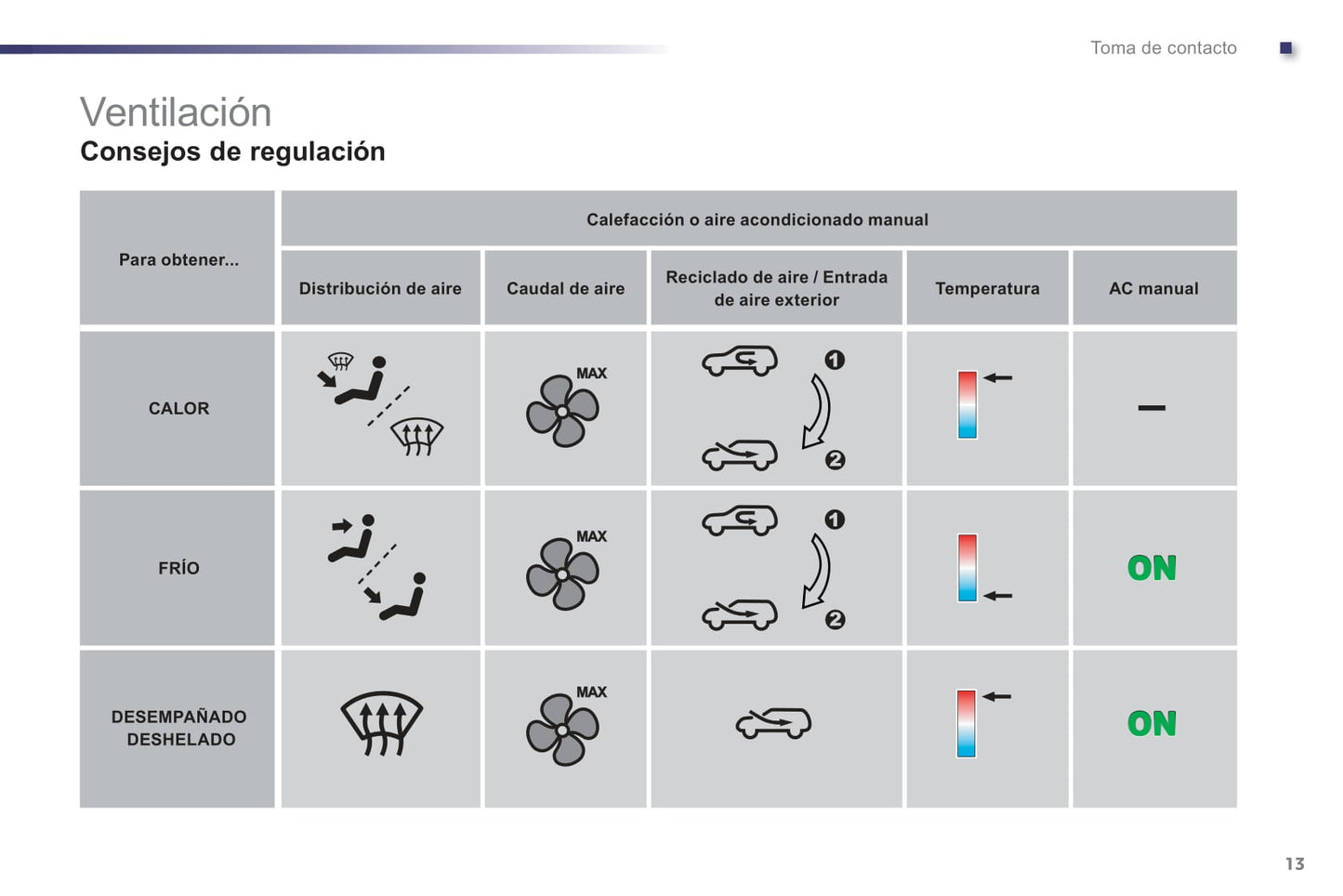 Toma de contacto

Ventilación
Consejos de regulación

| Para obtener... | Calefacción o aire acondicionado manual | | | | |
|---|---|---|---|---|---|
| | Distribución de aire | Caudal de aire | Reciclado de aire / Entrada de aire exterior | Temperatura | AC manual |
| CALOR | | MAX | 1 2 | | – |
| FRÍO | | MAX | 1 2 | | ON |
| DESEMPAÑADO DESHELADO | | MAX | | | ON |

13