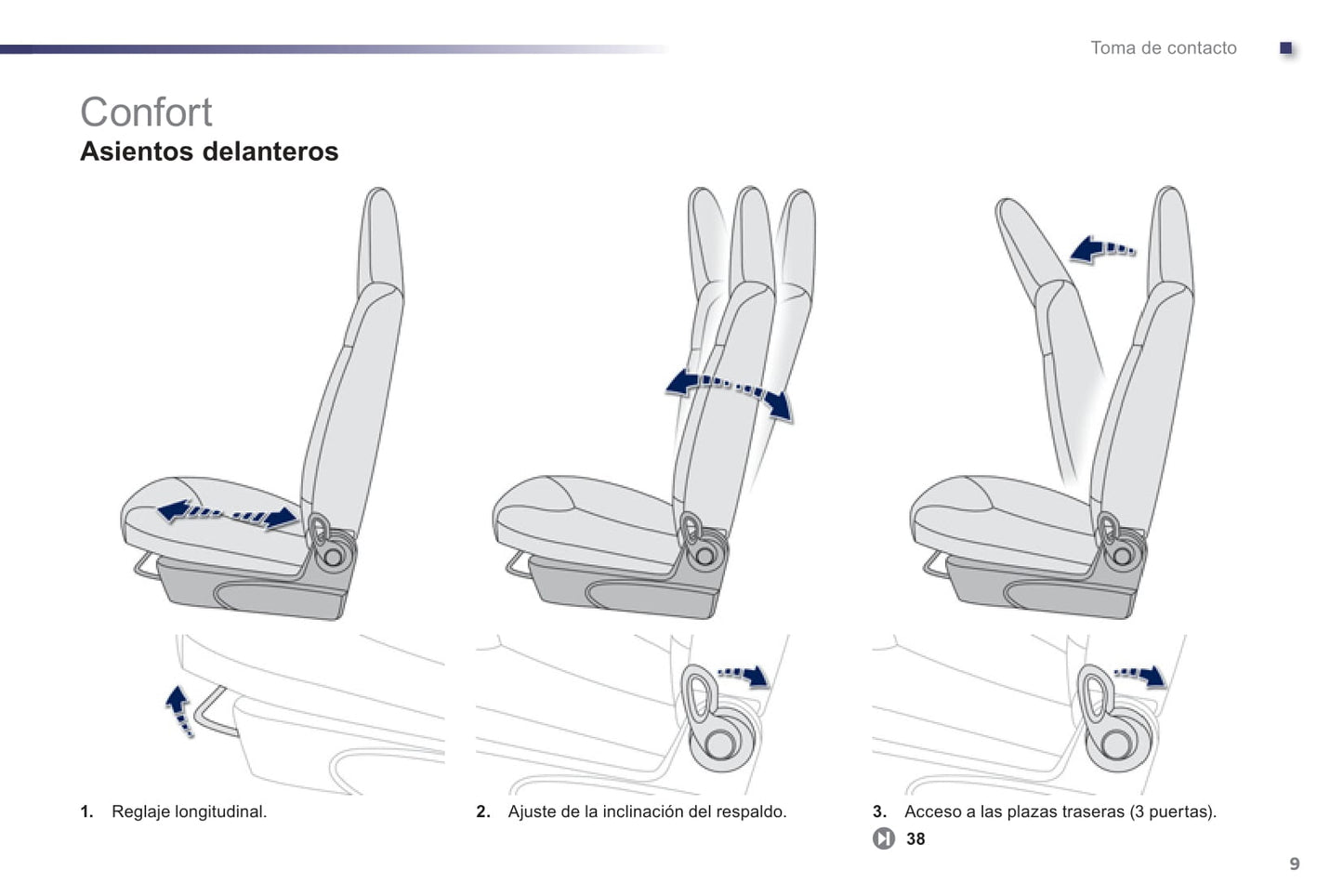 Toma de contacto

Confort

Asientos delanteros

1. Reglaje longitudinal.

2. Ajuste de la inclinación del respaldo.

3. Acceso a las plazas traseras (3 puertas).

38

9