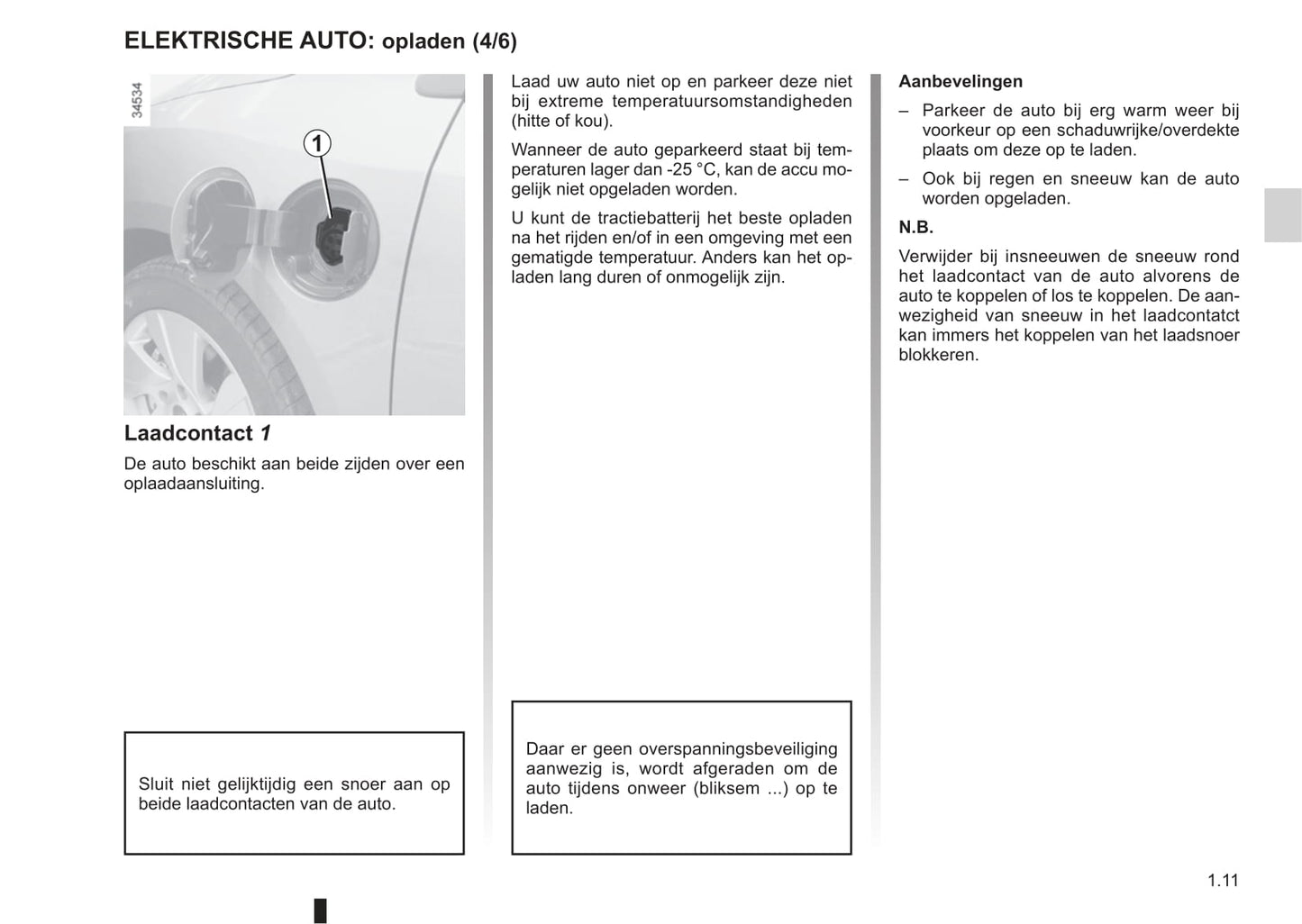 ELEKTRISCHE AUTO: opladen (4/6)

34534

1

Laadcontact 1

De auto beschikt aan beide zijden over een oplaadaansluiting.

Sluit niet gelijktijdig een snoer aan op beide laadcontacten van de auto.

Laad uw auto niet op en parkeer deze niet bij extreme temperatuursomstandigheden (hitte of kou).

Wanneer de auto geparkeerd staat bij temperaturen lager dan -25 °C, kan de accu mogelijk niet opgeladen worden.

U kunt de tractiebatterij het beste opladen na het rijden en/of in een omgeving met een gematigde temperatuur. Anders kan het opladen lang duren of onmogelijk zijn.

Daar er geen overspanningsbeveiliging aanwezig is, wordt afgeraden om de auto tijdens onweer (bliksem ...) op te laden.

Aanbevelingen

– Parkeer de auto bij erg warm weer bij voorkeur op een schaduwrijke/overdekte plaats om deze op te laden.

– Ook bij regen en sneeuw kan de auto worden opgeladen.

N.B.

Verwijder bij insneeuwen de sneeuw rond het laadcontact van de auto alvorens de auto te koppelen of los te koppelen. De aanwezigheid van sneeuw in het laadcontatct kan immers het koppelen van het laadsnoer blokkeren.

1.11