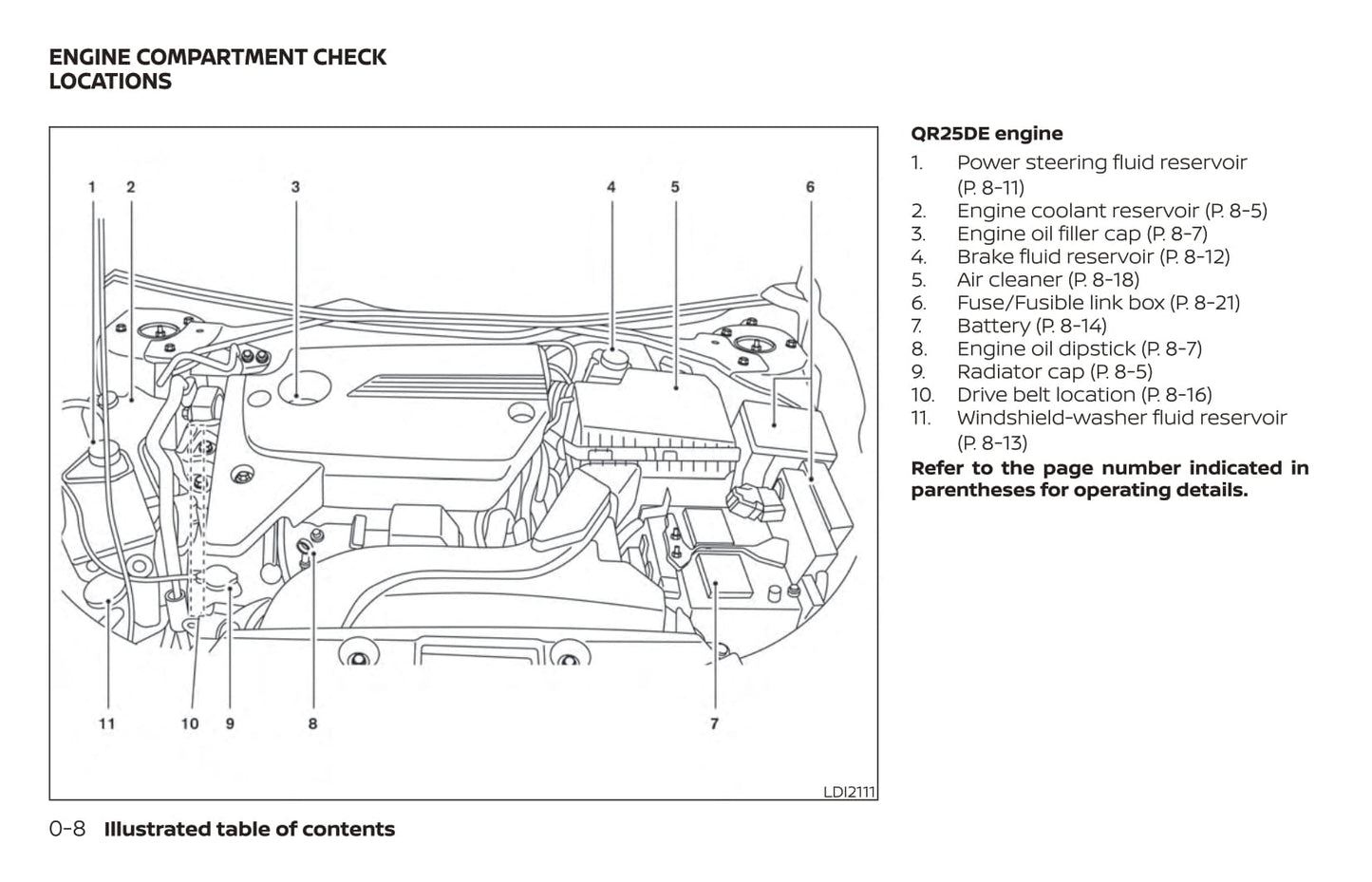 ENGINE COMPARTMENT CHECK LOCATIONS

1 2 3 4 5 6

11 10 9 8 7

LDI2111

QR25DE engine
1. Power steering fluid reservoir (P. 8-11)
2. Engine coolant reservoir (P. 8-5)
3. Engine oil filler cap (P. 8-7)
4. Brake fluid reservoir (P. 8-12)
5. Air cleaner (P. 8-18)
6. Fuse/Fusible link box (P. 8-21)
7. Battery (P. 8-14)
8. Engine oil dipstick (P. 8-7)
9. Radiator cap (P. 8-5)
10. Drive belt location (P. 8-16)
11. Windshield-washer fluid reservoir (P. 8-13)

Refer to the page number indicated in parentheses for operating details.

0-8 Illustrated table of contents