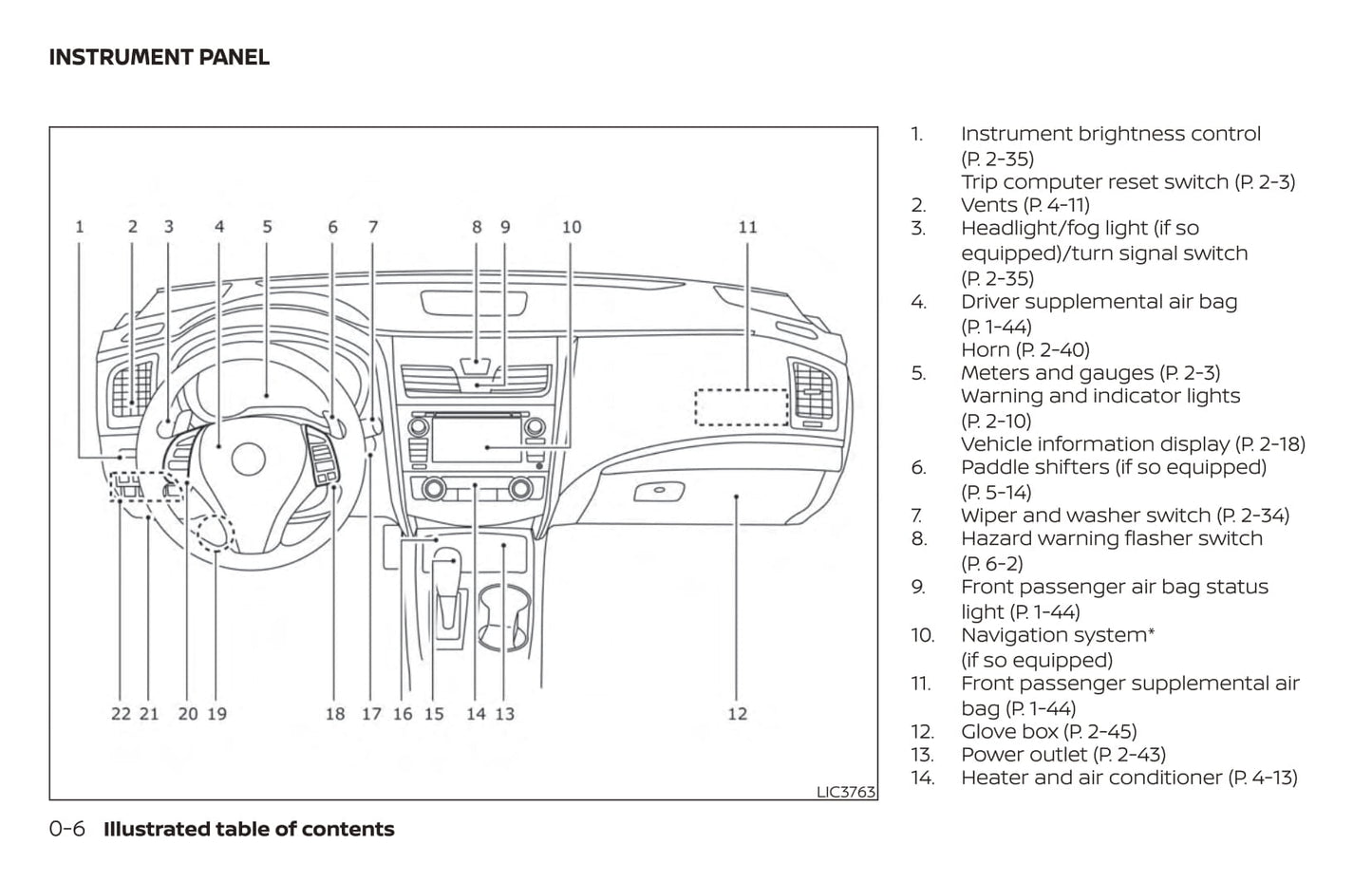 INSTRUMENT PANEL

1 2 3 4 5 6 7 8 9 10 11

22 21 20 19 18 17 16 15 14 13 12

LIC3763

1. Instrument brightness control (P. 2-35)
Trip computer reset switch (P. 2-3)
2. Vents (P. 4-11)
3. Headlight/fog light (if so equipped)/turn signal switch (P. 2-35)
4. Driver supplemental air bag (P. 1-44)
Horn (P. 2-40)
5. Meters and gauges (P. 2-3)
Warning and indicator lights (P. 2-10)
Vehicle information display (P. 2-18)
6. Paddle shifters (if so equipped) (P. 5-14)
7. Wiper and washer switch (P. 2-34)
8. Hazard warning flasher switch (P. 6-2)
9. Front passenger air bag status light (P. 1-44)
10. Navigation system* (if so equipped)
11. Front passenger supplemental air bag (P. 1-44)
12. Glove box (P. 2-45)
13. Power outlet (P. 2-43)
14. Heater and air conditioner (P. 4-13)

0-6 Illustrated table of contents