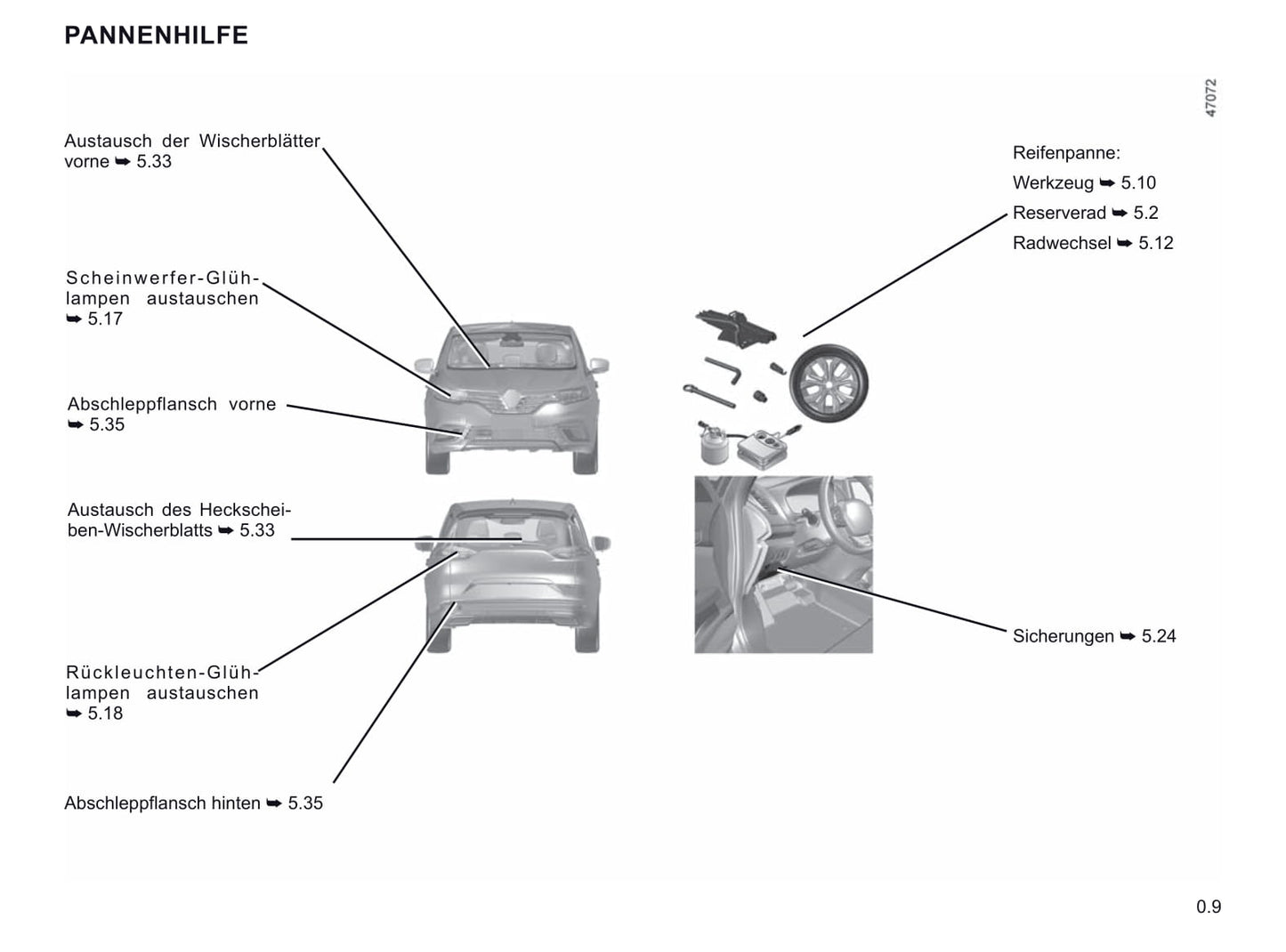 PANNENHILFE

47072

Austausch der Wischerblätter vorne ➥ 5.33

Scheinwerfer-Glühlampen austauschen ➥ 5.17

Abschleppflansch vorne ➥ 5.35

Austausch des Heckscheiben-Wischerblatts ➥ 5.33

Rückleuchten-Glühlampen austauschen ➥ 5.18

Abschleppflansch hinten ➥ 5.35

Reifenpanne:
Werkzeug ➥ 5.10
Reserverad ➥ 5.2
Radwechsel ➥ 5.12

Sicherungen ➥ 5.24

0.9