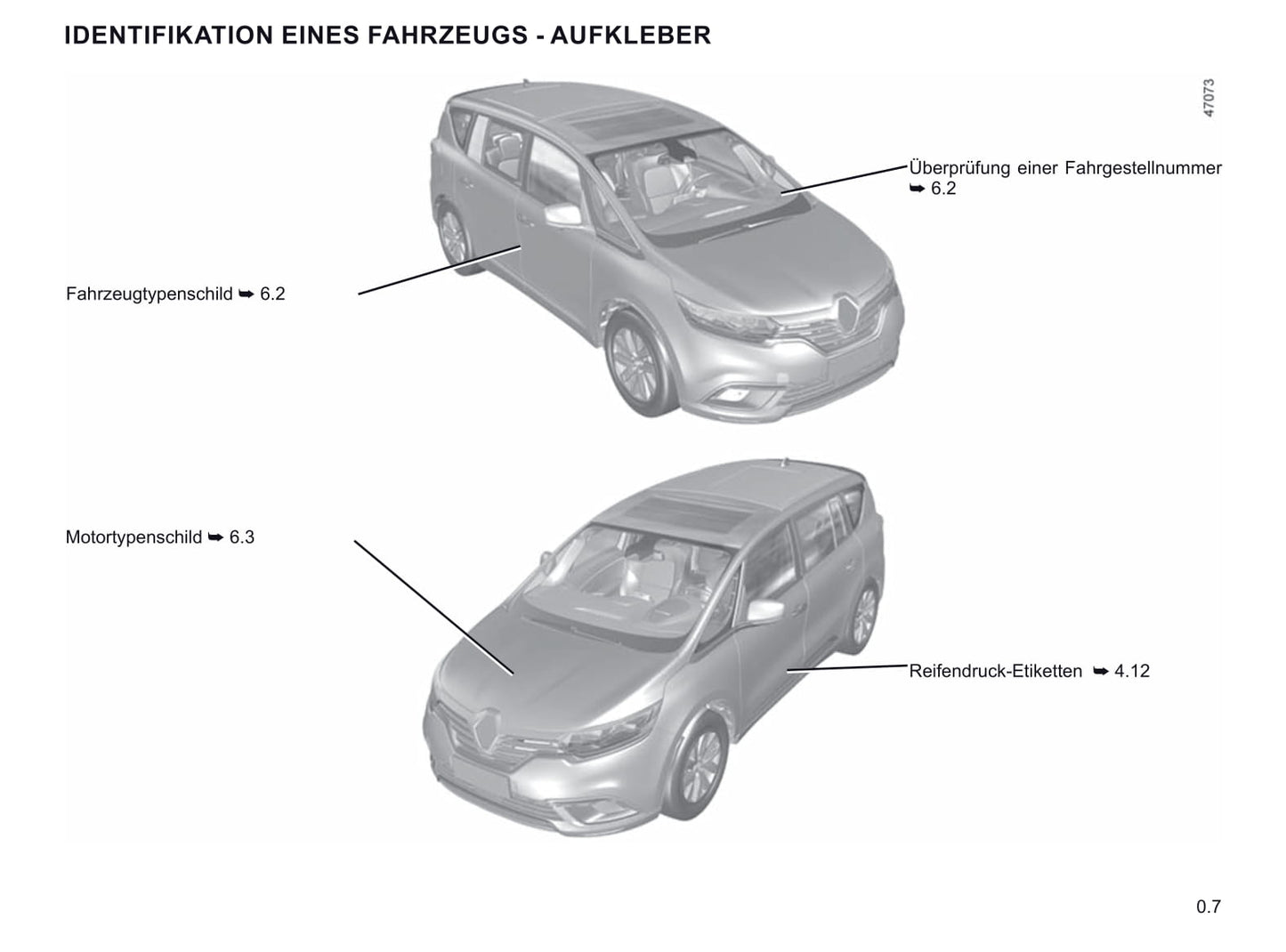 IDENTIFIKATION EINES FAHRZEUGS - AUFKLEBER

47073

Überprüfung einer Fahrgestellnummer ➥ 6.2

Fahrzeugtypenschild ➥ 6.2

Motortypenschild ➥ 6.3

Reifendruck-Etiketten ➥ 4.12

0.7