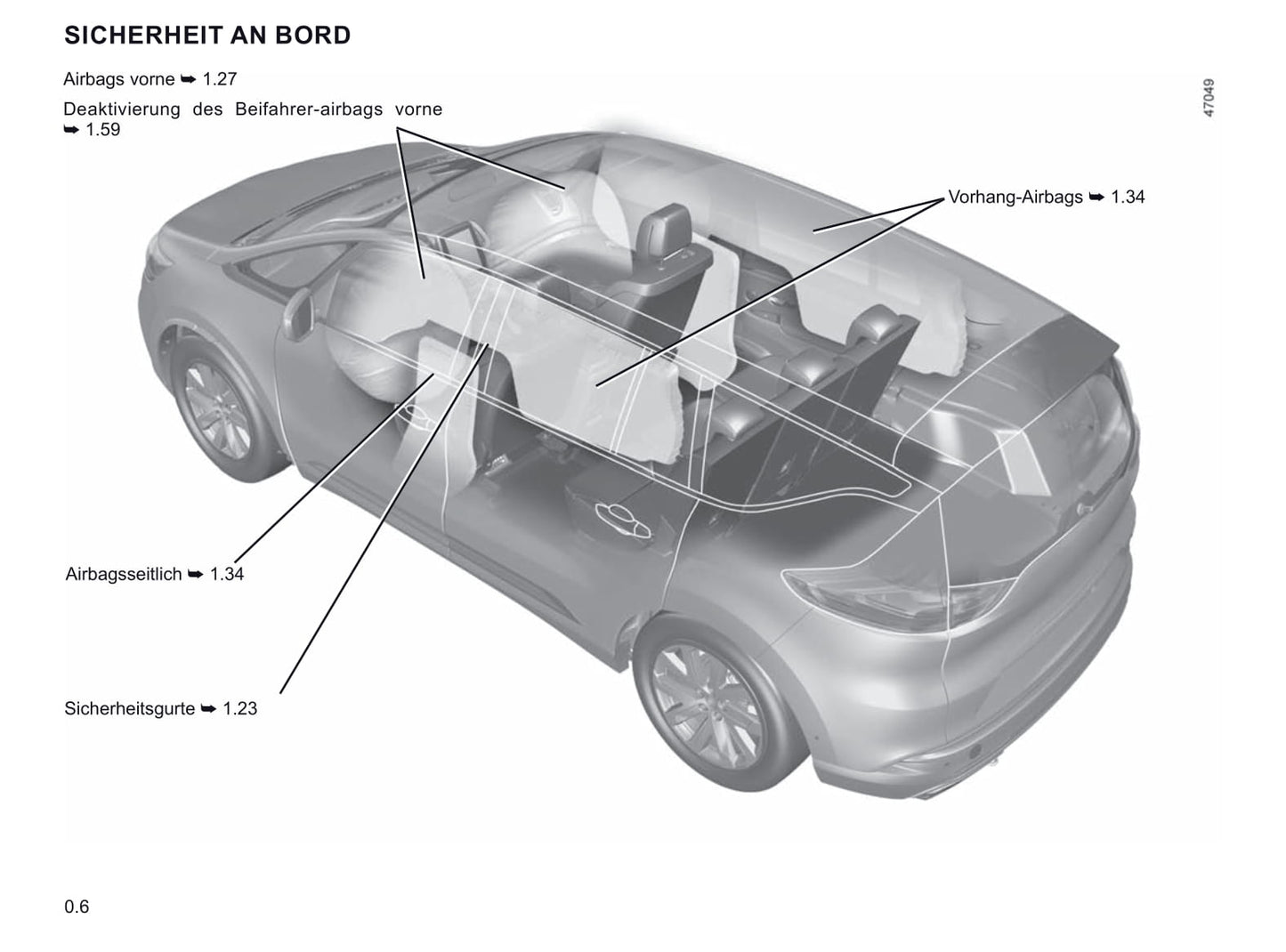 SICHERHEIT AN BORD

Airbags vorne ➥ 1.27

Deaktivierung des Beifahrer-airbags vorne ➥ 1.59

47049

Vorhang-Airbags ➥ 1.34

Airbagsseitlich ➥ 1.34

Sicherheitsgurte ➥ 1.23

0.6