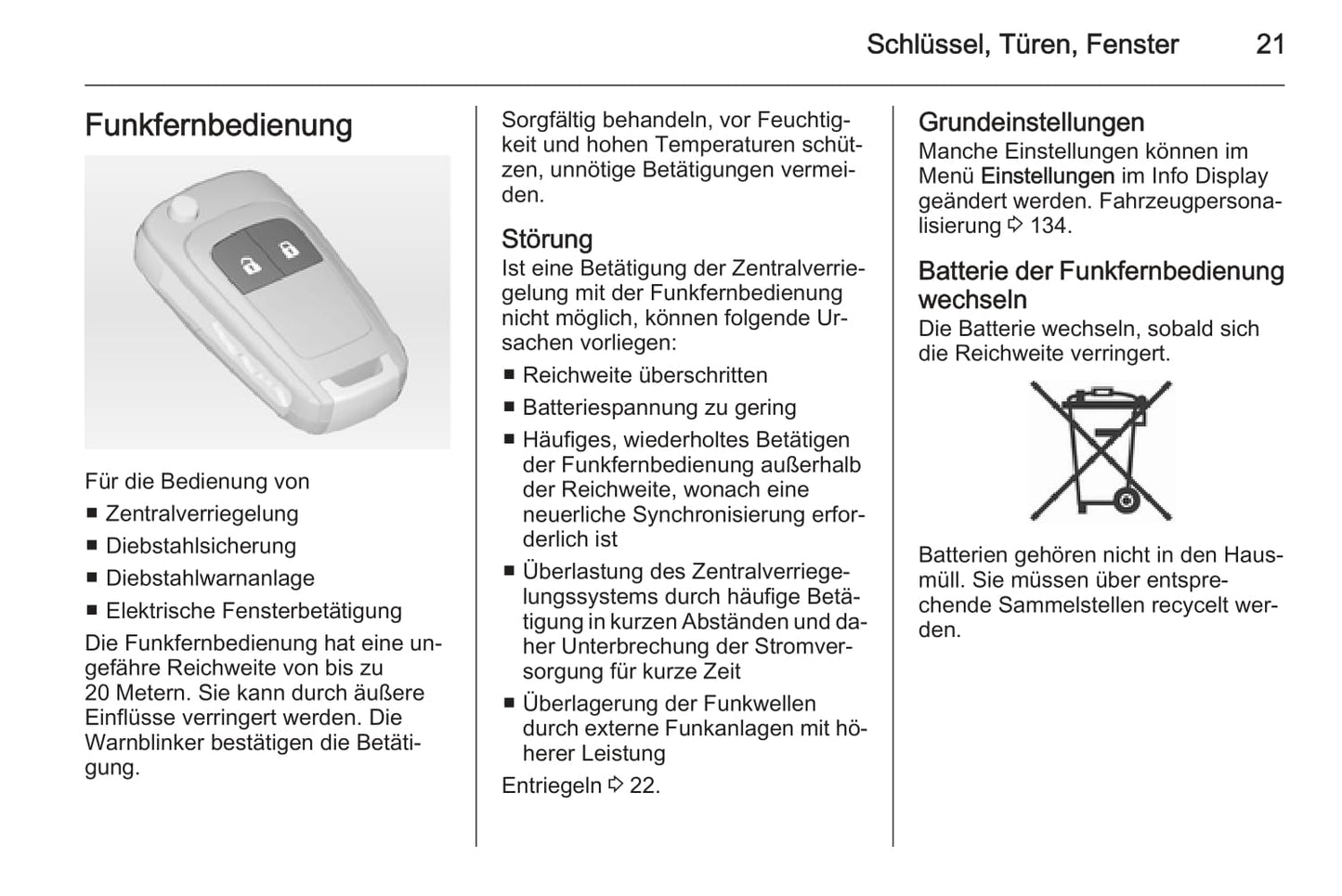 Schlüssel, Türen, Fenster 21

Funkfernbedienung

Für die Bedienung von
■ Zentralverriegelung
■ Diebstahlsicherung
■ Diebstahlwarnanlage
■ Elektrische Fensterbetätigung

Die Funkfernbedienung hat eine ungefähre Reichweite von bis zu 20 Metern. Sie kann durch äußere Einflüsse verringert werden. Die Warnblinker bestätigen die Betätigung.

Sorgfältig behandeln, vor Feuchtigkeit und hohen Temperaturen schützen, unnötige Betätigungen vermeiden.

Störung
Ist eine Betätigung der Zentralverriegelung mit der Funkfernbedienung nicht möglich, können folgende Ursachen vorliegen:
■ Reichweite überschritten
■ Batteriespannung zu gering
■ Häufiges, wiederholtes Betätigen der Funkfernbedienung außerhalb der Reichweite, wonach eine neuerliche Synchronisierung erforderlich ist
■ Überlastung des Zentralverriegelungssystems durch häufige Betätigung in kurzen Abständen und daher Unterbrechung der Stromversorgung für kurze Zeit
■ Überlagerung der Funkwellen durch externe Funkanlagen mit höherer Leistung

Entriegeln ⇨ 22.

Grundeinstellungen
Manche Einstellungen können im Menü Einstellungen im Info Display geändert werden. Fahrzeugpersonalisierung ⇨ 134.

Batterie der Funkfernbedienung wechseln
Die Batterie wechseln, sobald sich die Reichweite verringert.

Batterien gehören nicht in den Hausmüll. Sie müssen über entsprechende Sammelstellen recycelt werden.